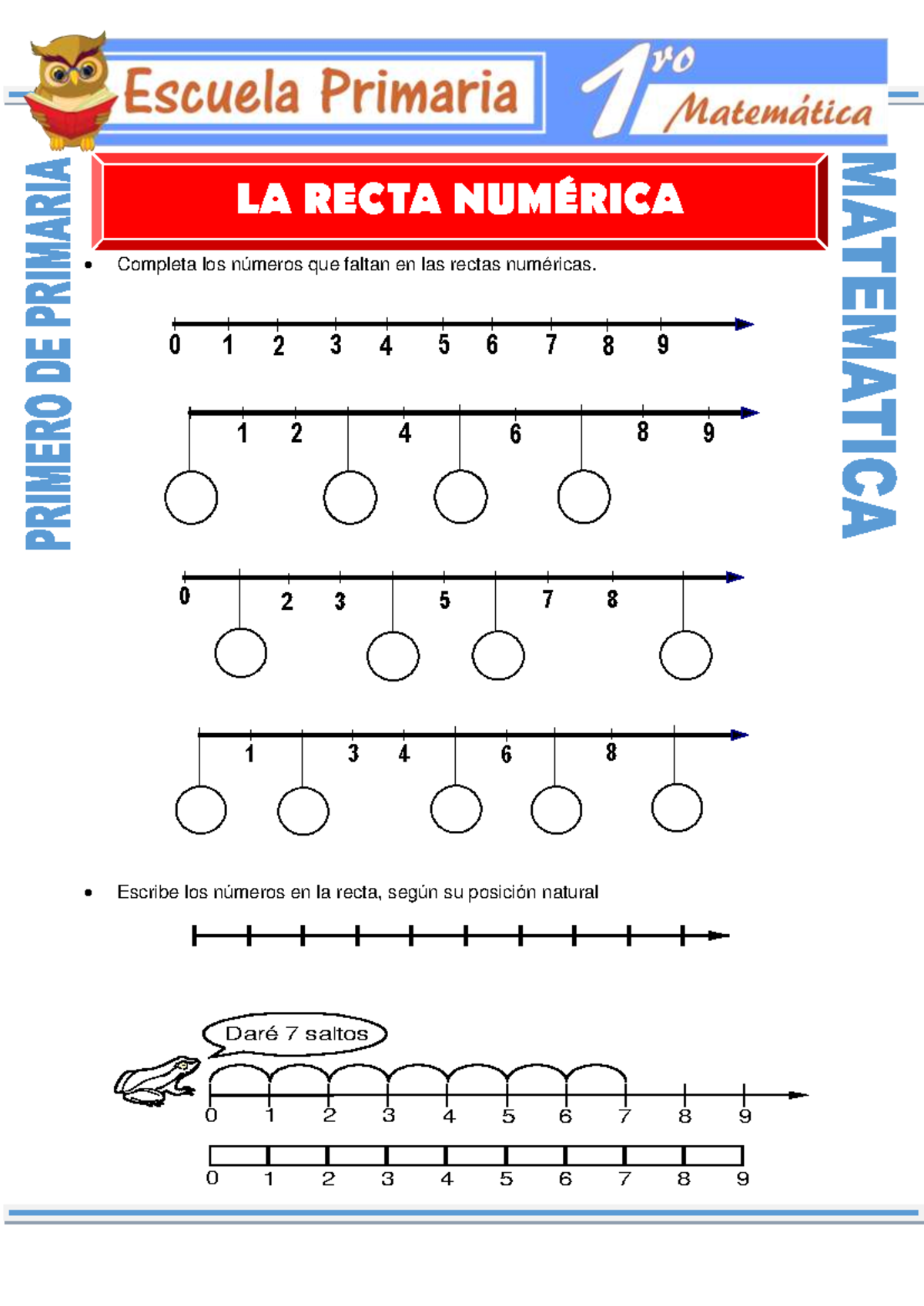 Escuela Primaria

1ro Matemática

PRIMERO DE PRIMARIA

MATEMATICA

LA RECTA NUMÉRICA

• Completa los números que faltan en las rectas numéricas.

0 1 2 3 4 5 6 7 8 9

1 2 4 6 8 9

0 2 3 5 7 8

1 3 4 6 8

• Escribe los números en la recta, según su posición natural

Daré 7 saltos

0 1 2 3 4 5 6 7 8 9

0 1 2 3 4 5 6 7 8 9