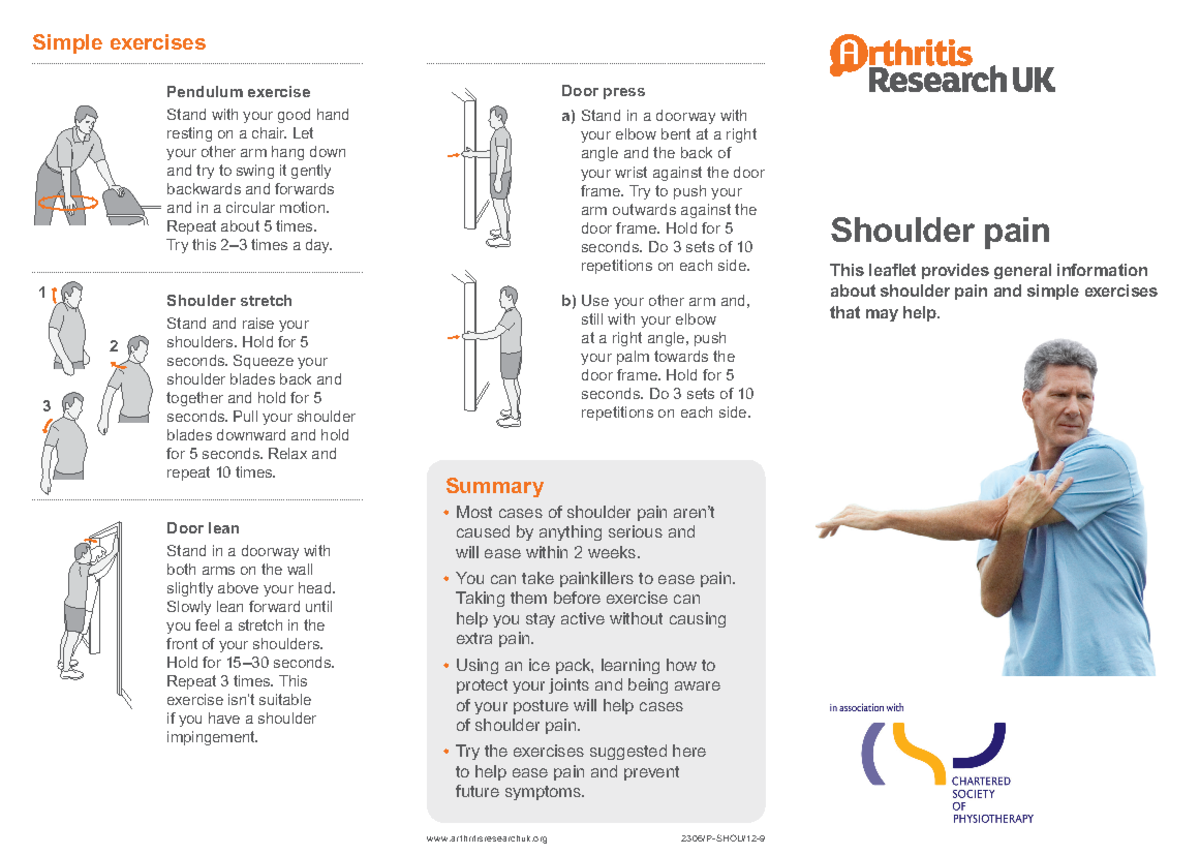 Simple exercises

Pendulum exercise

Stand with your good hand resting on a chair. Let your other arm hang down and try to swing it gently backwards and forwards and in a circular motion. Repeat about 5 times. Try this 2–3 times a day.

1

2

3

Shoulder stretch

Stand and raise your shoulders. Hold for 5 seconds. Squeeze your shoulder blades back and together and hold for 5 seconds. Pull your shoulder blades downward and hold for 5 seconds. Relax and repeat 10 times.

Door lean

Stand in a doorway with both arms on the wall slightly above your head. Slowly lean forward until you feel a stretch in the front of your shoulders. Hold for 15–30 seconds. Repeat 3 times. This exercise isn't suitable if you have a shoulder impingement.

Door press

a) Stand in a doorway with your elbow bent at a right angle and the back of your wrist against the door frame. Try to push your arm outwards against the door frame. Hold for 5 seconds. Do 3 sets of 10 repetitions on each side.

b) Use your other arm and, still with your elbow at a right angle, push your palm towards the door frame. Hold for 5 seconds. Do 3 sets of 10 repetitions on each side.

Summary

• Most cases of shoulder pain aren't caused by anything serious and will ease within 2 weeks.

• You can take painkillers to ease pain. Taking them before exercise can help you stay active without causing extra pain.

• Using an ice pack, learning how to protect your joints and being aware of your posture will help cases of shoulder pain.

• Try the exercises suggested here to help ease pain and prevent future symptoms.

www.arthritisresearchuk.org

2306/P-SHOU/12-9

Arthritis Research UK

Shoulder pain

This leaflet provides general information about shoulder pain and simple exercises that may help.

in association with

CHARTERED SOCIETY OF PHYSIOTHERAPY