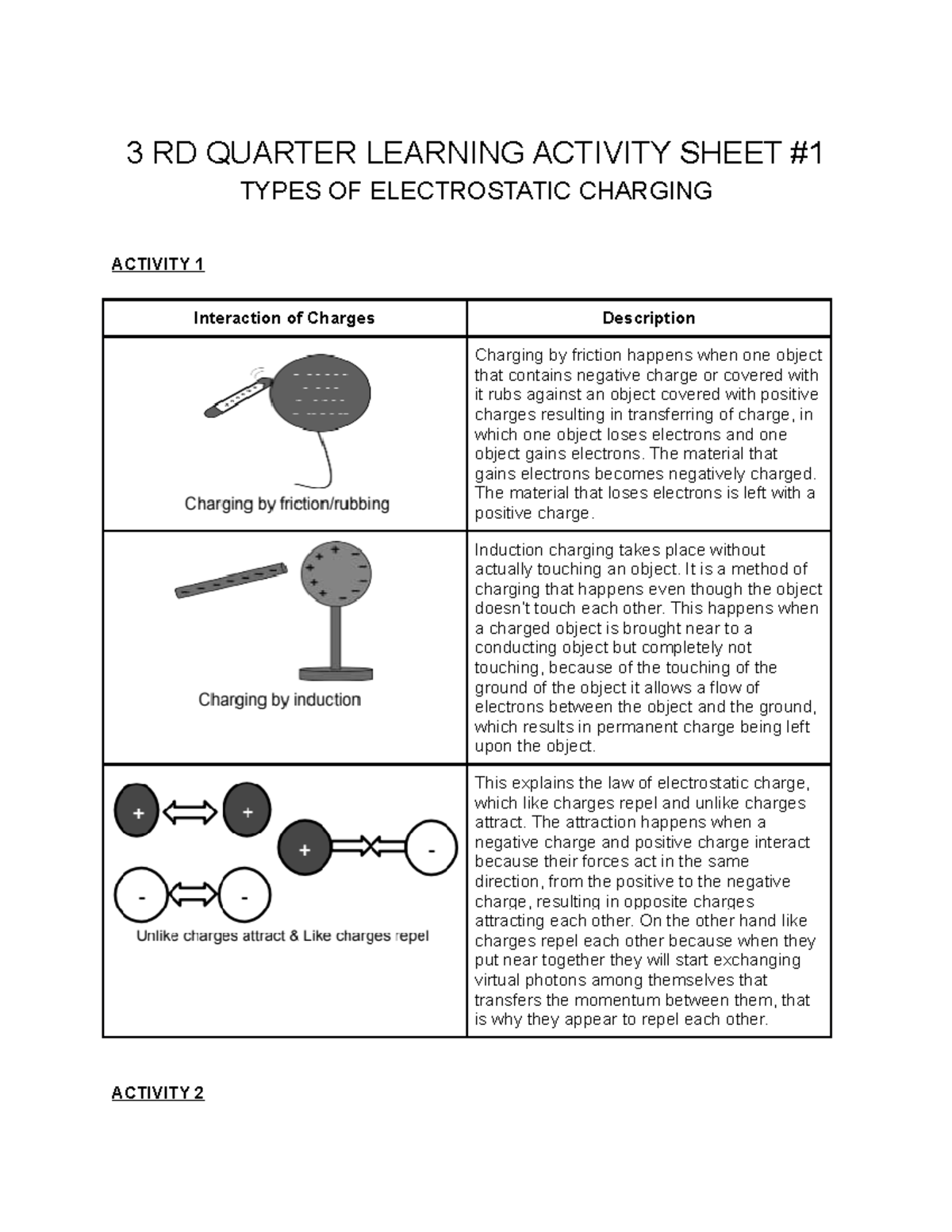 3 RD QUARTER LEARNING ACTIVITY SHEET #1
TYPES OF ELECTROSTATIC CHARGING

ACTIVITY 1

| Interaction of Charges | Description |
|---|---|
| Charging by friction/rubbing | Charging by friction happens when one object that contains negative charge or covered with it rubs against an object covered with positive charges resulting in transferring of charge, in which one object loses electrons and one object gains electrons. The material that gains electrons becomes negatively charged. The material that loses electrons is left with a positive charge. |
| Charging by induction | Induction charging takes place without actually touching an object. It is a method of charging that happens even though the object doesn't touch each other. This happens when a charged object is brought near to a conducting object but completely not touching, because of the touching of the ground of the object it allows a flow of electrons between the object and the ground, which results in permanent charge being left upon the object. |
| + + + - - - Unlike charges attract & Like charges repel | This explains the law of electrostatic charge, which like charges repel and unlike charges attract. The attraction happens when a negative charge and positive charge interact because their forces act in the same direction, from the positive to the negative charge, resulting in opposite charges attracting each other. On the other hand like charges repel each other because when they put near together they will start exchanging virtual photons among themselves that transfers the momentum between them, that is why they appear to repel each other. |

ACTIVITY 2