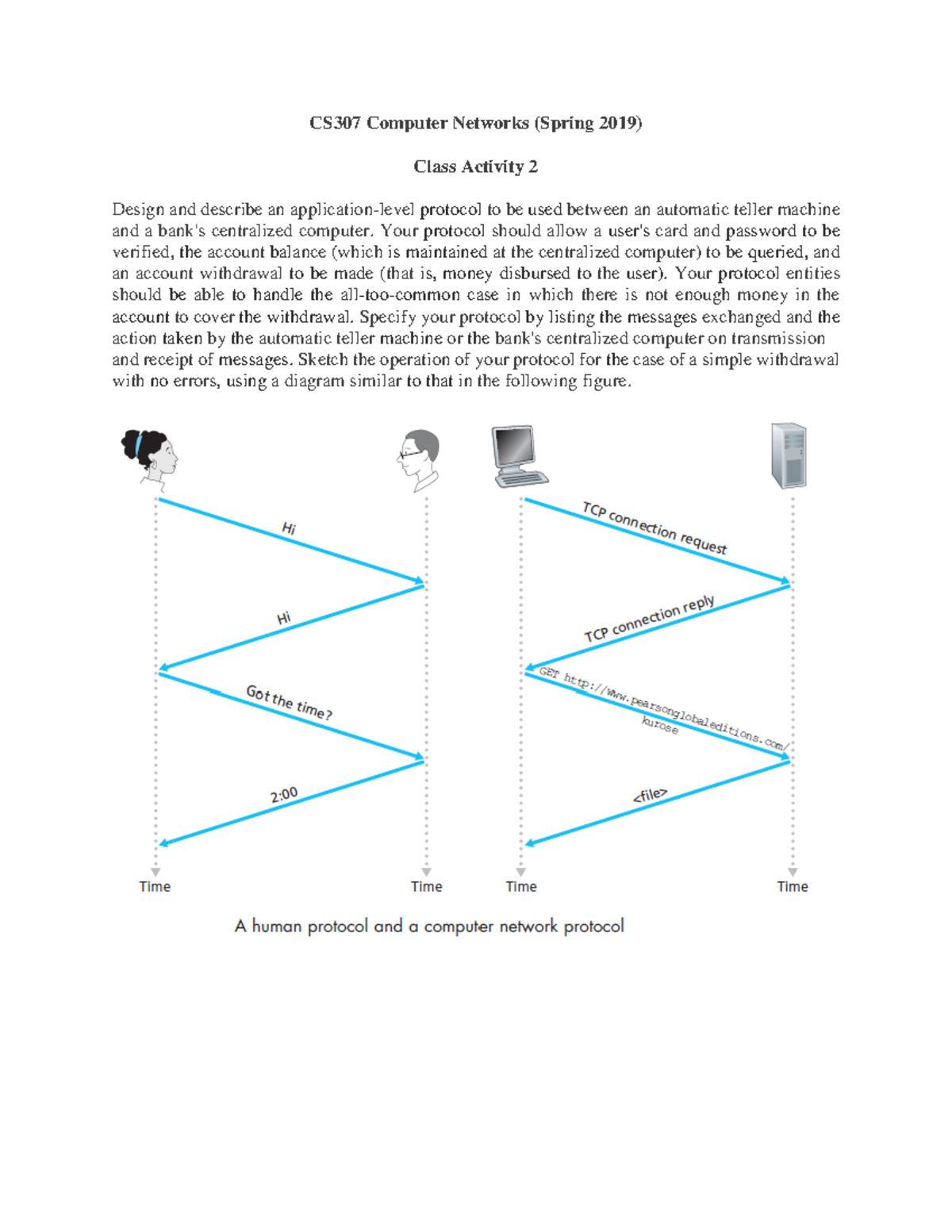 CS307 Computer Networks (Spring 2019)

Class Activity 2

Design and describe an application-level protocol to be used between an automatic teller machine and a bank's centralized computer. Your protocol should allow a user's card and password to be verified, the account balance (which is maintained at the centralized computer) to be queried, and an account withdrawal to be made (that is, money disbursed to the user). Your protocol entities should be able to handle the all-too-common case in which there is not enough money in the account to cover the withdrawal. Specify your protocol by listing the messages exchanged and the action taken by the automatic teller machine or the bank's centralized computer on transmission and receipt of messages. Sketch the operation of your protocol for the case of a simple withdrawal with no errors, using a diagram similar to that in the following figure.

Hi

Hi

Got the time?

2:00

Time

Time

TCP connection request

TCP connection reply

GET http://www.pearsonglobaleditions.com/kurose

<file>

Time

Time

A human protocol and a computer network protocol