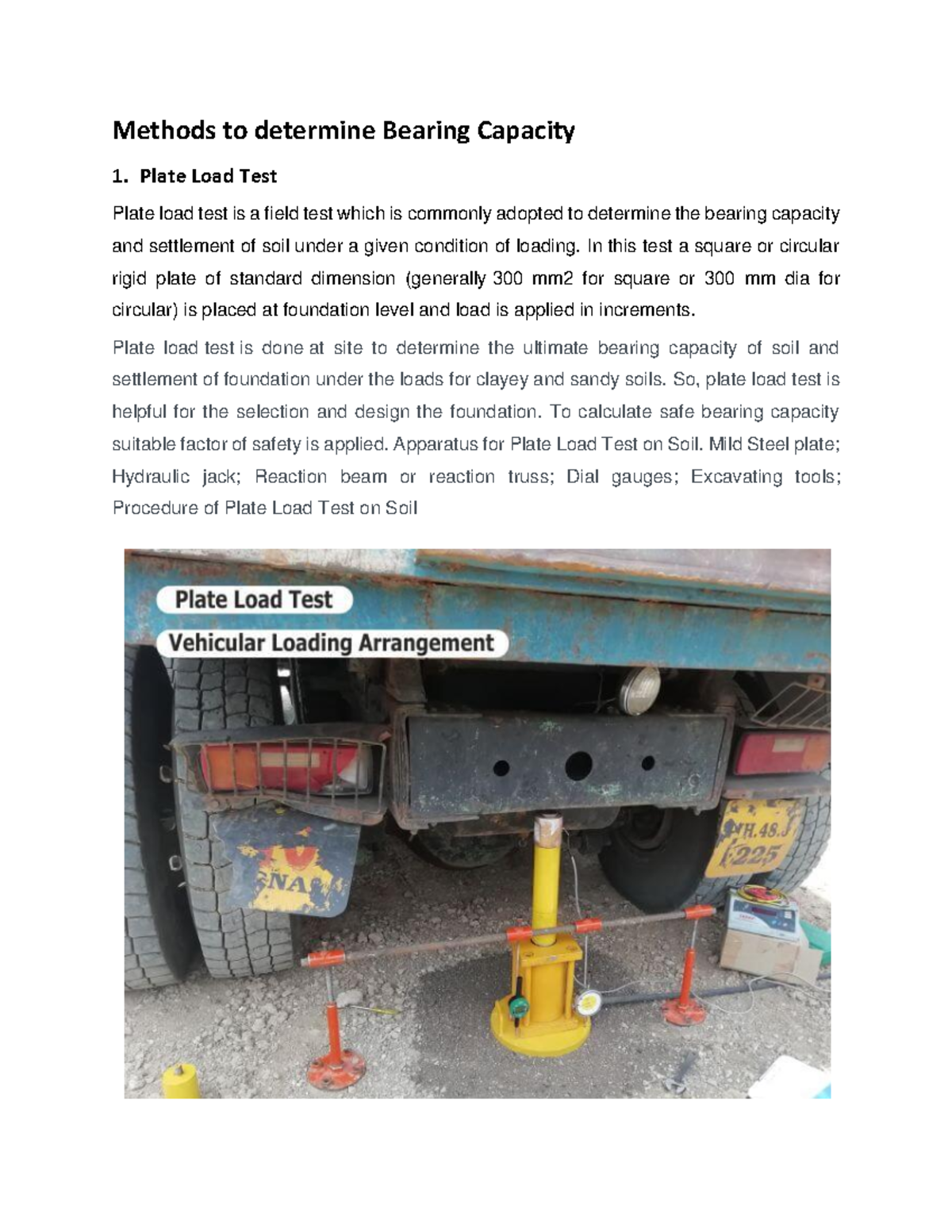 Methods to determine Bearing Capacity

1. Plate Load Test

Plate load test is a field test which is commonly adopted to determine the bearing capacity and settlement of soil under a given condition of loading. In this test a square or circular rigid plate of standard dimension (generally 300 mm2 for square or 300 mm dia for circular) is placed at foundation level and load is applied in increments.

Plate load test is done at site to determine the ultimate bearing capacity of soil and settlement of foundation under the loads for clayey and sandy soils. So, plate load test is helpful for the selection and design the foundation. To calculate safe bearing capacity suitable factor of safety is applied. Apparatus for Plate Load Test on Soil. Mild Steel plate; Hydraulic jack; Reaction beam or reaction truss; Dial gauges; Excavating tools; Procedure of Plate Load Test on Soil

Plate Load Test

Vehicular Loading Arrangement

NA

H.48.J
225