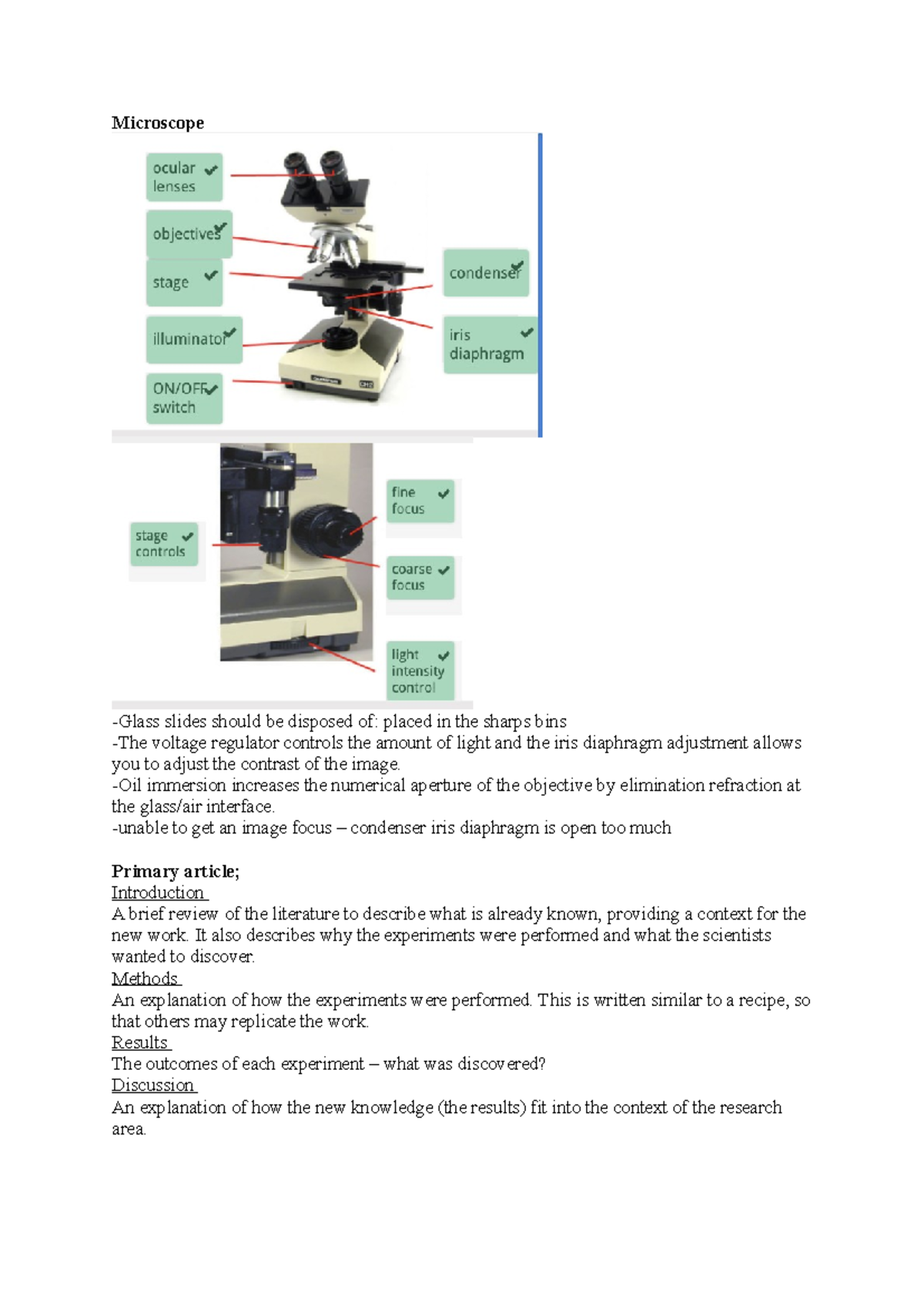 **Microscope**

ocular lenses

objectives

stage

illuminator

ON/OFF switch

condenser

iris diaphragm

stage controls

fine focus

coarse focus

light intensity control

-Glass slides should be disposed of: placed in the sharps bins
-The voltage regulator controls the amount of light and the iris diaphragm adjustment allows you to adjust the contrast of the image.
-Oil immersion increases the numerical aperture of the objective by elimination refraction at the glass/air interface.
-unable to get an image focus – condenser iris diaphragm is open too much

**Primary article;**
Introduction
A brief review of the literature to describe what is already known, providing a context for the new work. It also describes why the experiments were performed and what the scientists wanted to discover.
Methods
An explanation of how the experiments were performed. This is written similar to a recipe, so that others may replicate the work.
Results
The outcomes of each experiment – what was discovered?
Discussion
An explanation of how the new knowledge (the results) fit into the context of the research area.