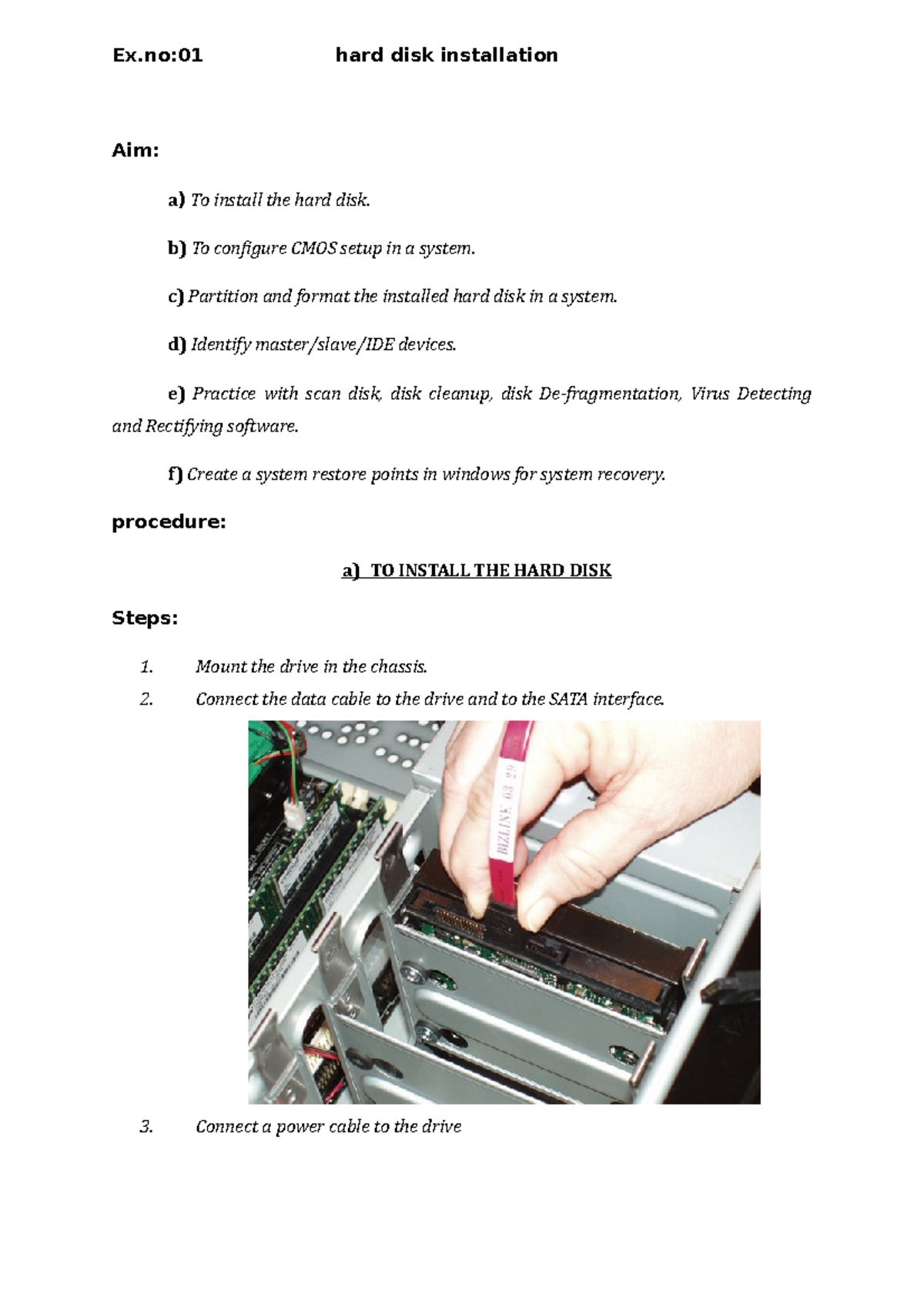 Ex.no:01 hard disk installation

Aim:

a) To install the hard disk.

b) To configure CMOS setup in a system.

c) Partition and format the installed hard disk in a system.

d) Identify master/slave/IDE devices.

e) Practice with scan disk, disk cleanup, disk De-fragmentation, Virus Detecting and Rectifying software.

f) Create a system restore points in windows for system recovery.

procedure:

a) TO INSTALL THE HARD DISK

Steps:

1. Mount the drive in the chassis.
2. Connect the data cable to the drive and to the SATA interface.

BIZLINK 03 29

3. Connect a power cable to the drive