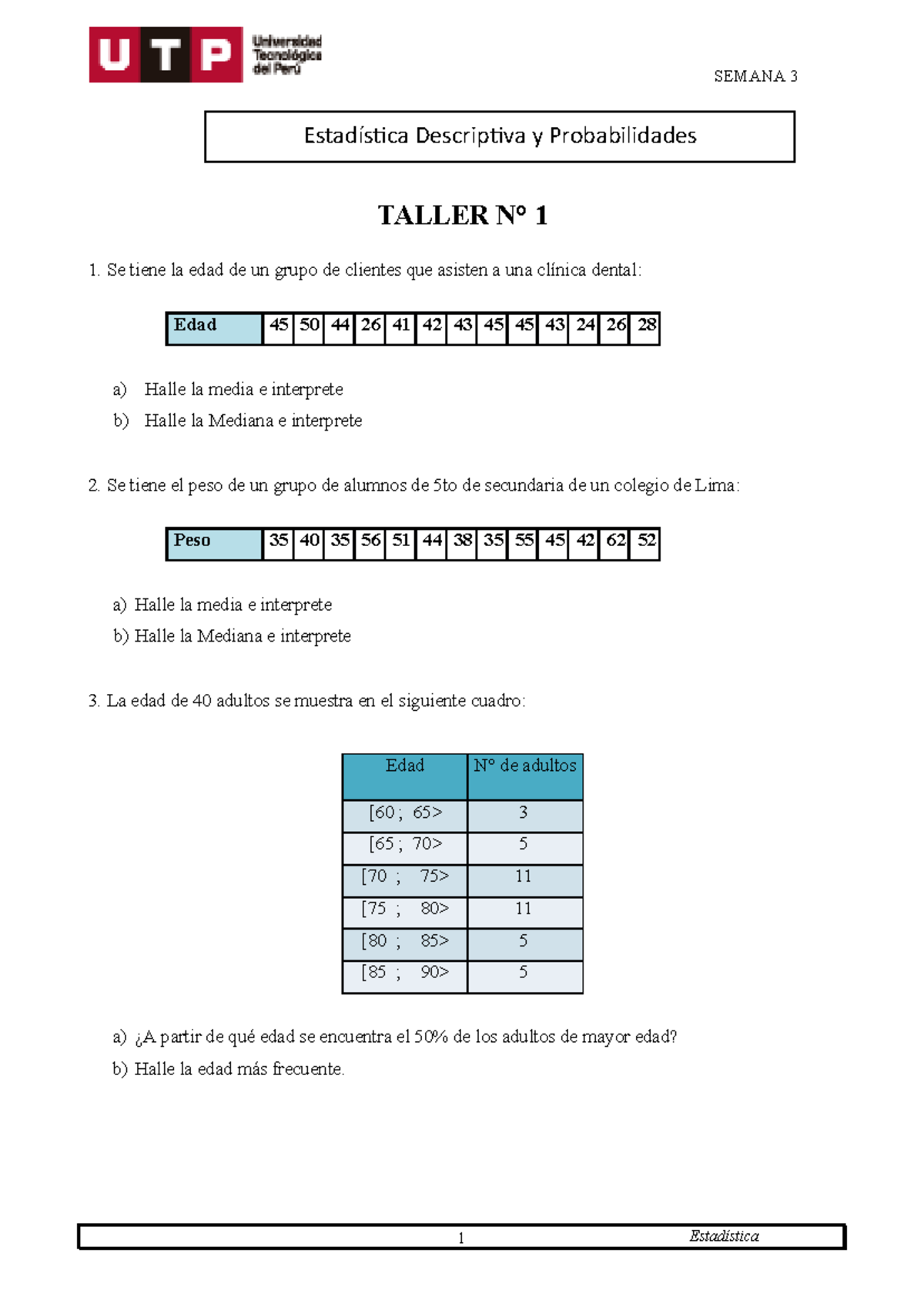 UTP Universidad Tecnológica del Perú

SEMANA 3

Estadística Descriptiva y Probabilidades

TALLER N° 1

1. Se tiene la edad de un grupo de clientes que asisten a una clínica dental:

| Edad | 45 | 50 | 44 | 26 | 41 | 42 | 43 | 45 | 45 | 43 | 24 | 26 | 28 |
|---|---|---|---|---|---|---|---|---|---|---|---|---|---|

a) Halle la media e interprete
b) Halle la Mediana e interprete

2. Se tiene el peso de un grupo de alumnos de 5to de secundaria de un colegio de Lima:

| Peso | 35 | 40 | 35 | 56 | 51 | 44 | 38 | 35 | 55 | 45 | 42 | 62 | 52 |
|---|---|---|---|---|---|---|---|---|---|---|---|---|---|

a) Halle la media e interprete
b) Halle la Mediana e interprete

3. La edad de 40 adultos se muestra en el siguiente cuadro:

| Edad | N° de adultos |
|---|---|
| [60 ; 65> | 3 |
| [65 ; 70> | 5 |
| [70 ; 75> | 11 |
| [75 ; 80> | 11 |
| [80 ; 85> | 5 |
| [85 ; 90> | 5 |

a) ¿A partir de qué edad se encuentra el 50% de los adultos de mayor edad?
b) Halle la edad más frecuente.

1 Estadística