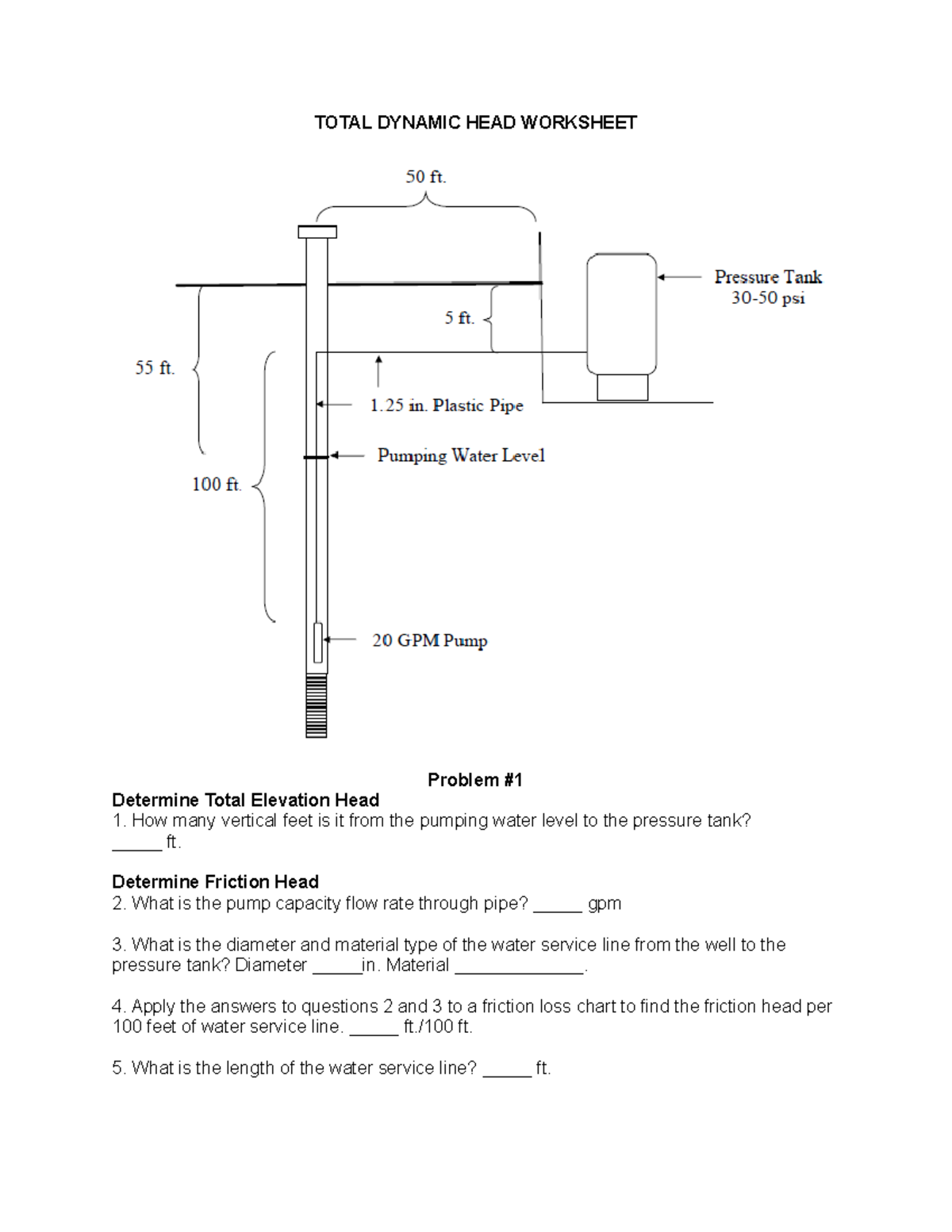 TOTAL DYNAMIC HEAD WORKSHEET

50 ft.

Pressure Tank
30-50 psi

5 ft.

55 ft.

1.25 in. Plastic Pipe

Pumping Water Level

100 ft.

20 GPM Pump

Problem #1

Determine Total Elevation Head
1. How many vertical feet is it from the pumping water level to the pressure tank? _____ ft.

Determine Friction Head
2. What is the pump capacity flow rate through pipe? _____ gpm

3. What is the diameter and material type of the water service line from the well to the pressure tank? Diameter _____in. Material _____________.

4. Apply the answers to questions 2 and 3 to a friction loss chart to find the friction head per 100 feet of water service line. _____ ft./100 ft.

5. What is the length of the water service line? _____ ft.