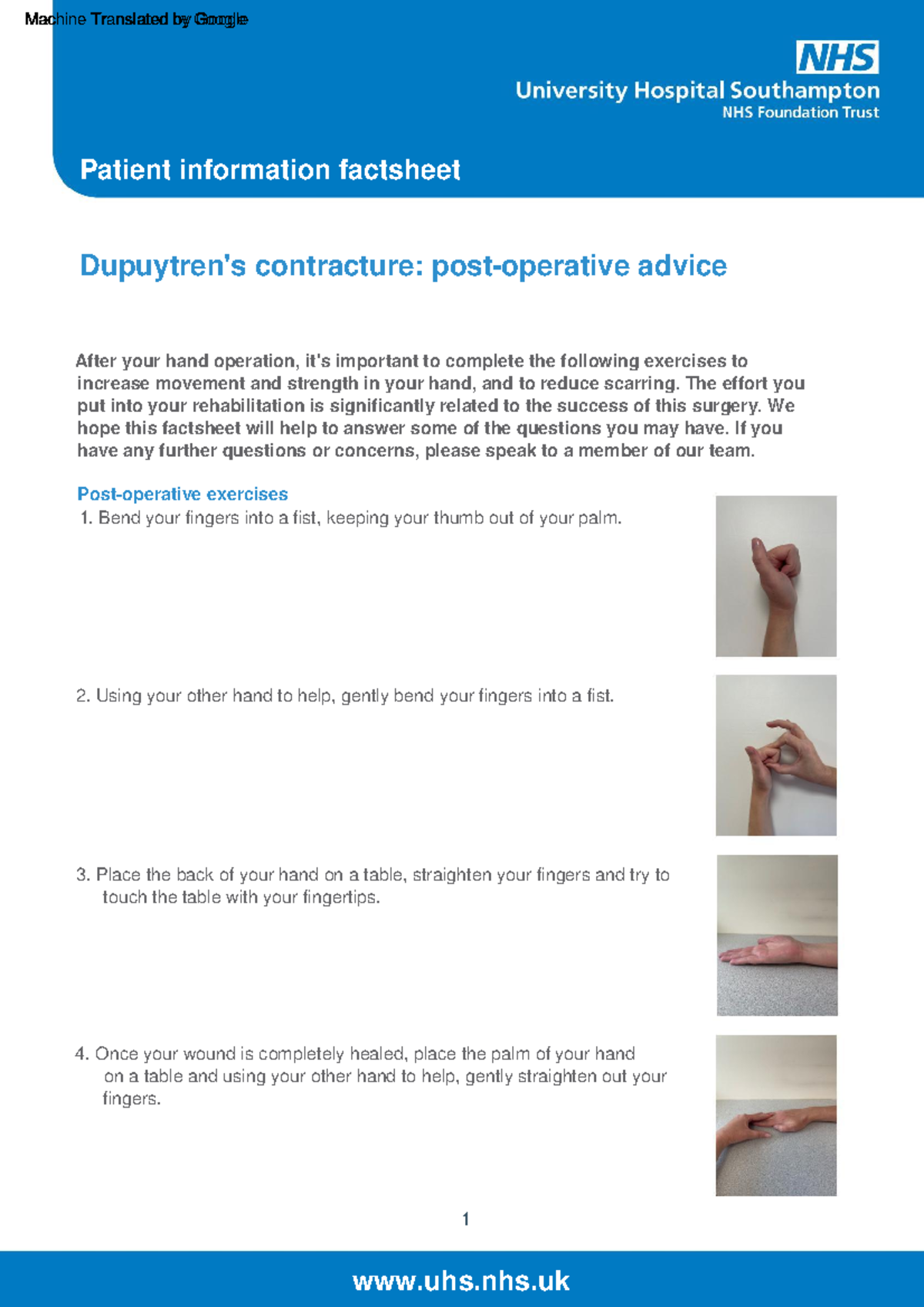 Machine Translated by Google

NHS
University Hospital Southampton
NHS Foundation Trust

Patient information factsheet

Dupuytren's contracture: post-operative advice

After your hand operation, it's important to complete the following exercises to increase movement and strength in your hand, and to reduce scarring. The effort you put into your rehabilitation is significantly related to the success of this surgery. We hope this factsheet will help to answer some of the questions you may have. If you have any further questions or concerns, please speak to a member of our team.

Post-operative exercises

1. Bend your fingers into a fist, keeping your thumb out of your palm.

2. Using your other hand to help, gently bend your fingers into a fist.

3. Place the back of your hand on a table, straighten your fingers and try to touch the table with your fingertips.

4. Once your wound is completely healed, place the palm of your hand on a table and using your other hand to help, gently straighten out your fingers.

1

www.uhs.nhs.uk