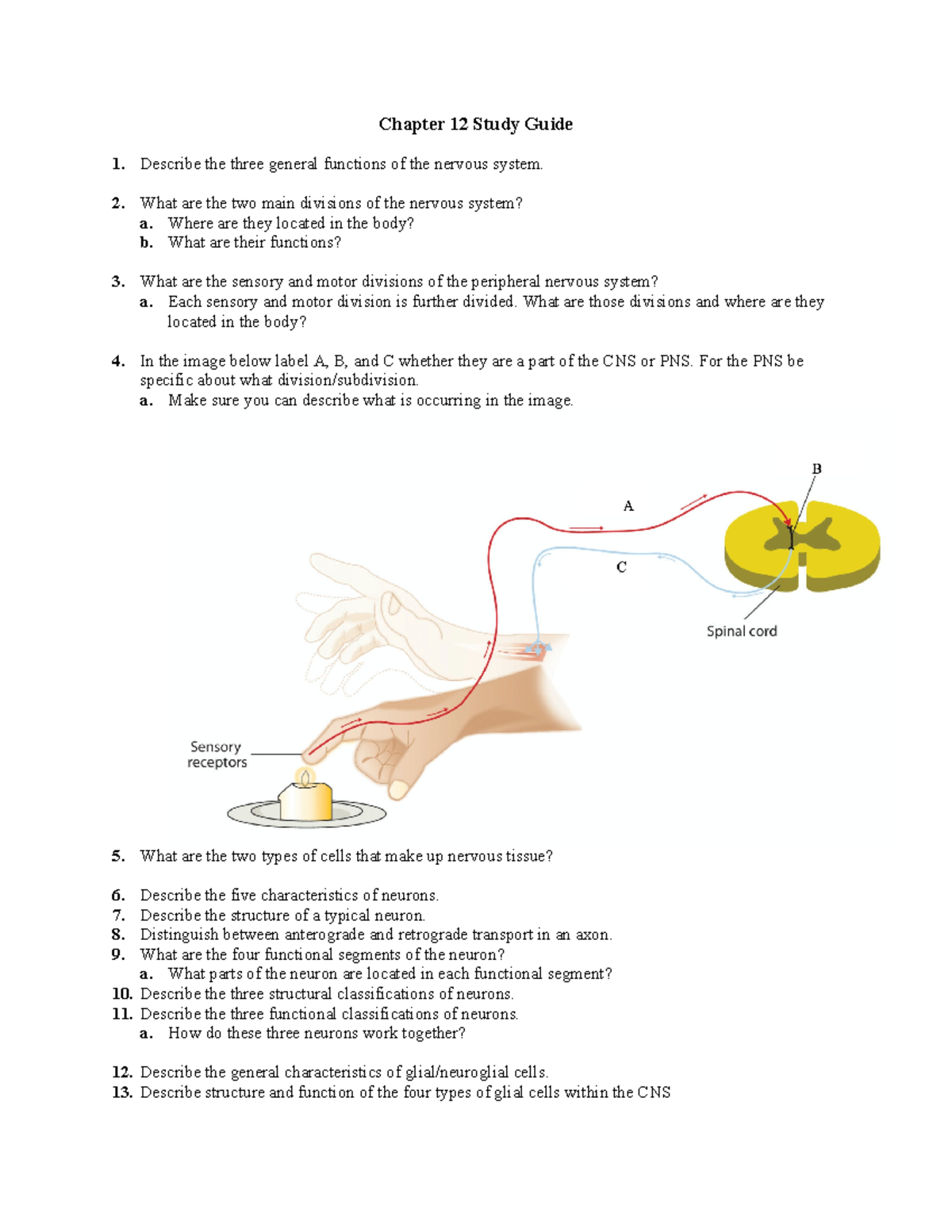 Chapter 12 Study Guide

1. Describe the three general functions of the nervous system.

2. What are the two main divisions of the nervous system?
a. Where are they located in the body?
b. What are their functions?

3. What are the sensory and motor divisions of the peripheral nervous system?
a. Each sensory and motor division is further divided. What are those divisions and where are they located in the body?

4. In the image below label A, B, and C whether they are a part of the CNS or PNS. For the PNS be specific about what division/subdivision.
a. Make sure you can describe what is occurring in the image.

B

A

C

Spinal cord

Sensory receptors

5. What are the two types of cells that make up nervous tissue?

6. Describe the five characteristics of neurons.
7. Describe the structure of a typical neuron.
8. Distinguish between anterograde and retrograde transport in an axon.
9. What are the four functional segments of the neuron?
a. What parts of the neuron are located in each functional segment?
10. Describe the three structural classifications of neurons.
11. Describe the three functional classifications of neurons.
a. How do these three neurons work together?

12. Describe the general characteristics of glial/neuroglial cells.
13. Describe structure and function of the four types of glial cells within the CNS