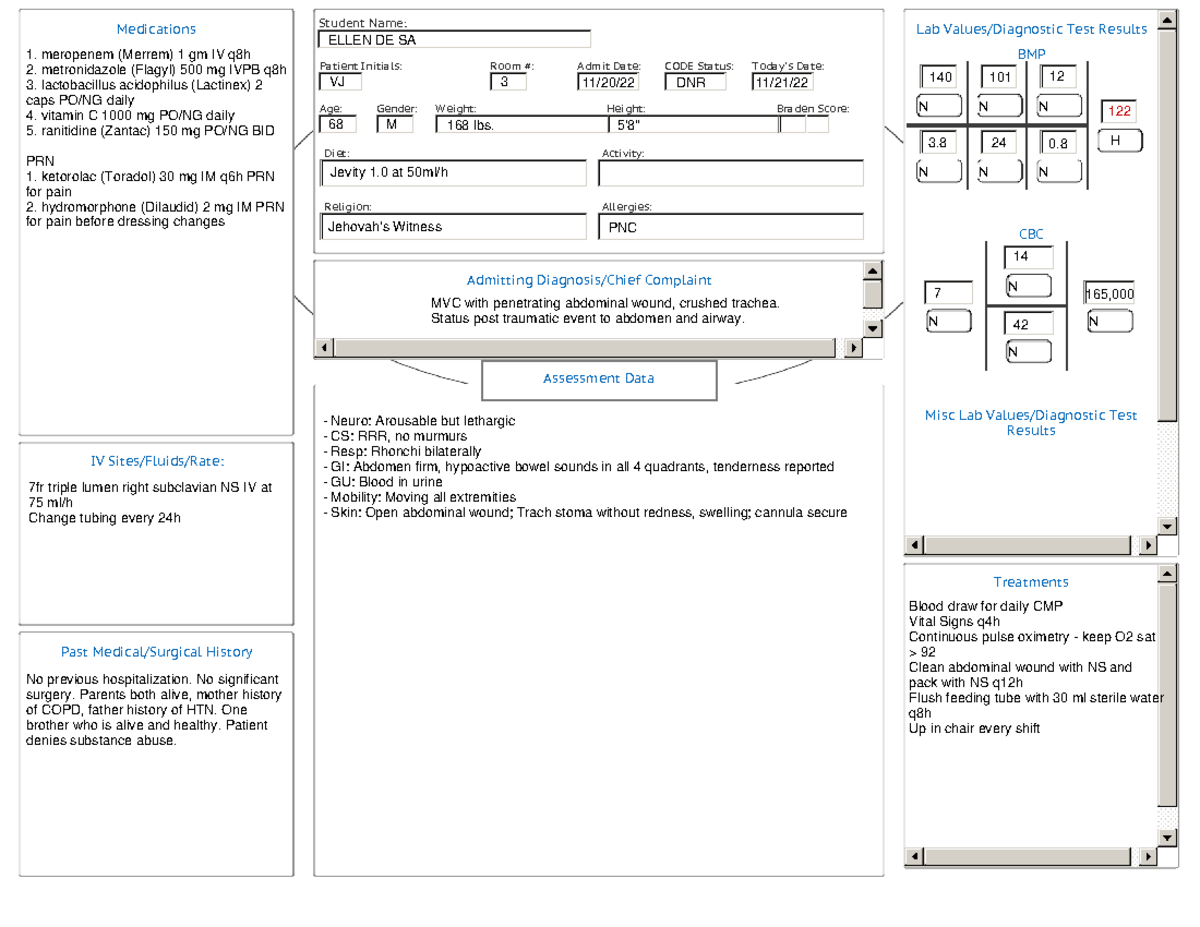 Medications

1. meropenem (Merrem) 1 gm IV q8h
2. metronidazole (Flagyl) 500 mg IVPB q8h
3. lactobacillus acidophilus (Lactinex) 2 caps PO/NG daily
4. vitamin C 1000 mg PO/NG daily
5. ranitidine (Zantac) 150 mg PO/NG BID

PRN
1. ketorolac (Toradol) 30 mg IM q6h PRN for pain
2. hydromorphone (Dilaudid) 2 mg IM PRN for pain before dressing changes

IV Sites/Fluids/Rate:

7fr triple lumen right subclavian NS IV at 75 ml/h
Change tubing every 24h

Past Medical/Surgical History

No previous hospitalization. No significant surgery. Parents both alive, mother history of COPD, father history of HTN. One brother who is alive and healthy. Patient denies substance abuse.

Student Name:
ELLEN DE SA

Patient Initials: VJ
Room #: 3
Admit Date: 11/20/22
CODE Status: DNR
Today's Date: 11/21/22

Age: 68
Gender: M
Weight: 168 lbs.
Height: 5'8"
Braden Score:

Diet: Jevity 1.0 at 50ml/h
Activity:

Religion: Jehovah's Witness
Allergies: PNC

Admitting Diagnosis/Chief Complaint

MVC with penetrating abdominal wound, crushed trachea.
Status post traumatic event to abdomen and airway.

Assessment Data

- Neuro: Arousable but lethargic
- CS: RRR, no murmurs
- Resp: Rhonchi bilaterally
- GI: Abdomen firm, hypoactive bowel sounds in all 4 quadrants, tenderness reported
- GU: Blood in urine
- Mobility: Moving all extremities
- Skin: Open abdominal wound; Trach stoma without redness, swelling; cannula secure

Lab Values/Diagnostic Test Results

BMP
140 N
101 N
12 N
122 H
3.8 N
24 N
0.8 N

CBC
14 N
7 N
165,000 N
42 N

Misc Lab Values/Diagnostic Test Results

Treatments

Blood draw for daily CMP
Vital Signs q4h
Continuous pulse oximetry - keep O2 sat > 92
Clean abdominal wound with NS and pack with NS q12h
Flush feeding tube with 30 ml sterile water q8h
Up in chair every shift