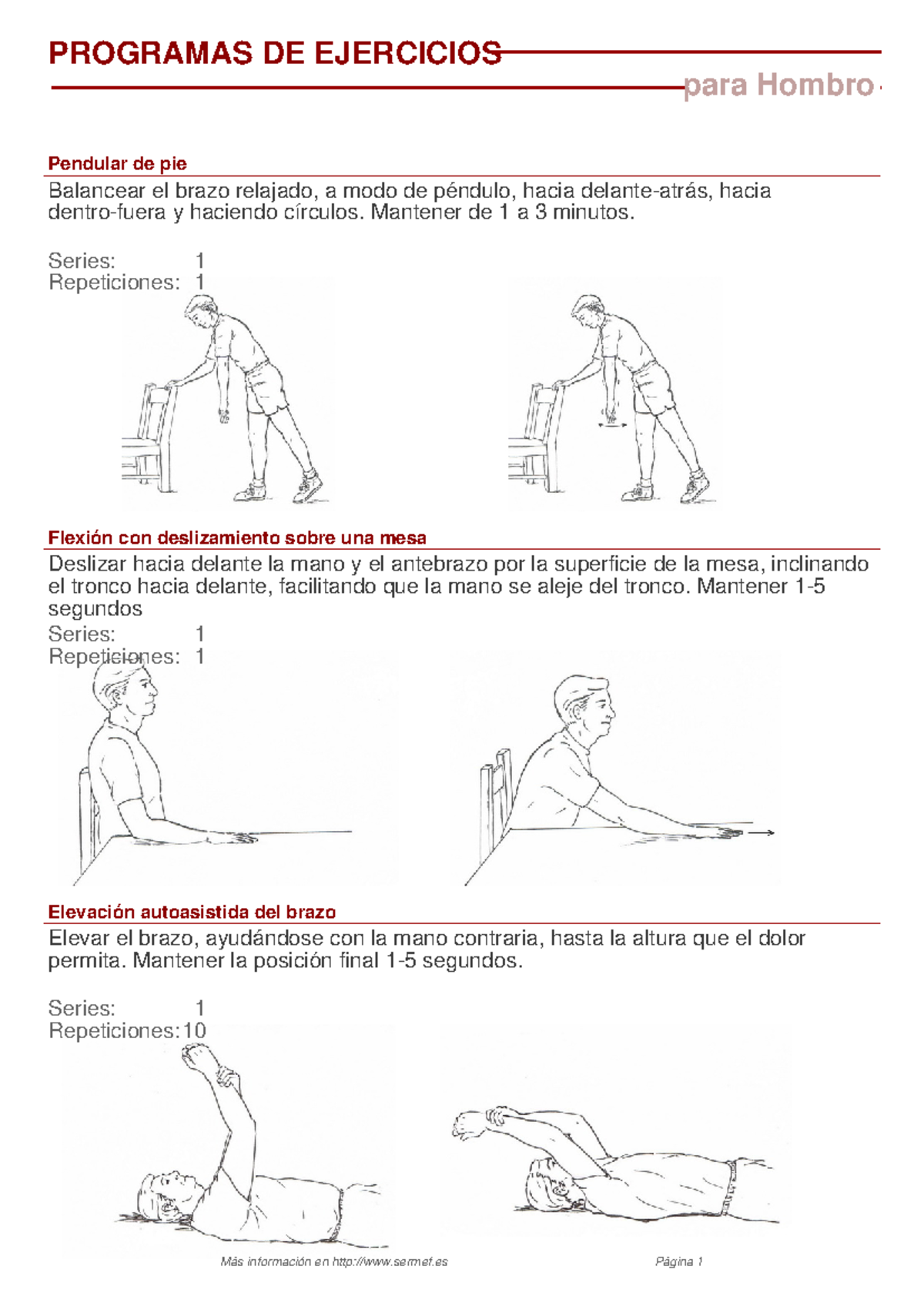 PROGRAMAS DE EJERCICIOS

para Hombro

Pendular de pie

Balancear el brazo relajado, a modo de péndulo, hacia delante-atrás, hacia dentro-fuera y haciendo círculos. Mantener de 1 a 3 minutos.

Series: 1
Repeticiones: 1

Flexión con deslizamiento sobre una mesa

Deslizar hacia delante la mano y el antebrazo por la superficie de la mesa, inclinando el tronco hacia delante, facilitando que la mano se aleje del tronco. Mantener 1-5 segundos

Series: 1
Repeticiones: 1

Elevación autoasistida del brazo

Elevar el brazo, ayudándose con la mano contraria, hasta la altura que el dolor permita. Mantener la posición final 1-5 segundos.

Series: 1
Repeticiones: 10

Más información en http://www.sermef.es

Página 1