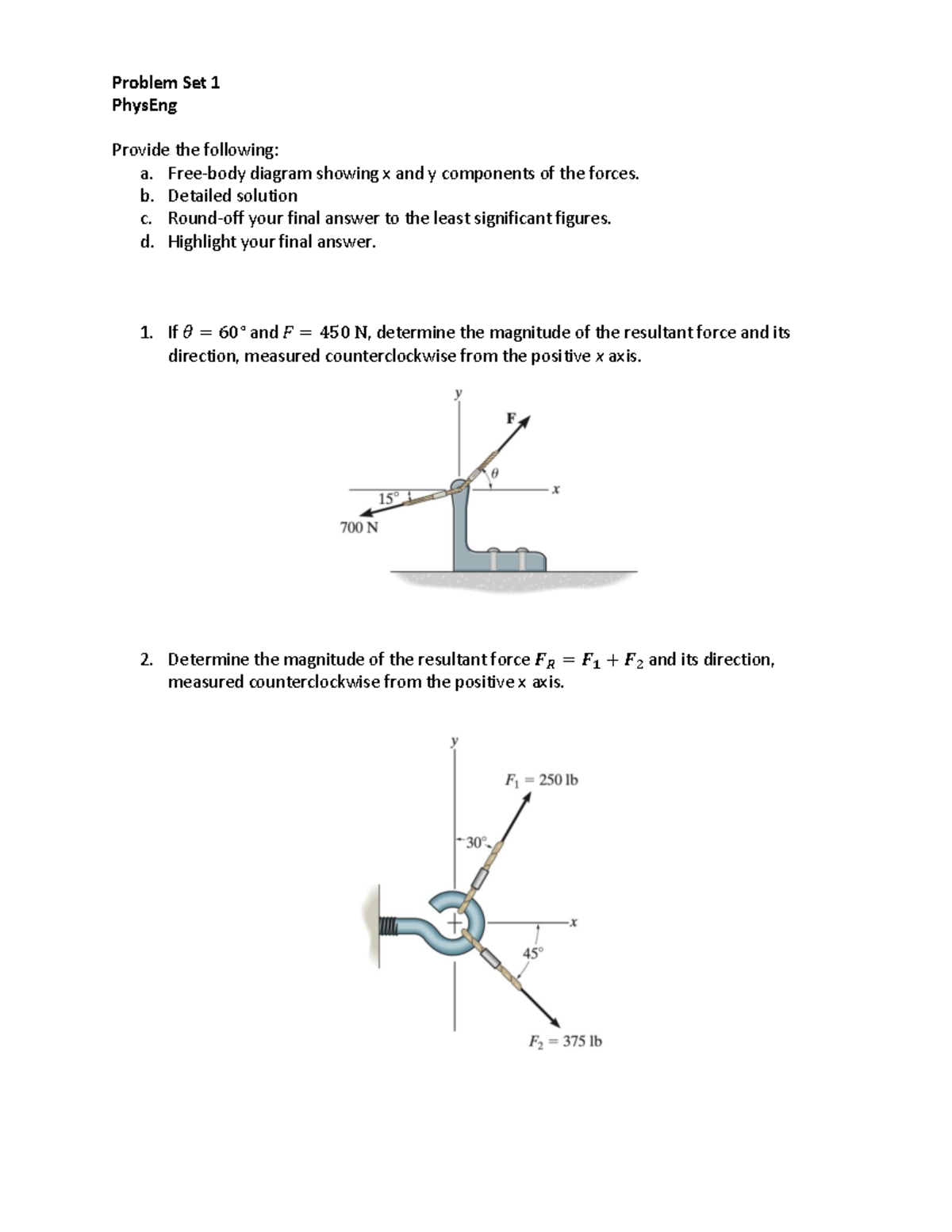 Problem Set 1
PhysEng

Provide the following:
a. Free-body diagram showing x and y components of the forces.
b. Detailed solution
c. Round-off your final answer to the least significant figures.
d. Highlight your final answer.

1. If $\theta = 60°$ and $F = 450$ N, determine the magnitude of the resultant force and its direction, measured counterclockwise from the positive $x$ axis.

y
F
$\theta$
x
15°
700 N

2. Determine the magnitude of the resultant force $F_R = F_1 + F_2$ and its direction, measured counterclockwise from the positive x axis.

y
$F_1 = 250$ lb
30°
x
45°
$F_2 = 375$ lb