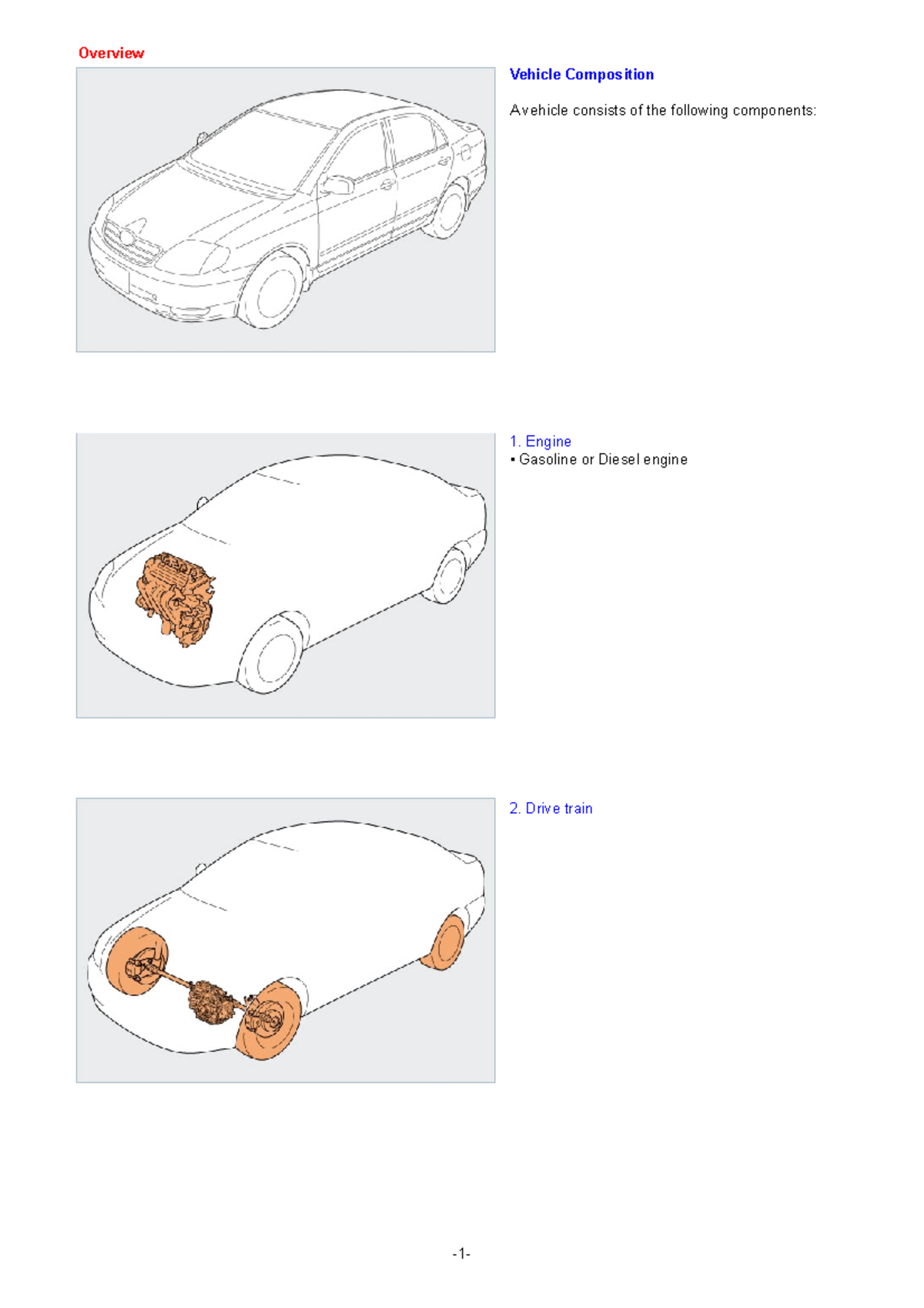 Overview

Vehicle Composition

A vehicle consists of the following components:

1. Engine
• Gasoline or Diesel engine

2. Drive train

-1-