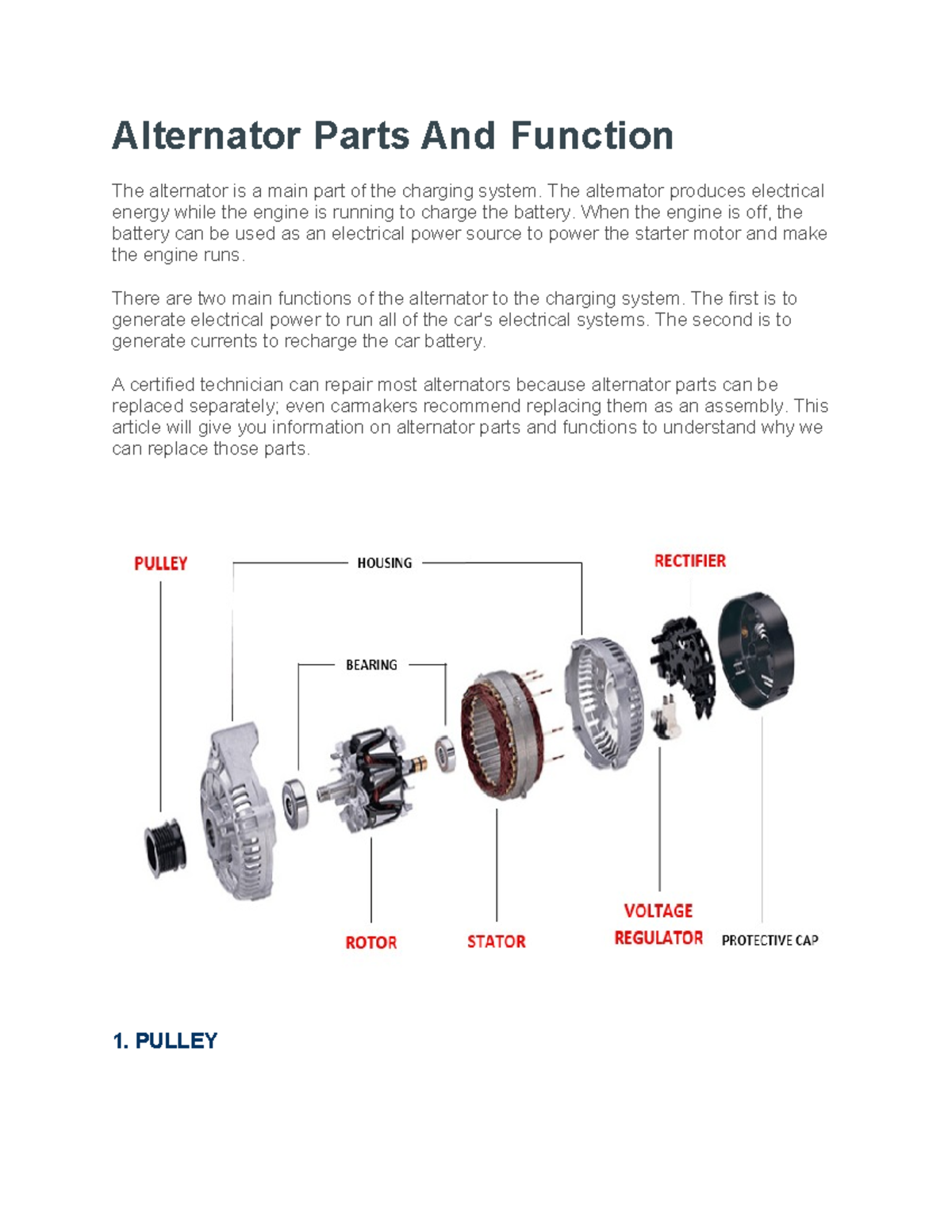 Alternator Parts And Function

The alternator is a main part of the charging system. The alternator produces electrical energy while the engine is running to charge the battery. When the engine is off, the battery can be used as an electrical power source to power the starter motor and make the engine runs.

There are two main functions of the alternator to the charging system. The first is to generate electrical power to run all of the car's electrical systems. The second is to generate currents to recharge the car battery.

A certified technician can repair most alternators because alternator parts can be replaced separately; even carmakers recommend replacing them as an assembly. This article will give you information on alternator parts and functions to understand why we can replace those parts.

PULLEY
HOUSING
RECTIFIER
BEARING
ROTOR
STATOR
VOLTAGE REGULATOR
PROTECTIVE CAP

1. PULLEY