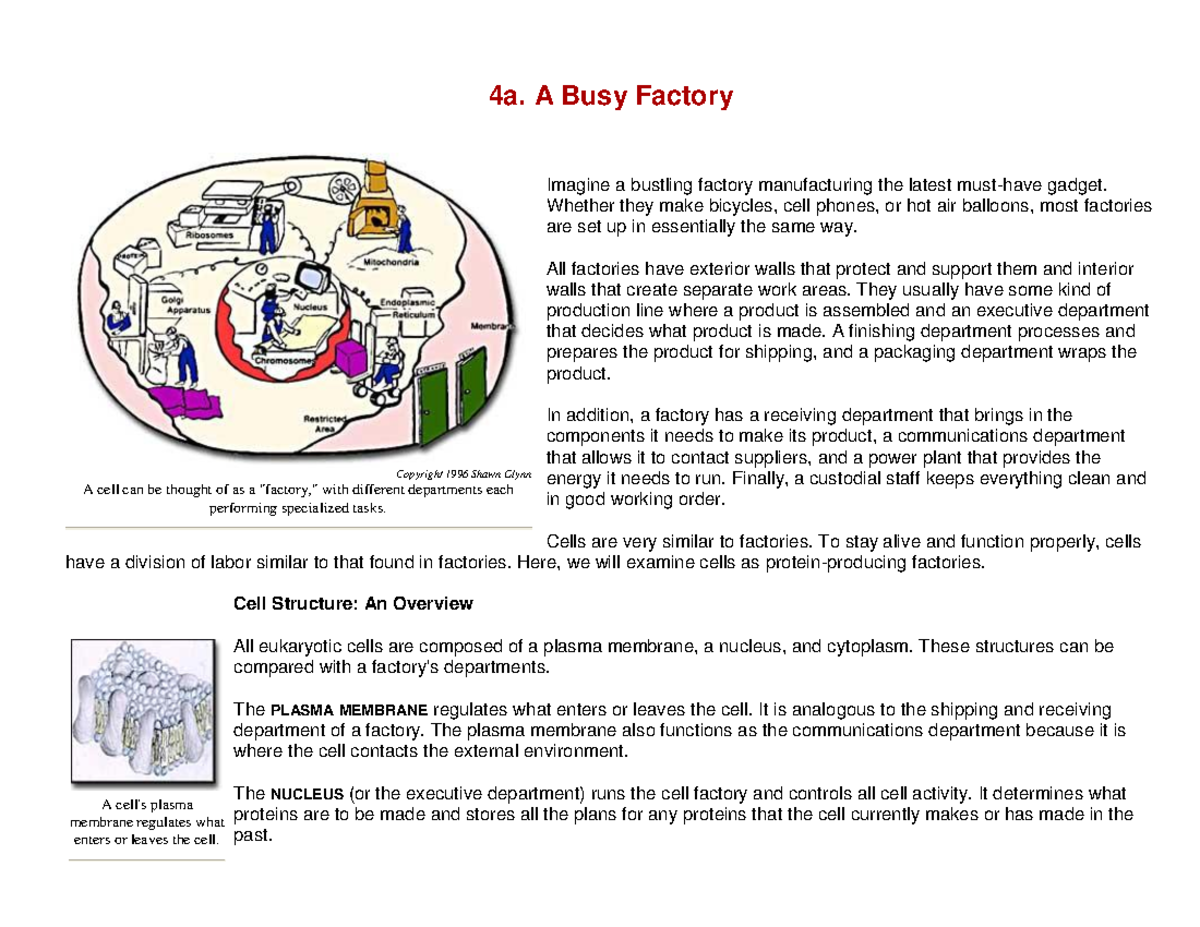 4a. A Busy Factory

Ribosomes
Mitochondria
Golgi Apparatus
Nucleus
Endoplasmic Reticulum
Membrane
Chromosome
Restricted Area

Copyright 1996 Shawn Glynn
A cell can be thought of as a "factory," with different departments each performing specialized tasks.

Imagine a bustling factory manufacturing the latest must-have gadget. Whether they make bicycles, cell phones, or hot air balloons, most factories are set up in essentially the same way.

All factories have exterior walls that protect and support them and interior walls that create separate work areas. They usually have some kind of production line where a product is assembled and an executive department that decides what product is made. A finishing department processes and prepares the product for shipping, and a packaging department wraps the product.

In addition, a factory has a receiving department that brings in the components it needs to make its product, a communications department that allows it to contact suppliers, and a power plant that provides the energy it needs to run. Finally, a custodial staff keeps everything clean and in good working order.

Cells are very similar to factories. To stay alive and function properly, cells have a division of labor similar to that found in factories. Here, we will examine cells as protein-producing factories.

Cell Structure: An Overview

All eukaryotic cells are composed of a plasma membrane, a nucleus, and cytoplasm. These structures can be compared with a factory's departments.

The PLASMA MEMBRANE regulates what enters or leaves the cell. It is analogous to the shipping and receiving department of a factory. The plasma membrane also functions as the communications department because it is where the cell contacts the external environment.

The NUCLEUS (or the executive department) runs the cell factory and controls all cell activity. It determines what proteins are to be made and stores all the plans for any proteins that the cell currently makes or has made in the past.

A cell's plasma membrane regulates what enters or leaves the cell.