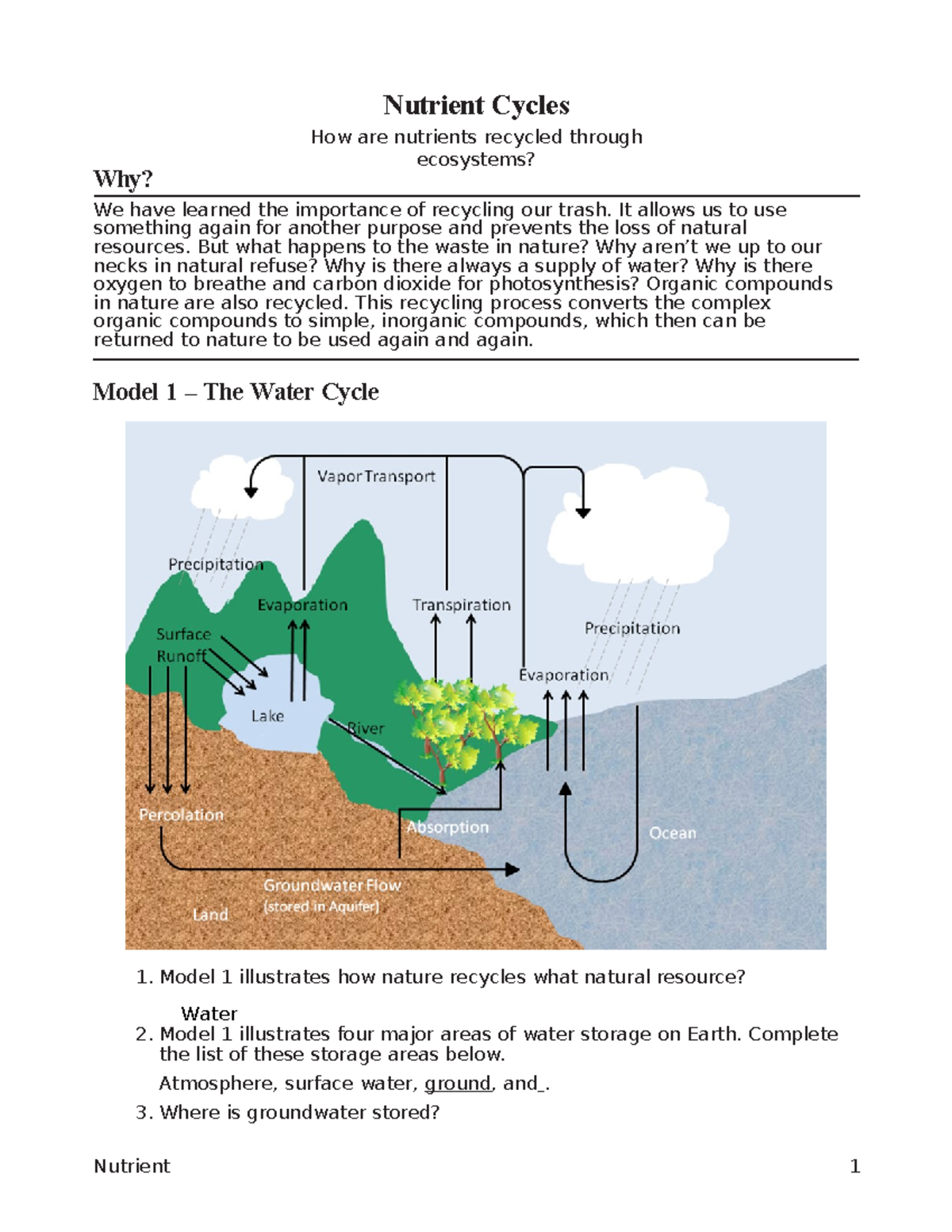 Nutrient Cycles

How are nutrients recycled through ecosystems?

Why?

We have learned the importance of recycling our trash. It allows us to use something again for another purpose and prevents the loss of natural resources. But what happens to the waste in nature? Why aren't we up to our necks in natural refuse? Why is there always a supply of water? Why is there oxygen to breathe and carbon dioxide for photosynthesis? Organic compounds in nature are also recycled. This recycling process converts the complex organic compounds to simple, inorganic compounds, which then can be returned to nature to be used again and again.

Model 1 – The Water Cycle

Vapor Transport
Precipitation
Evaporation
Transpiration
Precipitation
Surface Runoff
Evaporation
Lake
River
Percolation
Absorption
Ocean
Groundwater Flow (stored in Aquifer)
Land

1. Model 1 illustrates how nature recycles what natural resource?

Water

2. Model 1 illustrates four major areas of water storage on Earth. Complete the list of these storage areas below.

Atmosphere, surface water, ground, and_.

3. Where is groundwater stored?

Nutrient 1