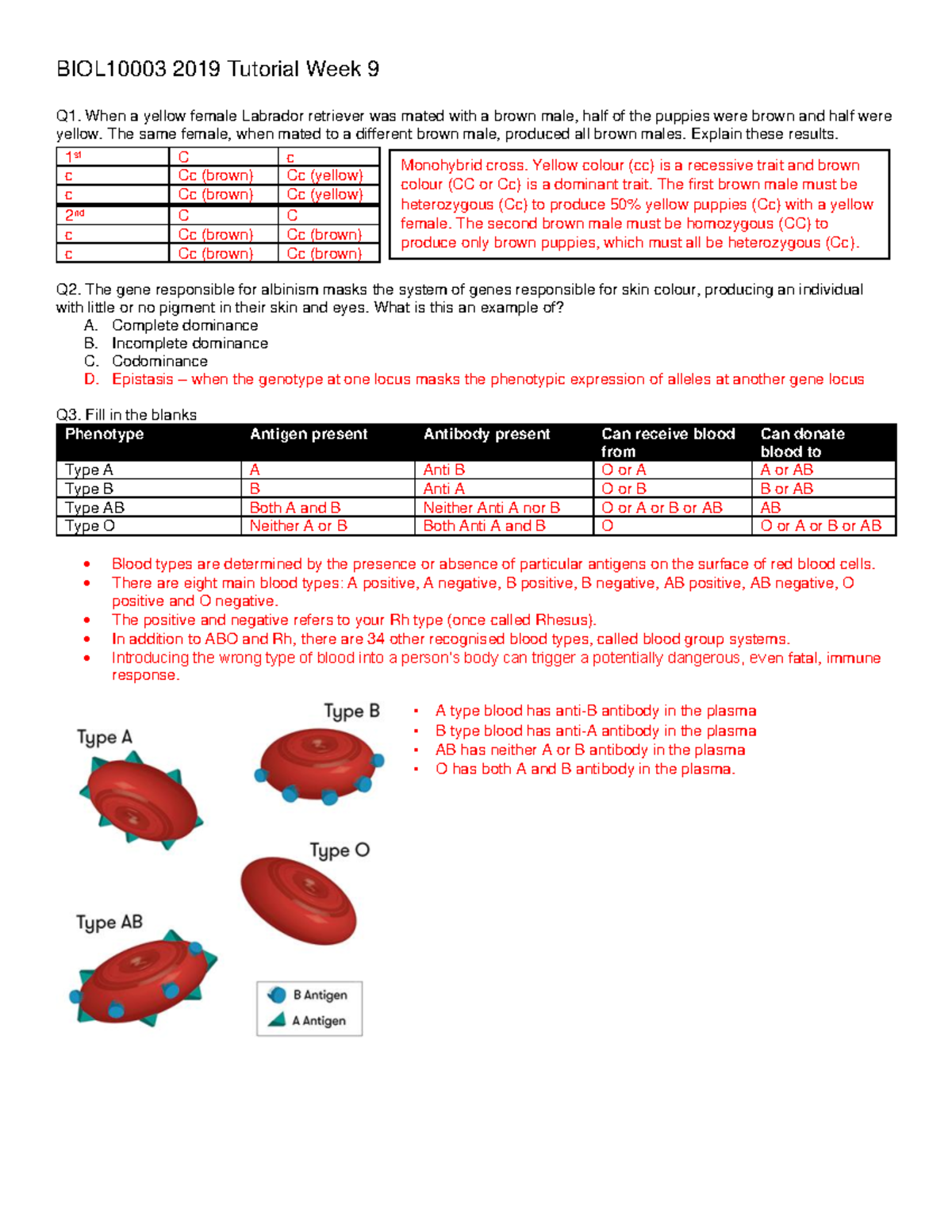 BIOL10003 2019 Tutorial Week 9

Q1. When a yellow female Labrador retriever was mated with a brown male, half of the puppies were brown and half were yellow. The same female, when mated to a different brown male, produced all brown males. Explain these results.

| 1st | C | c |
|---|---|---|
| c | Cc (brown) | Cc (yellow) |
| c | Cc (brown) | Cc (yellow) |
| 2nd | C | C |
| c | Cc (brown) | Cc (brown) |
| c | Cc (brown) | Cc (brown) |

Monohybrid cross. Yellow colour (cc) is a recessive trait and brown colour (CC or Cc) is a dominant trait. The first brown male must be heterozygous (Cc) to produce 50% yellow puppies (Cc) with a yellow female. The second brown male must be homozygous (CC) to produce only brown puppies, which must all be heterozygous (Cc).

Q2. The gene responsible for albinism masks the system of genes responsible for skin colour, producing an individual with little or no pigment in their skin and eyes. What is this an example of?
A. Complete dominance
B. Incomplete dominance
C. Codominance
D. Epistasis – when the genotype at one locus masks the phenotypic expression of alleles at another gene locus

Q3. Fill in the blanks

| Phenotype | Antigen present | Antibody present | Can receive blood from | Can donate blood to |
|---|---|---|---|---|
| Type A | A | Anti B | O or A | A or AB |
| Type B | B | Anti A | O or B | B or AB |
| Type AB | Both A and B | Neither Anti A nor B | O or A or B or AB | AB |
| Type O | Neither A or B | Both Anti A and B | O | O or A or B or AB |

• Blood types are determined by the presence or absence of particular antigens on the surface of red blood cells.
• There are eight main blood types: A positive, A negative, B positive, B negative, AB positive, AB negative, O positive and O negative.
• The positive and negative refers to your Rh type (once called Rhesus).
• In addition to ABO and Rh, there are 34 other recognised blood types, called blood group systems.
• Introducing the wrong type of blood into a person's body can trigger a potentially dangerous, even fatal, immune response.

Type A
Type B
Type O
Type AB
B Antigen
A Antigen

• A type blood has anti-B antibody in the plasma
• B type blood has anti-A antibody in the plasma
• AB has neither A or B antibody in the plasma
• O has both A and B antibody in the plasma.