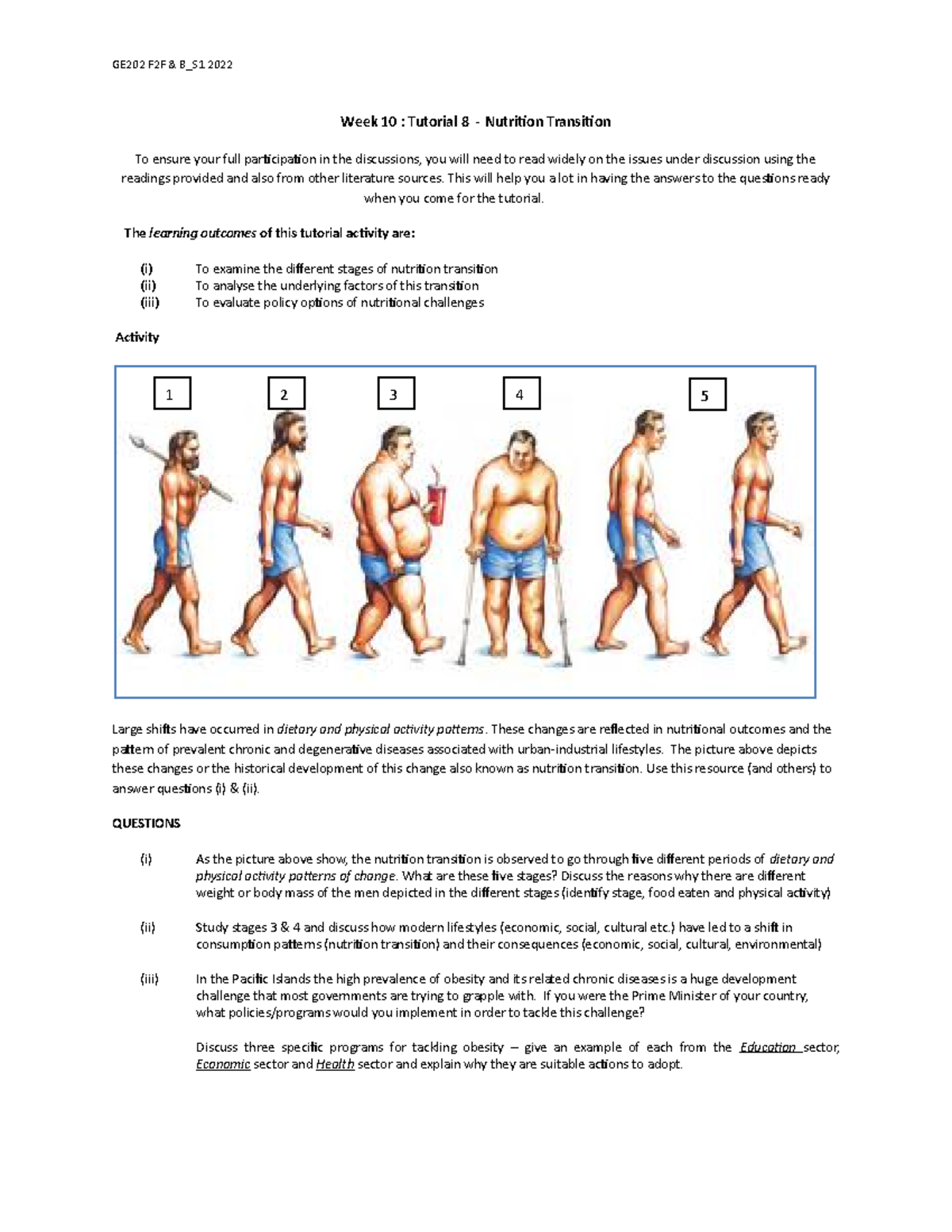 GE202 F2F & B_S1 2022

Week 10 : Tutorial 8 - Nutrition Transition

To ensure your full participation in the discussions, you will need to read widely on the issues under discussion using the readings provided and also from other literature sources. This will help you a lot in having the answers to the questions ready when you come for the tutorial.

The learning outcomes of this tutorial activity are:

(i) To examine the different stages of nutrition transition
(ii) To analyse the underlying factors of this transition
(iii) To evaluate policy options of nutritional challenges

Activity

1 2 3 4 5

Large shifts have occurred in dietary and physical activity patterns. These changes are reflected in nutritional outcomes and the pattern of prevalent chronic and degenerative diseases associated with urban-industrial lifestyles. The picture above depicts these changes or the historical development of this change also known as nutrition transition. Use this resource (and others) to answer questions (i) & (ii).

QUESTIONS

(i) As the picture above show, the nutrition transition is observed to go through five different periods of dietary and physical activity patterns of change. What are these five stages? Discuss the reasons why there are different weight or body mass of the men depicted in the different stages (identify stage, food eaten and physical activity)

(ii) Study stages 3 & 4 and discuss how modern lifestyles (economic, social, cultural etc.) have led to a shift in consumption patterns (nutrition transition) and their consequences (economic, social, cultural, environmental)

(iii) In the Pacific Islands the high prevalence of obesity and its related chronic diseases is a huge development challenge that most governments are trying to grapple with. If you were the Prime Minister of your country, what policies/programs would you implement in order to tackle this challenge?

Discuss three specific programs for tackling obesity – give an example of each from the Education sector, Economic sector and Health sector and explain why they are suitable actions to adopt.