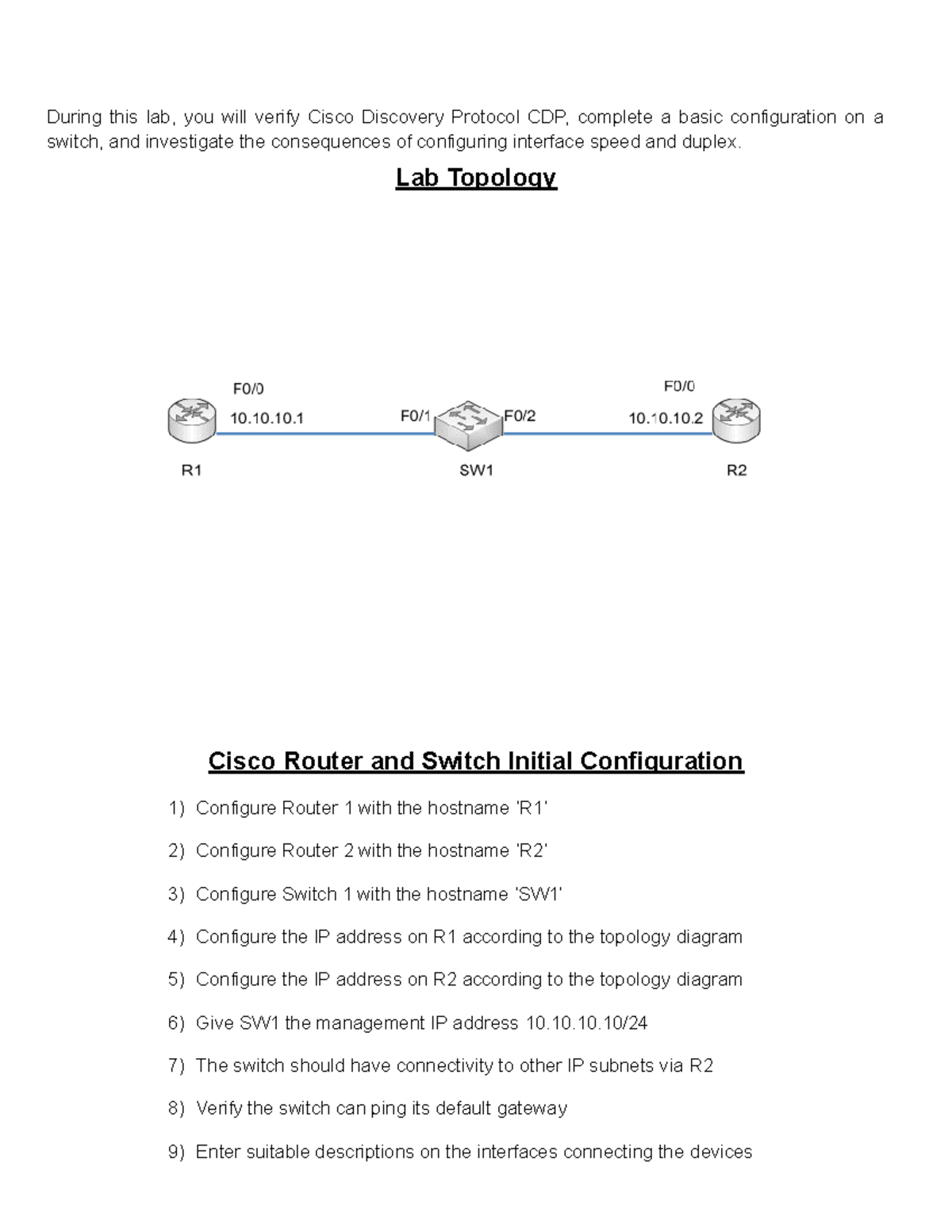 During this lab, you will verify Cisco Discovery Protocol CDP, complete a basic configuration on a switch, and investigate the consequences of configuring interface speed and duplex.

Lab Topology

F0/0
10.10.10.1
F0/1
F0/2
F0/0
10.10.10.2
R1
SW1
R2

Cisco Router and Switch Initial Configuration

1) Configure Router 1 with the hostname 'R1'

2) Configure Router 2 with the hostname 'R2'

3) Configure Switch 1 with the hostname 'SW1'

4) Configure the IP address on R1 according to the topology diagram

5) Configure the IP address on R2 according to the topology diagram

6) Give SW1 the management IP address 10.10.10.10/24

7) The switch should have connectivity to other IP subnets via R2

8) Verify the switch can ping its default gateway

9) Enter suitable descriptions on the interfaces connecting the devices