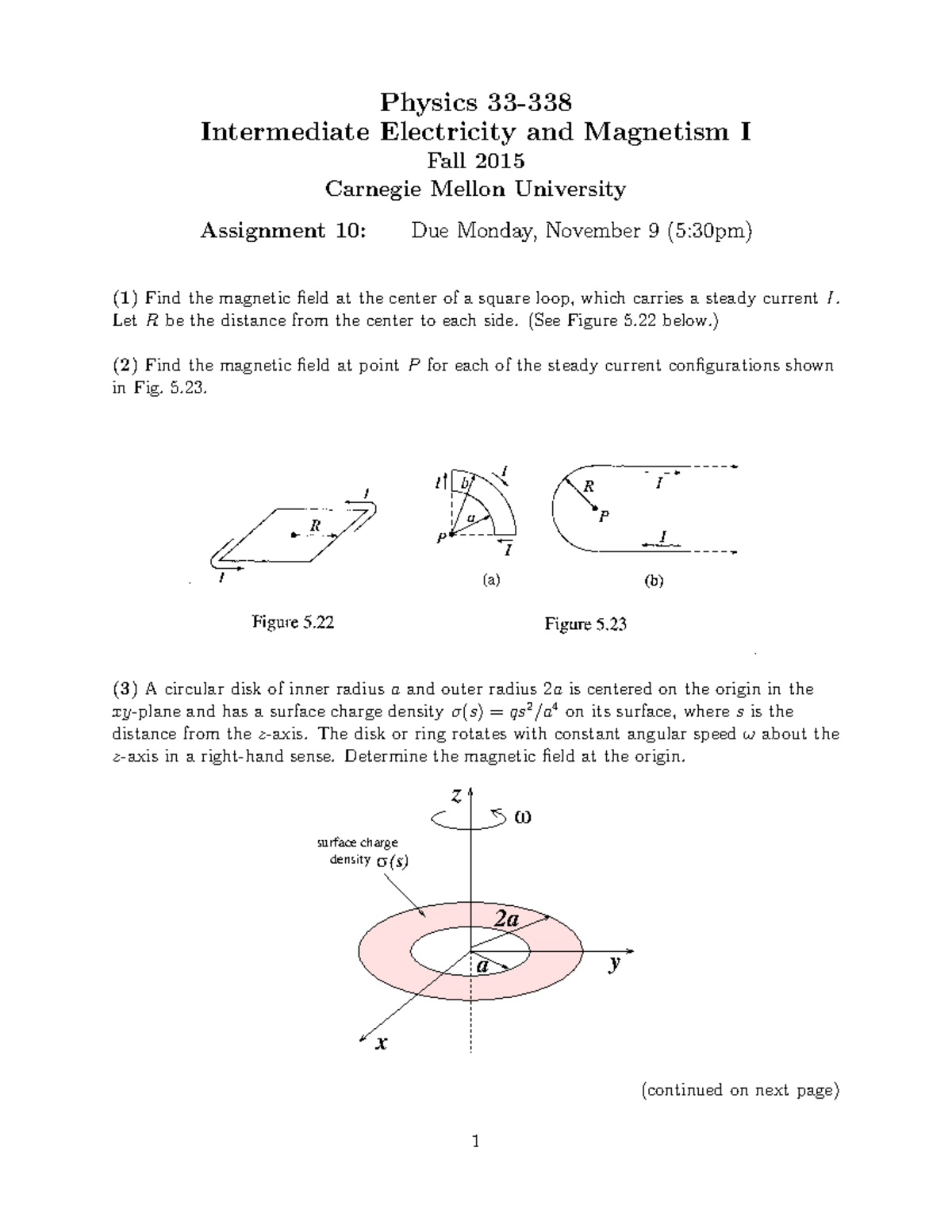 Physics 33-338
Intermediate Electricity and Magnetism I
Fall 2015
Carnegie Mellon University

Assignment 10: Due Monday, November 9 (5:30pm)

(1) Find the magnetic field at the center of a square loop, which carries a steady current $I$. Let $R$ be the distance from the center to each side. (See Figure 5.22 below.)

(2) Find the magnetic field at point $P$ for each of the steady current configurations shown in Fig. 5.23.

$I$ $R$ $I$

Figure 5.22

$I$ $b$ $I$ $a$ $P$ $I$
(a)

$R$ $I$ $P$ $I$
(b)

Figure 5.23

(3) A circular disk of inner radius $a$ and outer radius $2a$ is centered on the origin in the $xy$-plane and has a surface charge density $\sigma(s) = qs^2/a^4$ on its surface, where $s$ is the distance from the $z$-axis. The disk or ring rotates with constant angular speed $\omega$ about the $z$-axis in a right-hand sense. Determine the magnetic field at the origin.

$z$ $\omega$
surface charge density $\sigma(s)$
$2a$
$a$
$y$
$x$

(continued on next page)

1