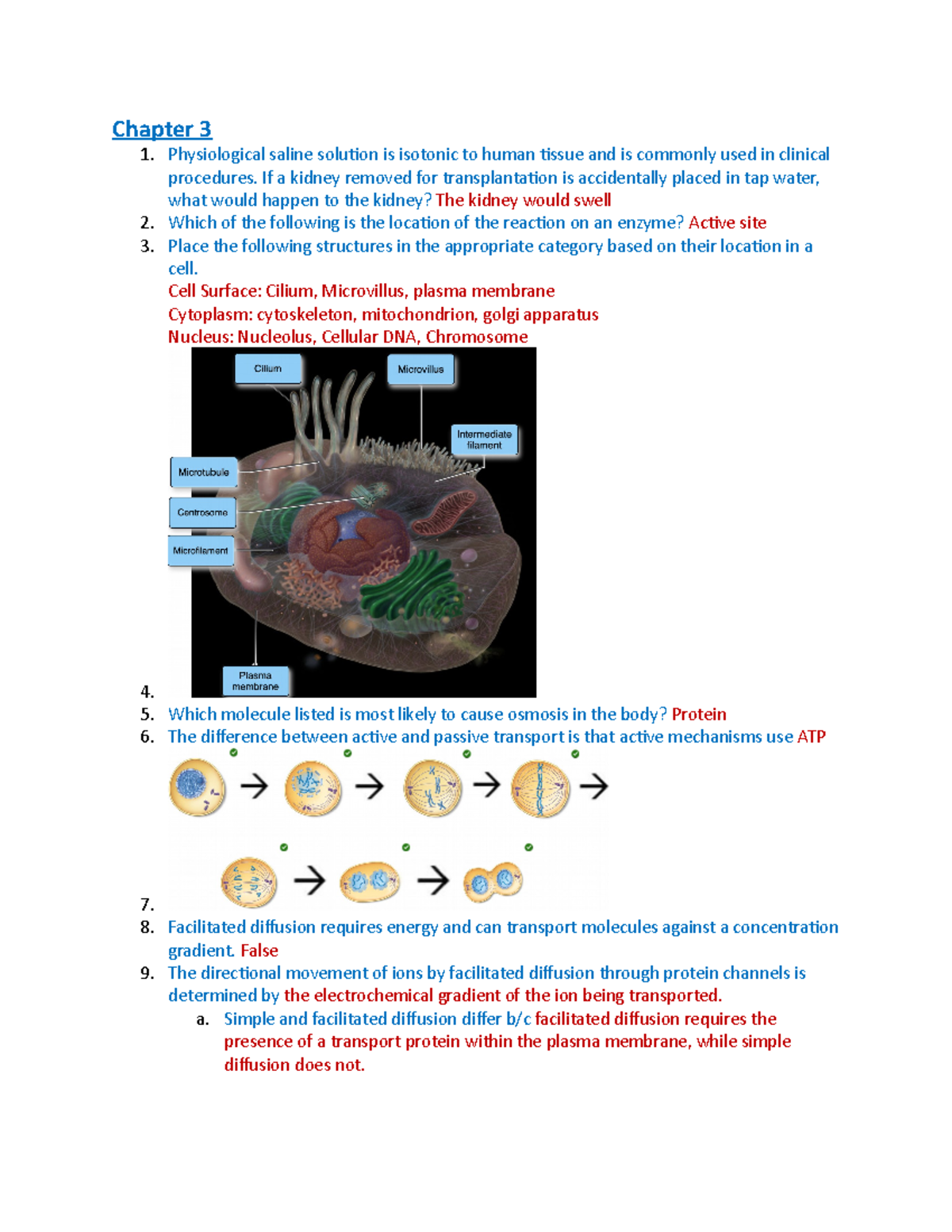 Chapter 3

1. Physiological saline solution is isotonic to human tissue and is commonly used in clinical procedures. If a kidney removed for transplantation is accidentally placed in tap water, what would happen to the kidney? The kidney would swell
2. Which of the following is the location of the reaction on an enzyme? Active site
3. Place the following structures in the appropriate category based on their location in a cell.
Cell Surface: Cilium, Microvillus, plasma membrane
Cytoplasm: cytoskeleton, mitochondrion, golgi apparatus
Nucleus: Nucleolus, Cellular DNA, Chromosome

Cilium
Microvillus
Intermediate filament
Microtubule
Centrosome
Microfilament
Plasma membrane

4.
5. Which molecule listed is most likely to cause osmosis in the body? Protein
6. The difference between active and passive transport is that active mechanisms use ATP
7.
8. Facilitated diffusion requires energy and can transport molecules against a concentration gradient. False
9. The directional movement of ions by facilitated diffusion through protein channels is determined by the electrochemical gradient of the ion being transported.
a. Simple and facilitated diffusion differ b/c facilitated diffusion requires the presence of a transport protein within the plasma membrane, while simple diffusion does not.