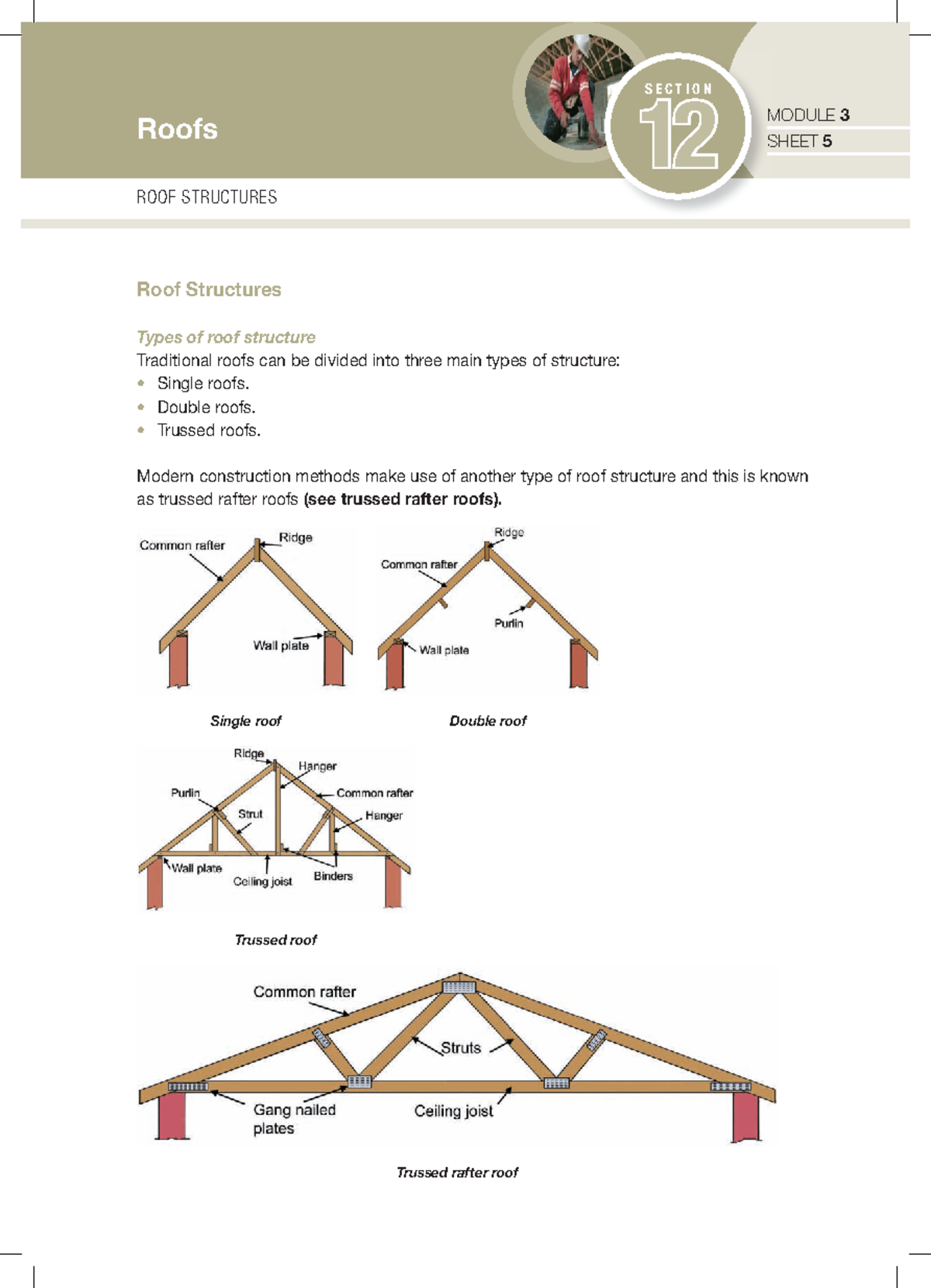 Roofs

SECTION 12

MODULE 3
SHEET 5

ROOF STRUCTURES

Roof Structures

Types of roof structure
Traditional roofs can be divided into three main types of structure:
• Single roofs.
• Double roofs.
• Trussed roofs.

Modern construction methods make use of another type of roof structure and this is known as trussed rafter roofs (see trussed rafter roofs).

Common rafter
Ridge
Wall plate

Single roof

Ridge
Common rafter
Purlin
Wall plate

Double roof

Ridge
Hanger
Purlin
Common rafter
Strut
Hanger
Wall plate
Ceiling joist
Binders

Trussed roof

Common rafter
Struts
Gang nailed plates
Ceiling joist

Trussed rafter roof