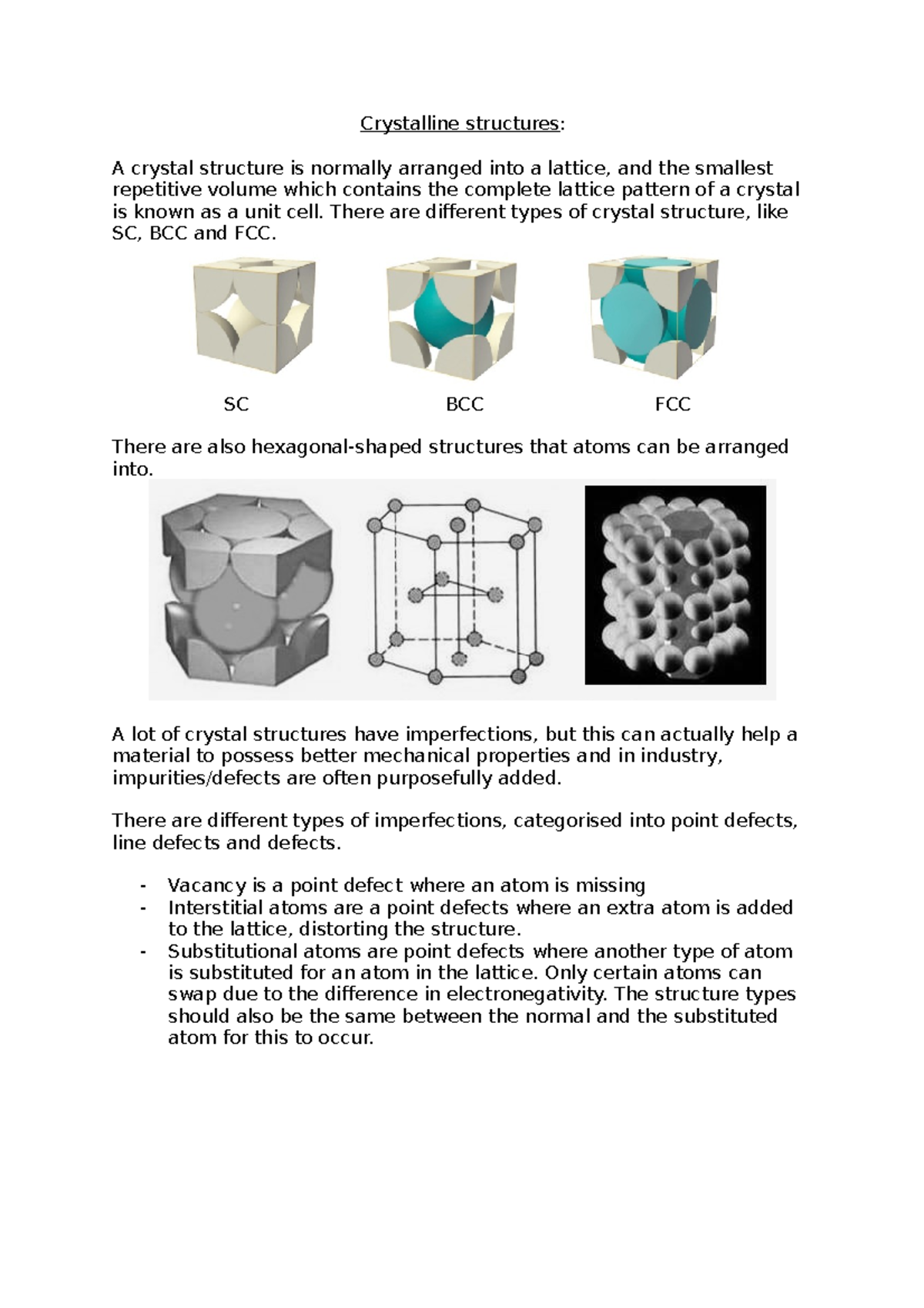 Crystalline structures:

A crystal structure is normally arranged into a lattice, and the smallest repetitive volume which contains the complete lattice pattern of a crystal is known as a unit cell. There are different types of crystal structure, like SC, BCC and FCC.

SC BCC FCC

There are also hexagonal-shaped structures that atoms can be arranged into.

A lot of crystal structures have imperfections, but this can actually help a material to possess better mechanical properties and in industry, impurities/defects are often purposefully added.

There are different types of imperfections, categorised into point defects, line defects and defects.

- Vacancy is a point defect where an atom is missing
- Interstitial atoms are a point defects where an extra atom is added to the lattice, distorting the structure.
- Substitutional atoms are point defects where another type of atom is substituted for an atom in the lattice. Only certain atoms can swap due to the difference in electronegativity. The structure types should also be the same between the normal and the substituted atom for this to occur.