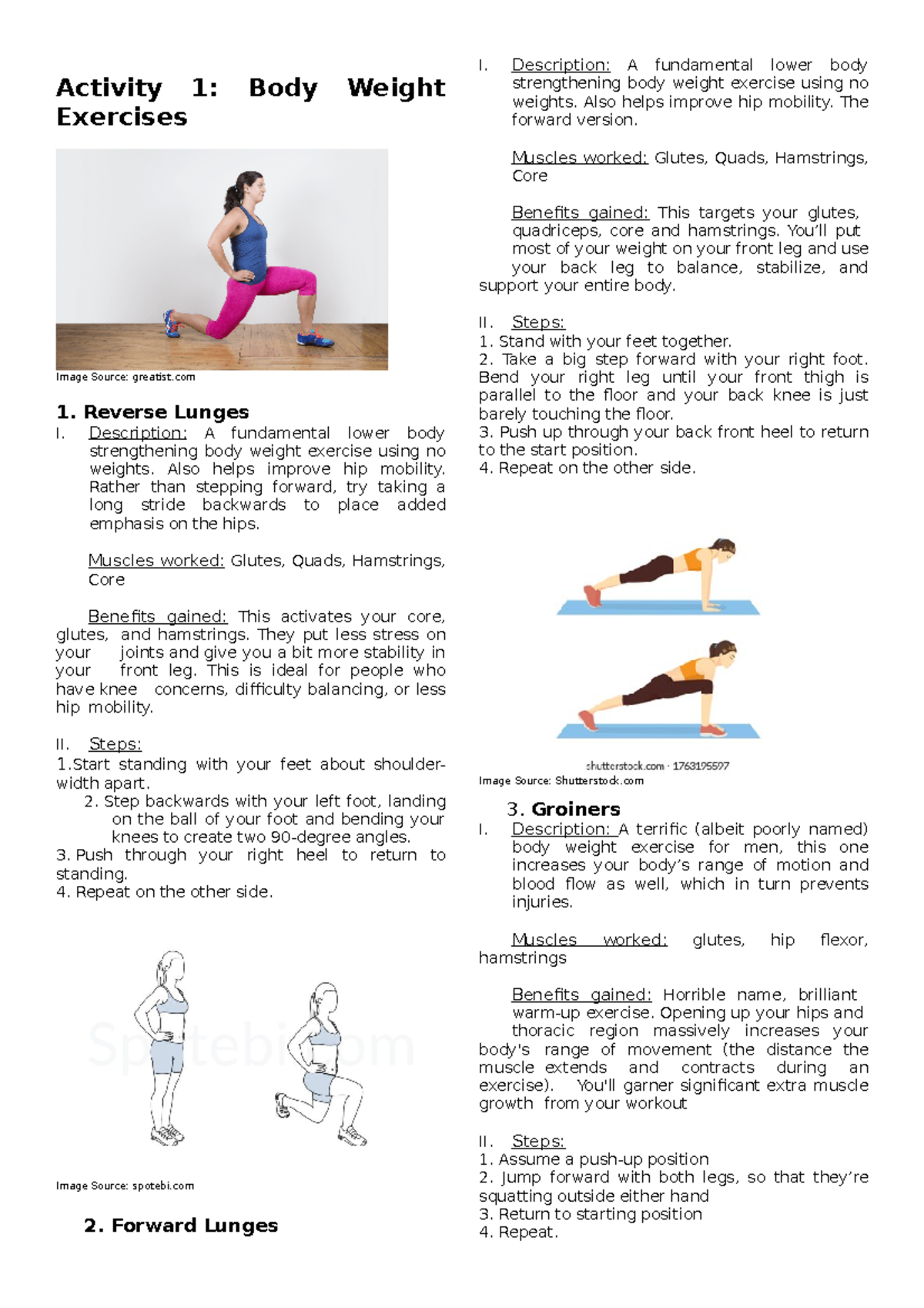 Activity 1: Body Weight Exercises

Image Source: greatist.com

1. Reverse Lunges

I. Description: A fundamental lower body strengthening body weight exercise using no weights. Also helps improve hip mobility. Rather than stepping forward, try taking a long stride backwards to place added emphasis on the hips.

Muscles worked: Glutes, Quads, Hamstrings, Core

Benefits gained: This activates your core, glutes, and hamstrings. They put less stress on your joints and give you a bit more stability in your front leg. This is ideal for people who have knee concerns, difficulty balancing, or less hip mobility.

II. Steps:
1.Start standing with your feet about shoulder-width apart.
2. Step backwards with your left foot, landing on the ball of your foot and bending your knees to create two 90-degree angles.
3. Push through your right heel to return to standing.
4. Repeat on the other side.

Spotebi.com

Image Source: spotebi.com

2. Forward Lunges

I. Description: A fundamental lower body strengthening body weight exercise using no weights. Also helps improve hip mobility. The forward version.

Muscles worked: Glutes, Quads, Hamstrings, Core

Benefits gained: This targets your glutes, quadriceps, core and hamstrings. You'll put most of your weight on your front leg and use your back leg to balance, stabilize, and support your entire body.

II. Steps:
1. Stand with your feet together.
2. Take a big step forward with your right foot. Bend your right leg until your front thigh is parallel to the floor and your back knee is just barely touching the floor.
3. Push up through your back front heel to return to the start position.
4. Repeat on the other side.

shutterstock.com · 1763195597
Image Source: Shutterstock.com

3. Groiners

I. Description: A terrific (albeit poorly named) body weight exercise for men, this one increases your body's range of motion and blood flow as well, which in turn prevents injuries.

Muscles worked: glutes, hip flexor, hamstrings

Benefits gained: Horrible name, brilliant warm-up exercise. Opening up your hips and thoracic region massively increases your body's range of movement (the distance the muscle extends and contracts during an exercise). You'll garner significant extra muscle growth from your workout

II. Steps:
1. Assume a push-up position
2. Jump forward with both legs, so that they're squatting outside either hand
3. Return to starting position
4. Repeat.