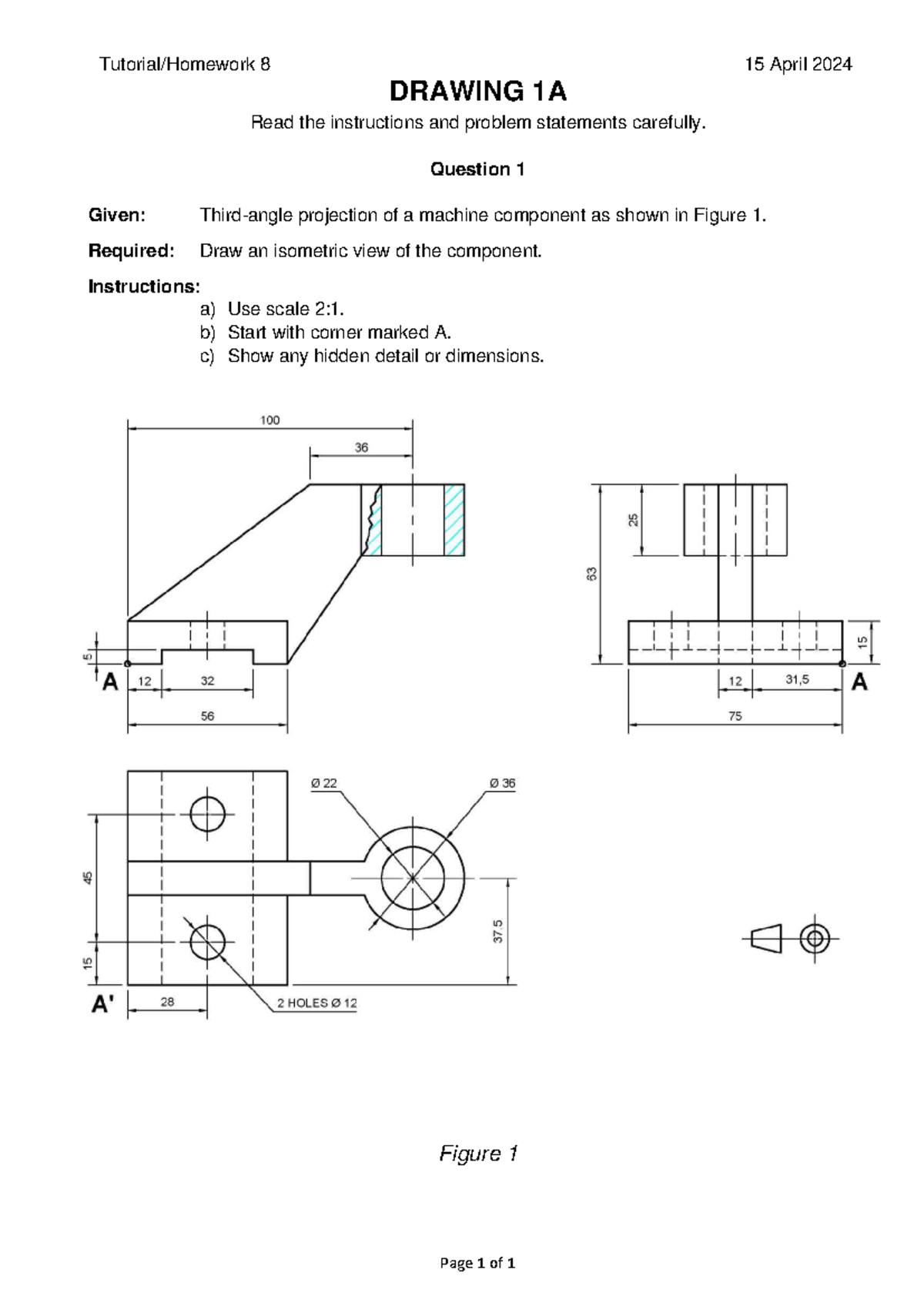 Tutorial/Homework 8 15 April 2024

DRAWING 1A

Read the instructions and problem statements carefully.

Question 1

Given: Third-angle projection of a machine component as shown in Figure 1.

Required: Draw an isometric view of the component.

Instructions:
a) Use scale 2:1.
b) Start with corner marked A.
c) Show any hidden detail or dimensions.

100
36
5
A
12
32
56
25
63
15
12
31,5
A
75
Ø 22
Ø 36
45
15
37,5
A'
28
2 HOLES Ø 12

Figure 1

Page 1 of 1