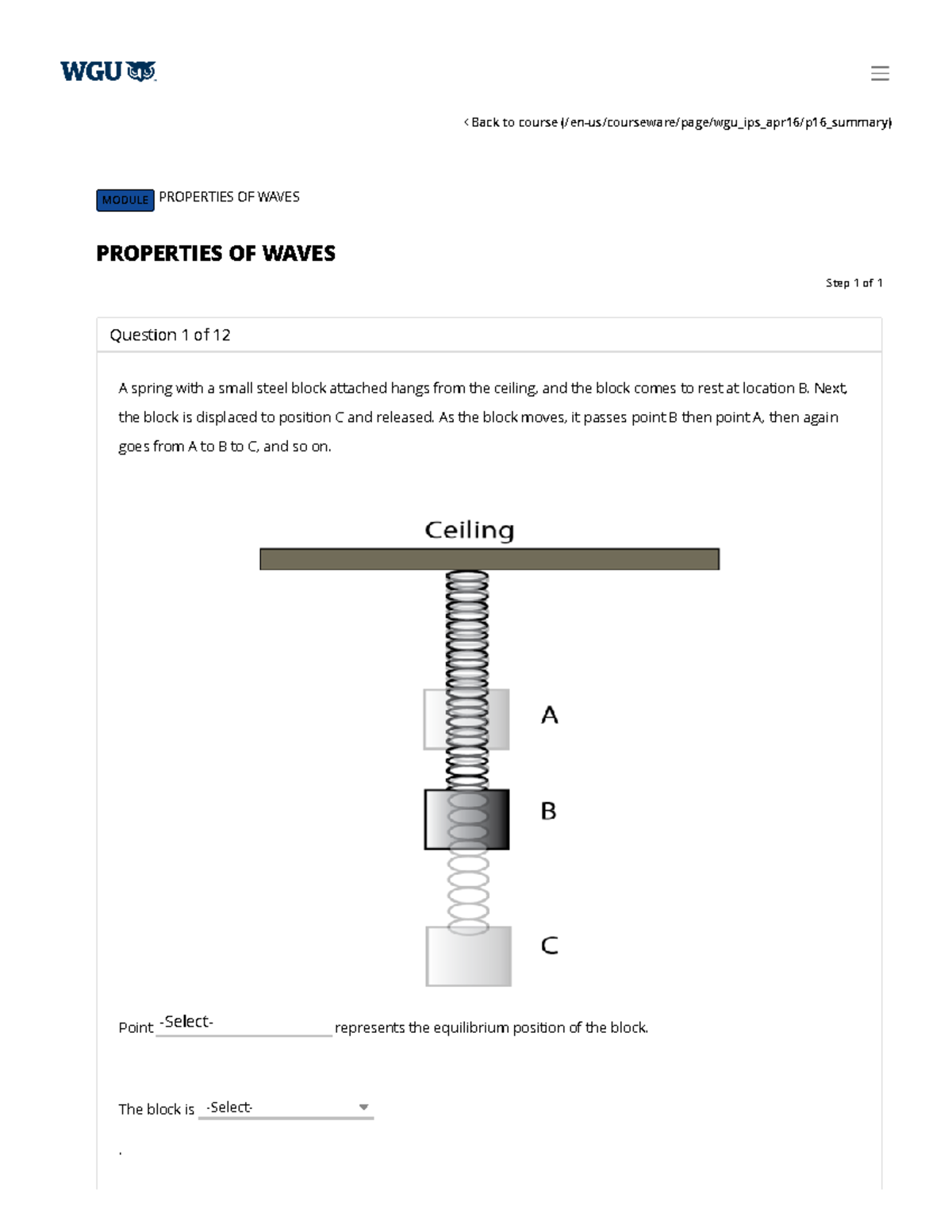 WGU

< Back to course (/en-us/courseware/page/wgu_ips_apr16/p16_summary)

MODULE PROPERTIES OF WAVES

PROPERTIES OF WAVES

Step 1 of 1

Question 1 of 12

A spring with a small steel block attached hangs from the ceiling, and the block comes to rest at location B. Next, the block is displaced to position C and released. As the block moves, it passes point B then point A, then again goes from A to B to C, and so on.

Ceiling

A

B

C

Point -Select- represents the equilibrium position of the block.

The block is -Select-

.