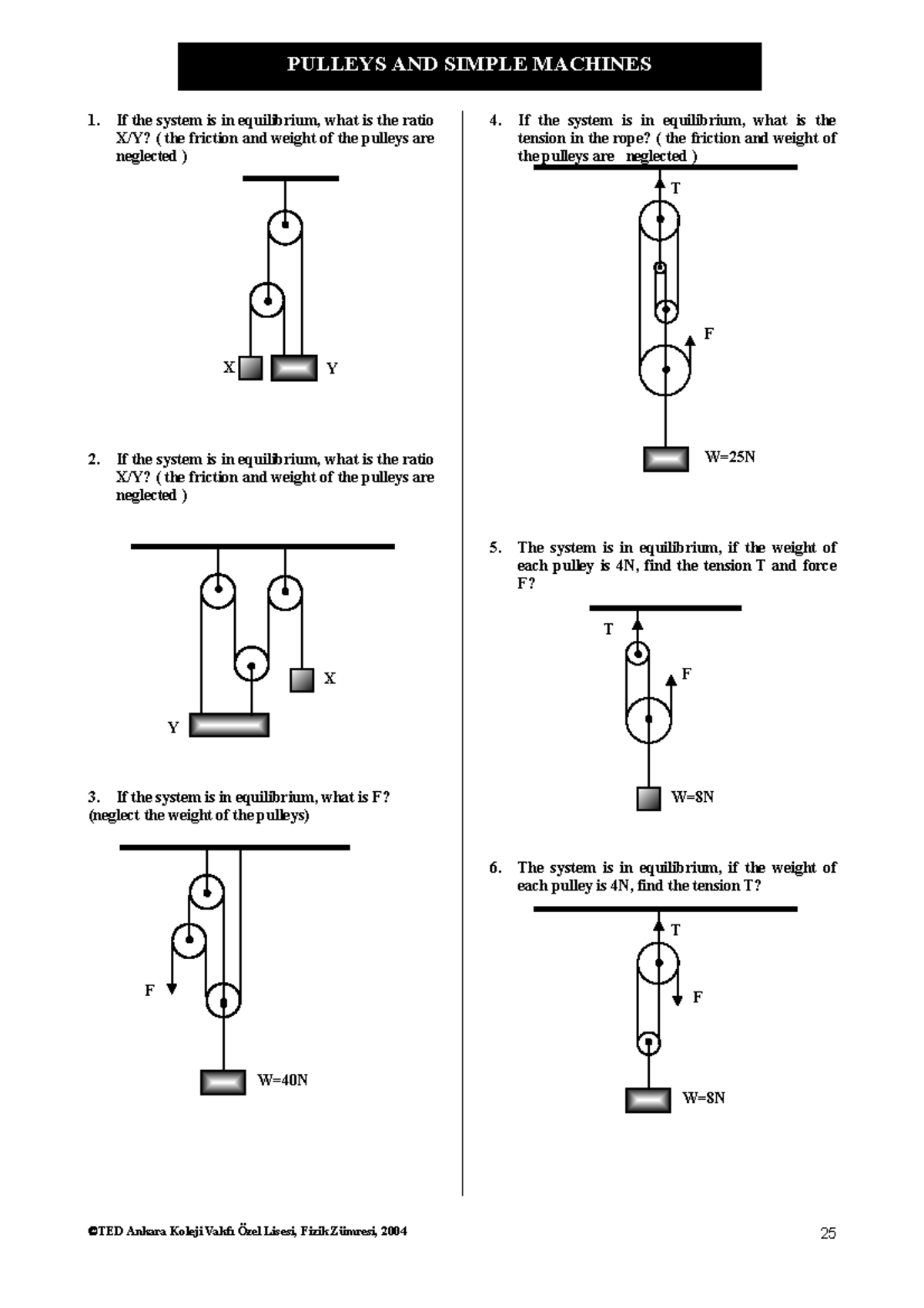 PULLEYS AND SIMPLE MACHINES

1. If the system is in equilibrium, what is the ratio X/Y? ( the friction and weight of the pulleys are neglected )

X

Y

2. If the system is in equilibrium, what is the ratio X/Y? ( the friction and weight of the pulleys are neglected )

X

Y

3. If the system is in equilibrium, what is F? (neglect the weight of the pulleys)

F

W=40N

4. If the system is in equilibrium, what is the tension in the rope? ( the friction and weight of the pulleys are neglected )

T

F

W=25N

5. The system is in equilibrium, if the weight of each pulley is 4N, find the tension T and force F?

T

F

W=8N

6. The system is in equilibrium, if the weight of each pulley is 4N, find the tension T?

T

F

W=8N

©TED Ankara Koleji Vakfı Özel Lisesi, Fizik Zümresi, 2004

25