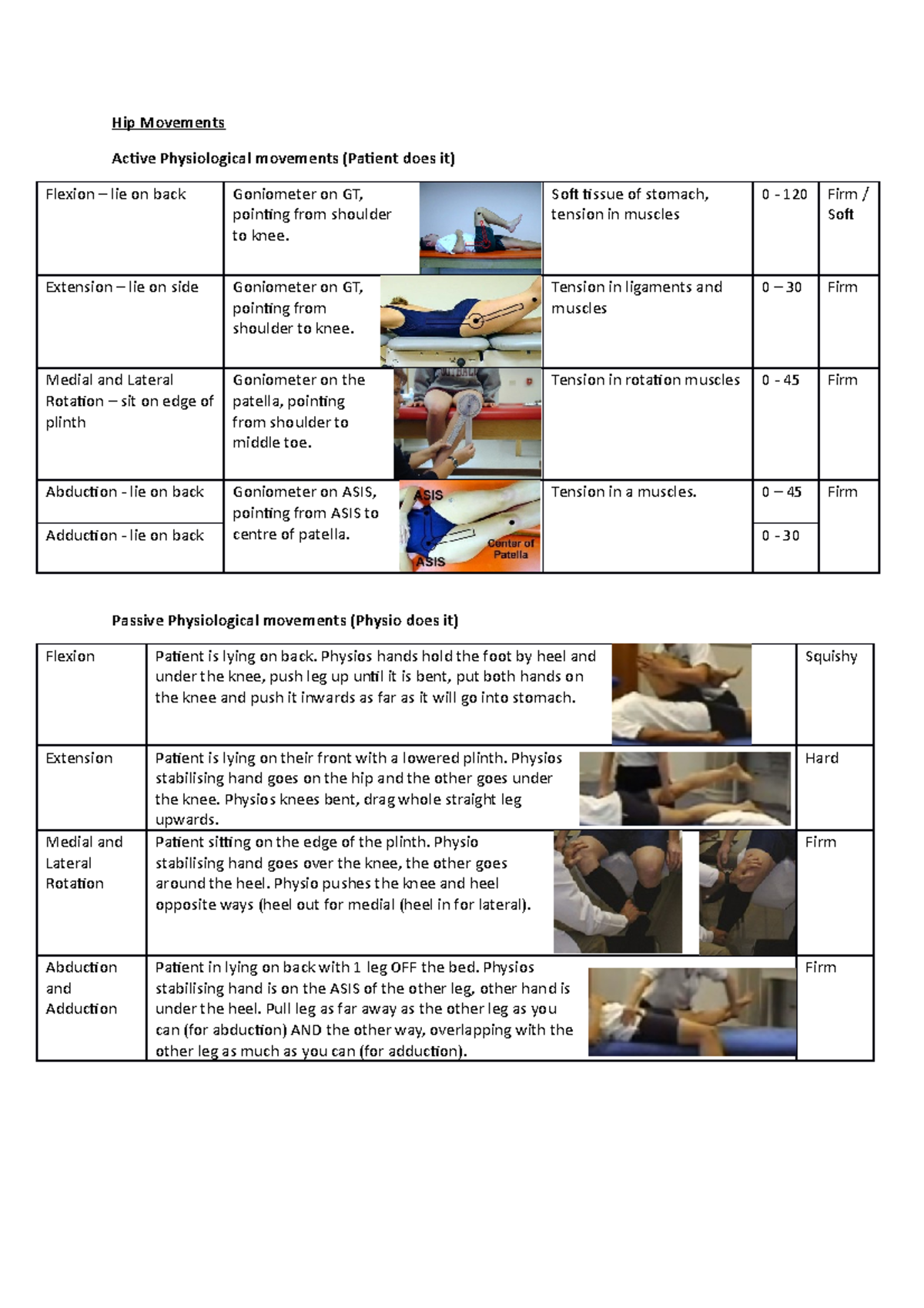 Hip Movements

Active Physiological movements (Patient does it)

| Flexion – lie on back | Goniometer on GT, pointing from shoulder to knee. | Soft tissue of stomach, tension in muscles | 0 - 120 | Firm / Soft |
|---|---|---|---|---|
| Extension – lie on side | Goniometer on GT, pointing from shoulder to knee. | Tension in ligaments and muscles | 0 – 30 | Firm |
| Medial and Lateral Rotation – sit on edge of plinth | Goniometer on the patella, pointing from shoulder to middle toe. | Tension in rotation muscles | 0 - 45 | Firm |
| Abduction - lie on back | Goniometer on ASIS, pointing from ASIS to centre of patella. ASIS ASIS Center of Patella | Tension in a muscles. | 0 – 45 | Firm |
| Adduction - lie on back | | | 0 - 30 | |

Passive Physiological movements (Physio does it)

| Flexion | Patient is lying on back. Physios hands hold the foot by heel and under the knee, push leg up until it is bent, put both hands on the knee and push it inwards as far as it will go into stomach. | Squishy |
|---|---|---|
| Extension | Patient is lying on their front with a lowered plinth. Physios stabilising hand goes on the hip and the other goes under the knee. Physios knees bent, drag whole straight leg upwards. | Hard |
| Medial and Lateral Rotation | Patient sitting on the edge of the plinth. Physio stabilising hand goes over the knee, the other goes around the heel. Physio pushes the knee and heel opposite ways (heel out for medial (heel in for lateral). | Firm |
| Abduction and Adduction | Patient in lying on back with 1 leg OFF the bed. Physios stabilising hand is on the ASIS of the other leg, other hand is under the heel. Pull leg as far away as the other leg as you can (for abduction) AND the other way, overlapping with the other leg as much as you can (for adduction). | Firm |