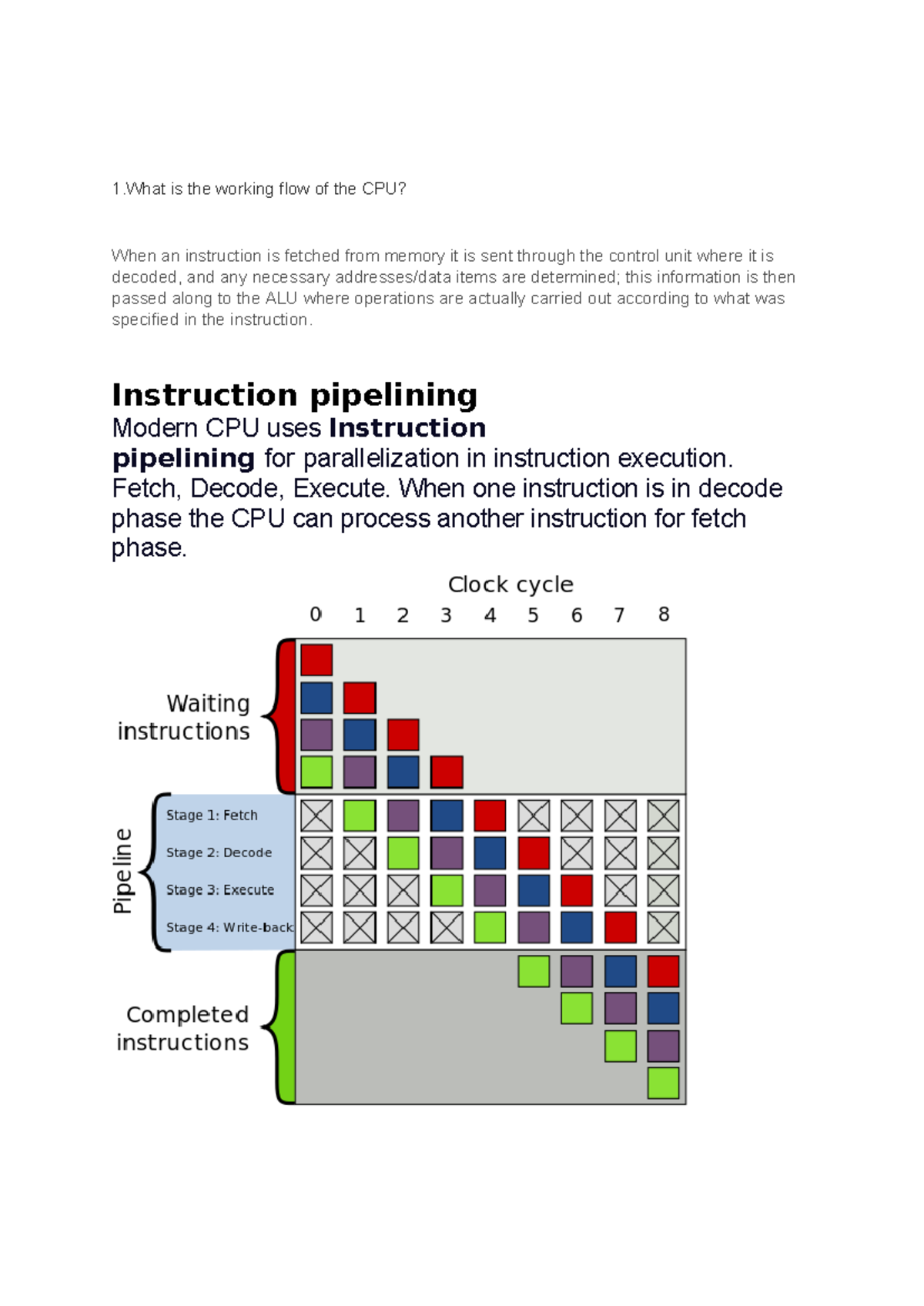 1.What is the working flow of the CPU?

When an instruction is fetched from memory it is sent through the control unit where it is decoded, and any necessary addresses/data items are determined; this information is then passed along to the ALU where operations are actually carried out according to what was specified in the instruction.

Instruction pipelining

Modern CPU uses Instruction pipelining for parallelization in instruction execution. Fetch, Decode, Execute. When one instruction is in decode phase the CPU can process another instruction for fetch phase.

Clock cycle
0 1 2 3 4 5 6 7 8

Waiting instructions

Pipeline
Stage 1: Fetch
Stage 2: Decode
Stage 3: Execute
Stage 4: Write-back

Completed instructions