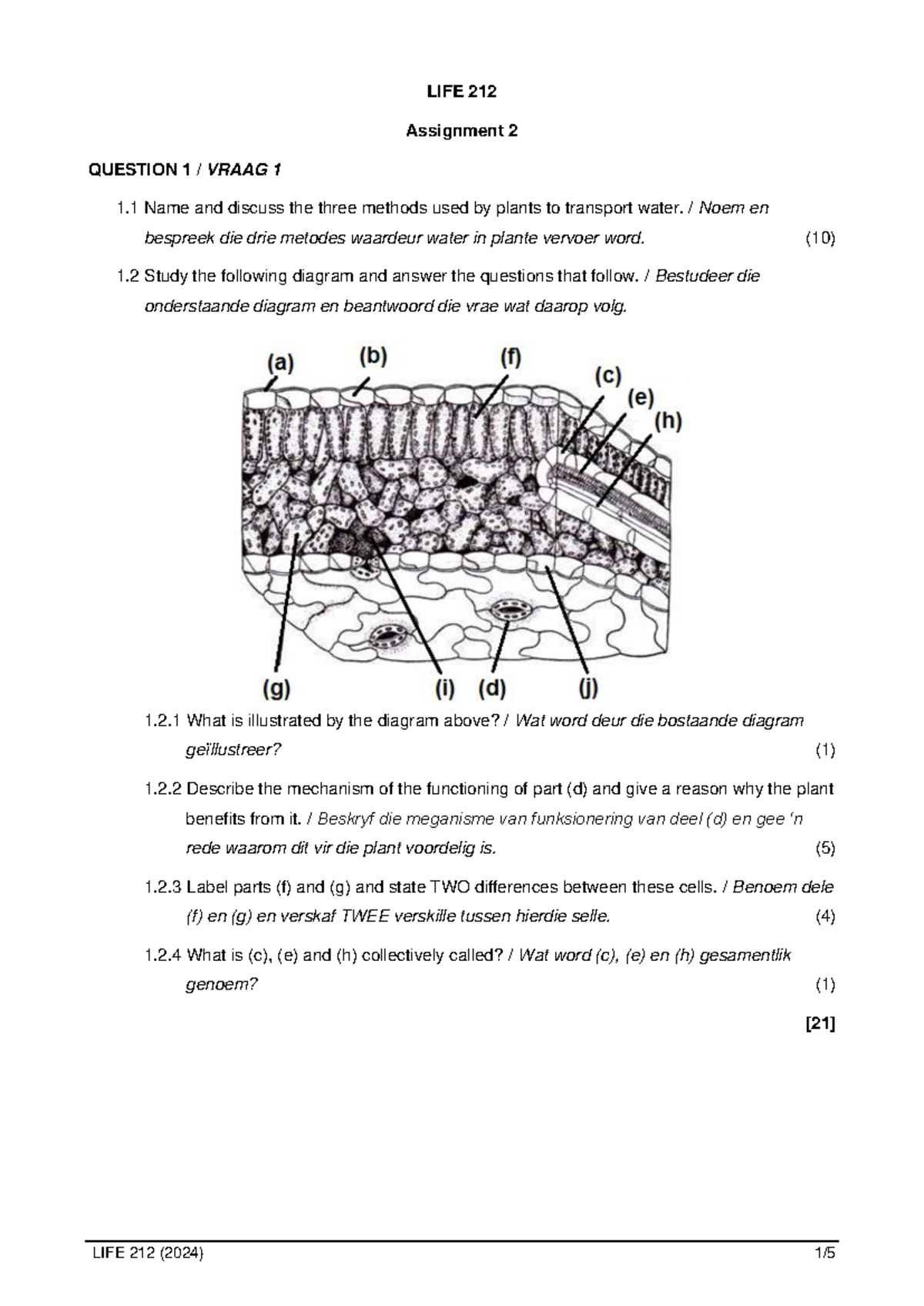 LIFE 212

Assignment 2

QUESTION 1 / VRAAG 1

1.1 Name and discuss the three methods used by plants to transport water. / Noem en bespreek die drie metodes waardeur water in plante vervoer word. (10)

1.2 Study the following diagram and answer the questions that follow. / Bestudeer die onderstaande diagram en beantwoord die vrae wat daarop volg.

(a) (b) (f) (c) (e) (h)

(g) (i) (d) (j)

1.2.1 What is illustrated by the diagram above? / Wat word deur die bostaande diagram geïllustreer? (1)

1.2.2 Describe the mechanism of the functioning of part (d) and give a reason why the plant benefits from it. / Beskryf die meganisme van funksionering van deel (d) en gee 'n rede waarom dit vir die plant voordelig is. (5)

1.2.3 Label parts (f) and (g) and state TWO differences between these cells. / Benoem dele (f) en (g) en verskaf TWEE verskille tussen hierdie selle. (4)

1.2.4 What is (c), (e) and (h) collectively called? / Wat word (c), (e) en (h) gesamentlik genoem? (1)

[21]

LIFE 212 (2024) 1/5