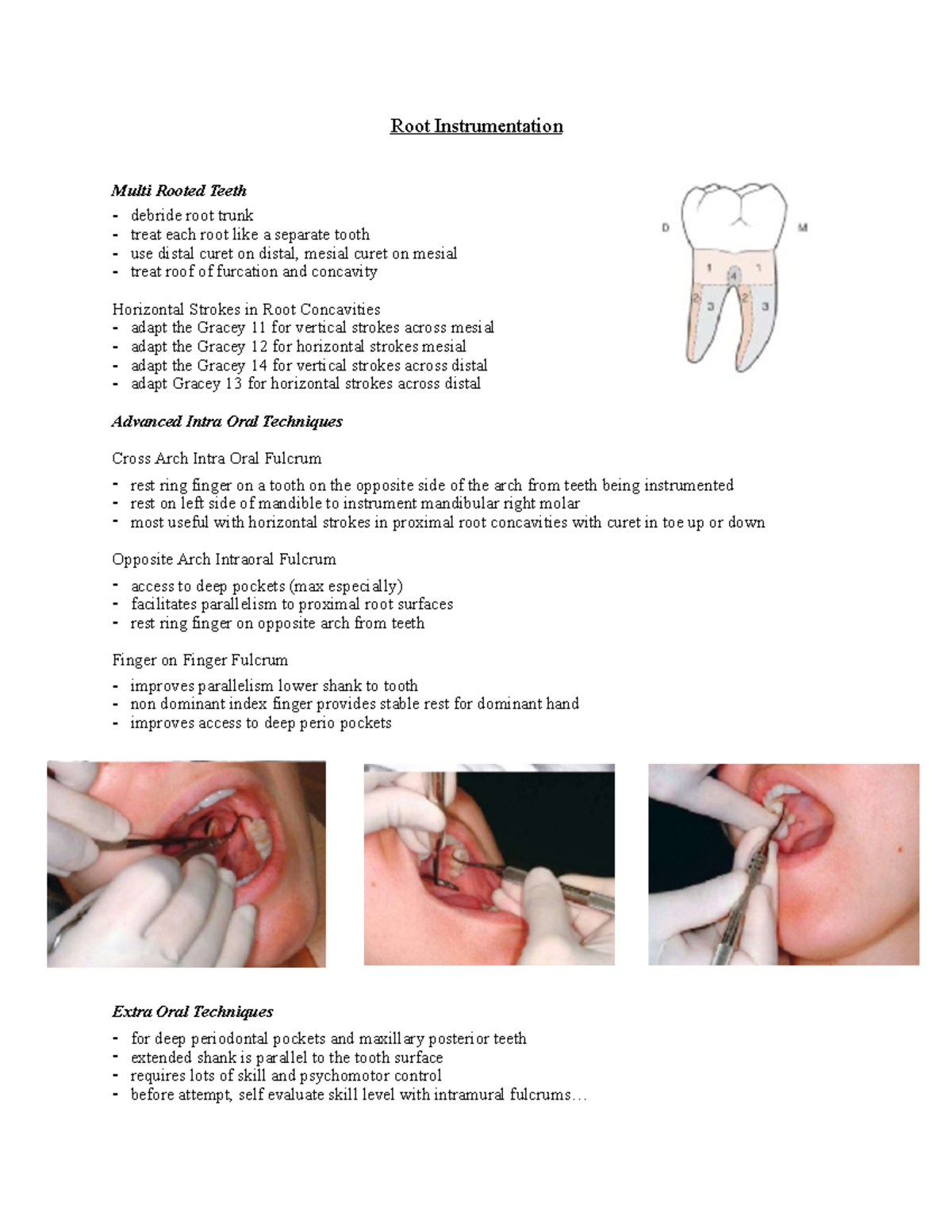 Root Instrumentation

Multi Rooted Teeth
- debride root trunk
- treat each root like a separate tooth
- use distal curet on distal, mesial curet on mesial
- treat roof of furcation and concavity

D M 1 1 4 2 3 2 3

Horizontal Strokes in Root Concavities
- adapt the Gracey 11 for vertical strokes across mesial
- adapt the Gracey 12 for horizontal strokes mesial
- adapt the Gracey 14 for vertical strokes across distal
- adapt Gracey 13 for horizontal strokes across distal

Advanced Intra Oral Techniques

Cross Arch Intra Oral Fulcrum
- rest ring finger on a tooth on the opposite side of the arch from teeth being instrumented
- rest on left side of mandible to instrument mandibular right molar
- most useful with horizontal strokes in proximal root concavities with curet in toe up or down

Opposite Arch Intraoral Fulcrum
- access to deep pockets (max especially)
- facilitates parallelism to proximal root surfaces
- rest ring finger on opposite arch from teeth

Finger on Finger Fulcrum
- improves parallelism lower shank to tooth
- non dominant index finger provides stable rest for dominant hand
- improves access to deep perio pockets

Extra Oral Techniques
- for deep periodontal pockets and maxillary posterior teeth
- extended shank is parallel to the tooth surface
- requires lots of skill and psychomotor control
- before attempt, self evaluate skill level with intramural fulcrums…