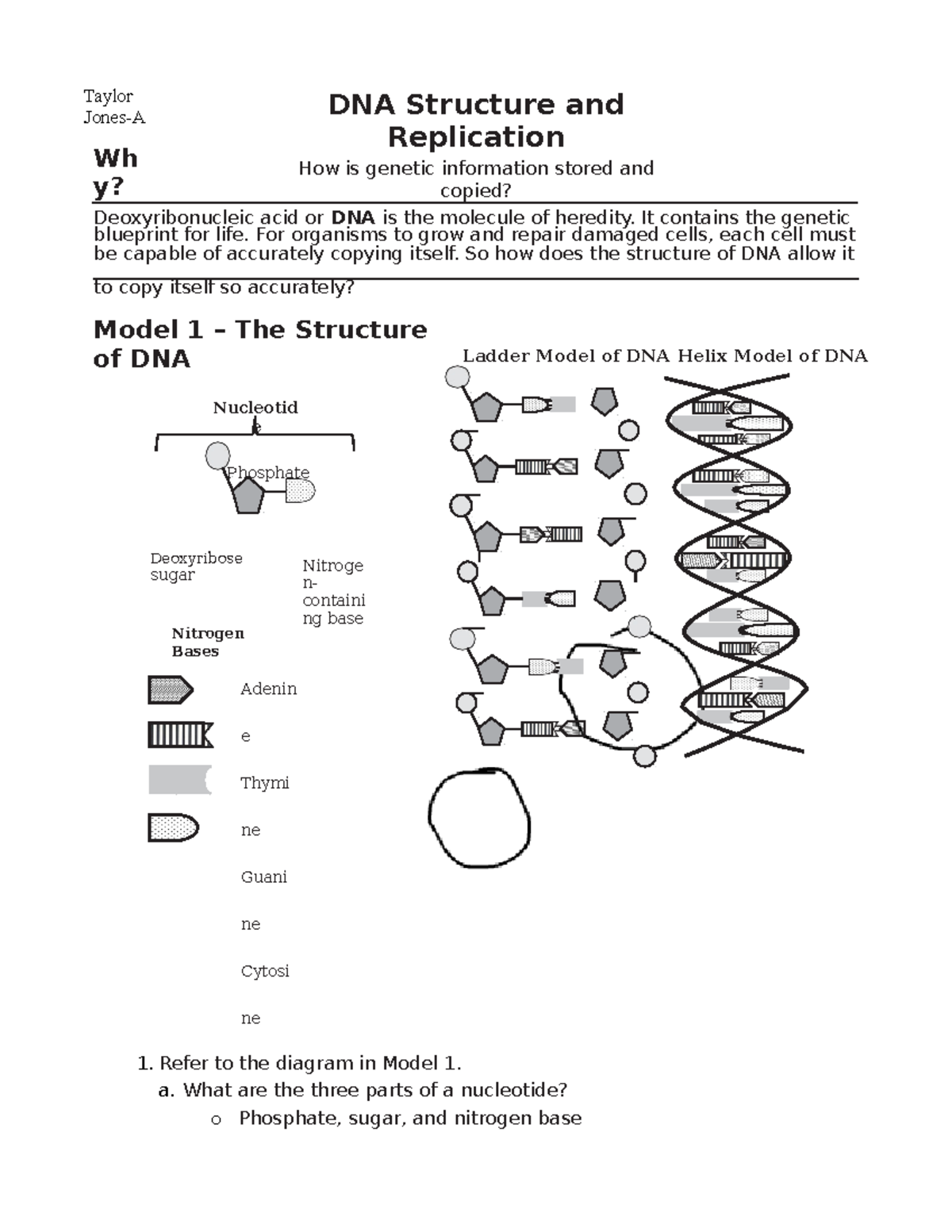 Taylor Jones-A

DNA Structure and Replication

Why?

How is genetic information stored and copied?

Deoxyribonucleic acid or **DNA** is the molecule of heredity. It contains the genetic blueprint for life. For organisms to grow and repair damaged cells, each cell must be capable of accurately copying itself. So how does the structure of DNA allow it to copy itself so accurately?

Model 1 – The Structure of DNA

Ladder Model of DNA Helix Model of DNA

Nucleotide

Phosphate

Deoxyribose sugar

Nitrogen-containing base

Nitrogen Bases

Adenine

Thymine

Guanine

Cytosine

1. Refer to the diagram in Model 1.
a. What are the three parts of a nucleotide?
o Phosphate, sugar, and nitrogen base