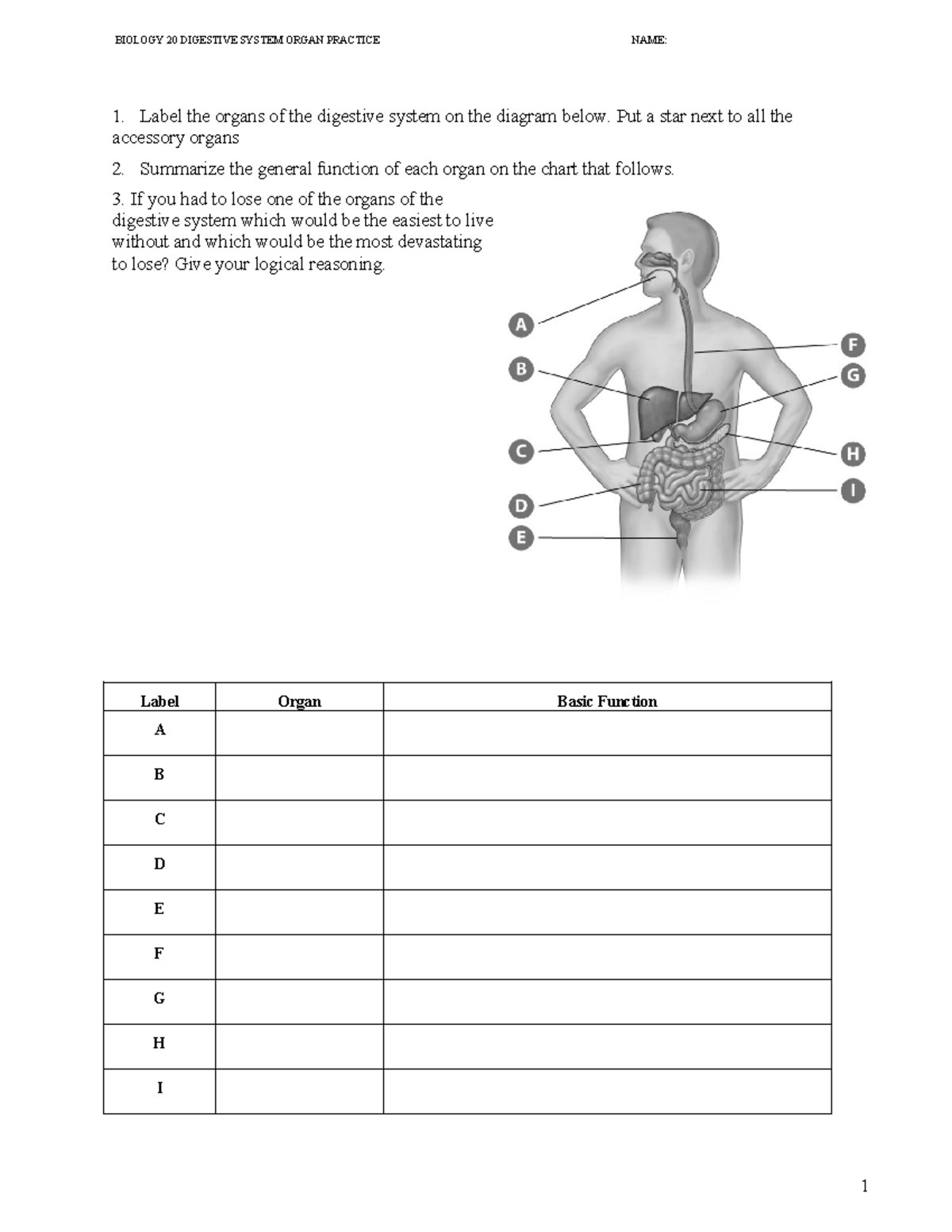 BIOLOGY 20 DIGESTIVE SYSTEM ORGAN PRACTICE NAME:

1. Label the organs of the digestive system on the diagram below. Put a star next to all the accessory organs

2. Summarize the general function of each organ on the chart that follows.

3. If you had to lose one of the organs of the digestive system which would be the easiest to live without and which would be the most devastating to lose? Give your logical reasoning.

A
B
C
D
E
F
G
H
I

| Label | Organ | Basic Function |
|---|---|---|
| A | | |
| B | | |
| C | | |
| D | | |
| E | | |
| F | | |
| G | | |
| H | | |
| I | | |

1