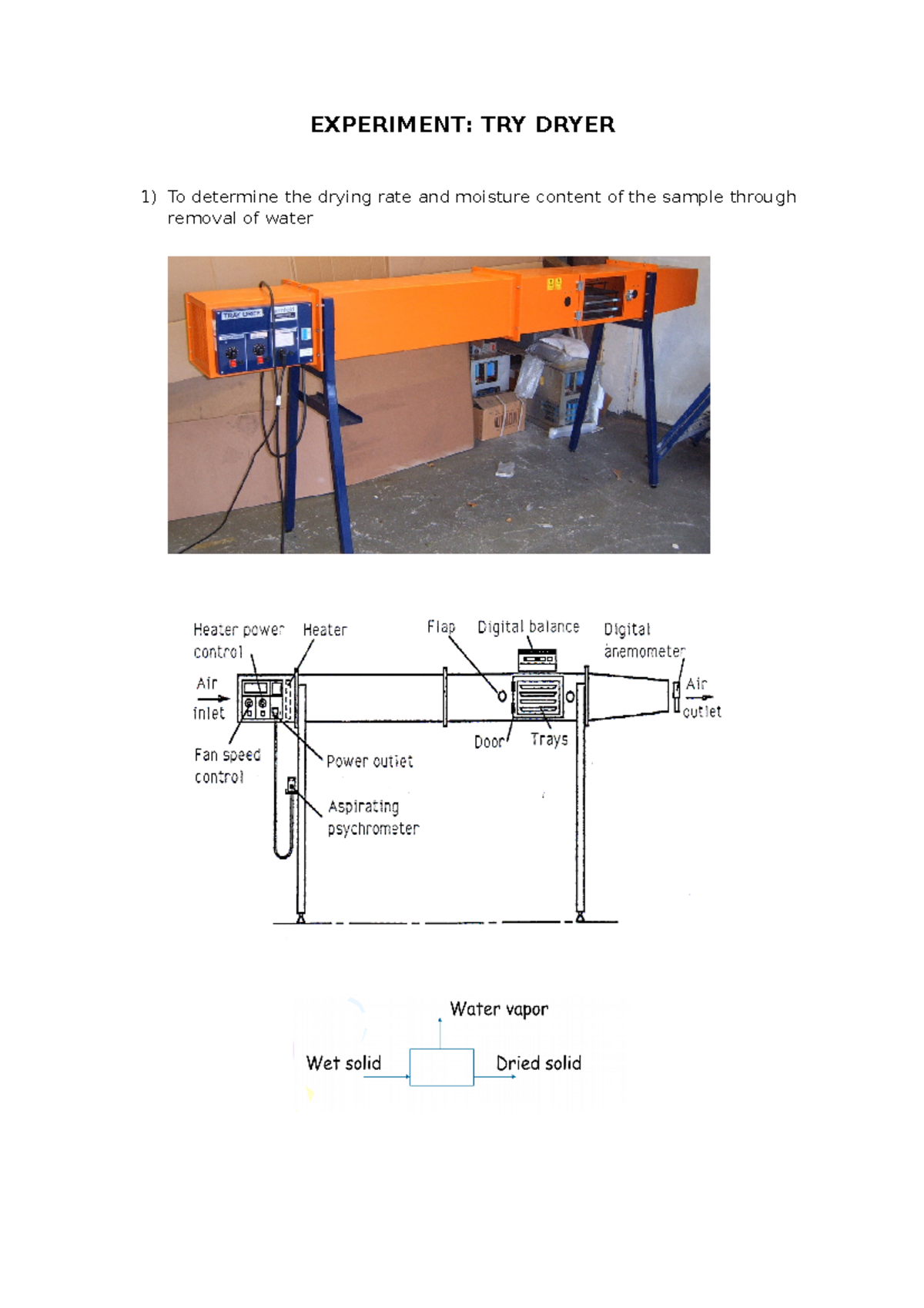 EXPERIMENT: TRY DRYER

1) To determine the drying rate and moisture content of the sample through removal of water

TRAY DRIER

Heater power control

Heater

Flap

Digital balance

Digital anemometer

Air inlet

Air outlet

Fan speed control

Power outlet

Door

Trays

Aspirating psychrometer

Water vapor

Wet solid

Dried solid