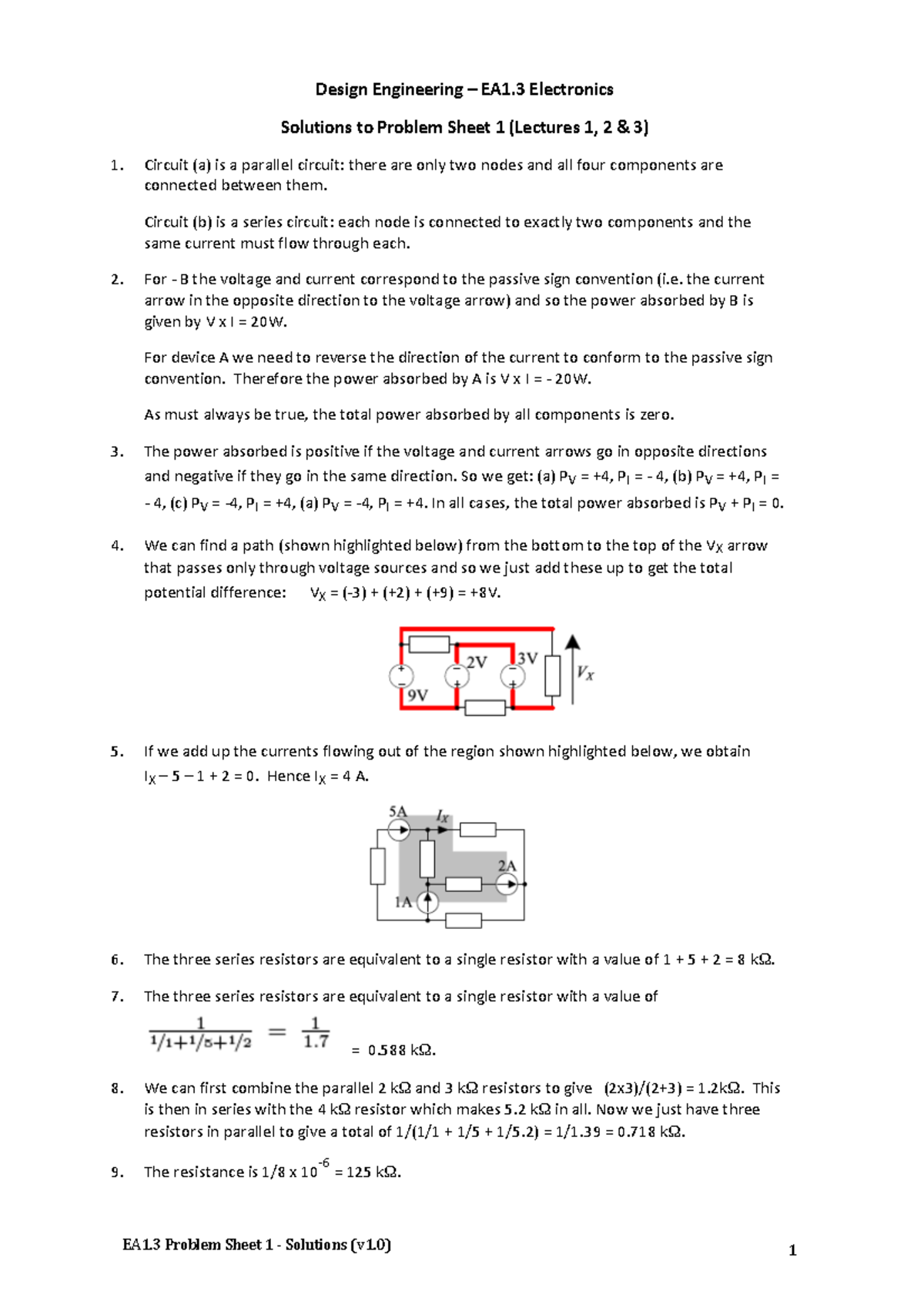 Design Engineering – EA1.3 Electronics

Solutions to Problem Sheet 1 (Lectures 1, 2 & 3)

1. Circuit (a) is a parallel circuit: there are only two nodes and all four components are connected between them.

Circuit (b) is a series circuit: each node is connected to exactly two components and the same current must flow through each.

2. For - B the voltage and current correspond to the passive sign convention (i.e. the current arrow in the opposite direction to the voltage arrow) and so the power absorbed by B is given by V x I = 20W.

For device A we need to reverse the direction of the current to conform to the passive sign convention. Therefore the power absorbed by A is V x I = - 20W.

As must always be true, the total power absorbed by all components is zero.

3. The power absorbed is positive if the voltage and current arrows go in opposite directions and negative if they go in the same direction. So we get: (a) $P_V$ = +4, $P_I$ = - 4, (b) $P_V$ = +4, $P_I$ = - 4, (c) $P_V$ = -4, $P_I$ = +4, (a) $P_V$ = -4, $P_I$ = +4. In all cases, the total power absorbed is $P_V$ + $P_I$ = 0.

4. We can find a path (shown highlighted below) from the bottom to the top of the $V_X$ arrow that passes only through voltage sources and so we just add these up to get the total potential difference: $V_X$ = (-3) + (+2) + (+9) = +8V.

2V 3V 9V $V_X$

5. If we add up the currents flowing out of the region shown highlighted below, we obtain $I_X$ – 5 – 1 + 2 = 0. Hence $I_X$ = 4 A.

5A $I_X$ 2A 1A

6. The three series resistors are equivalent to a single resistor with a value of 1 + 5 + 2 = 8 kΩ.

7. The three series resistors are equivalent to a single resistor with a value of

$\frac{1}{1/1+1/5+1/2} = \frac{1}{1.7}$ = 0.588 kΩ.

8. We can first combine the parallel 2 kΩ and 3 kΩ resistors to give (2x3)/(2+3) = 1.2kΩ. This is then in series with the 4 kΩ resistor which makes 5.2 kΩ in all. Now we just have three resistors in parallel to give a total of 1/(1/1 + 1/5 + 1/5.2) = 1/1.39 = 0.718 kΩ.

9. The resistance is 1/8 x $10^{-6}$ = 125 kΩ.

EA1.3 Problem Sheet 1 - Solutions (v1.0)

1