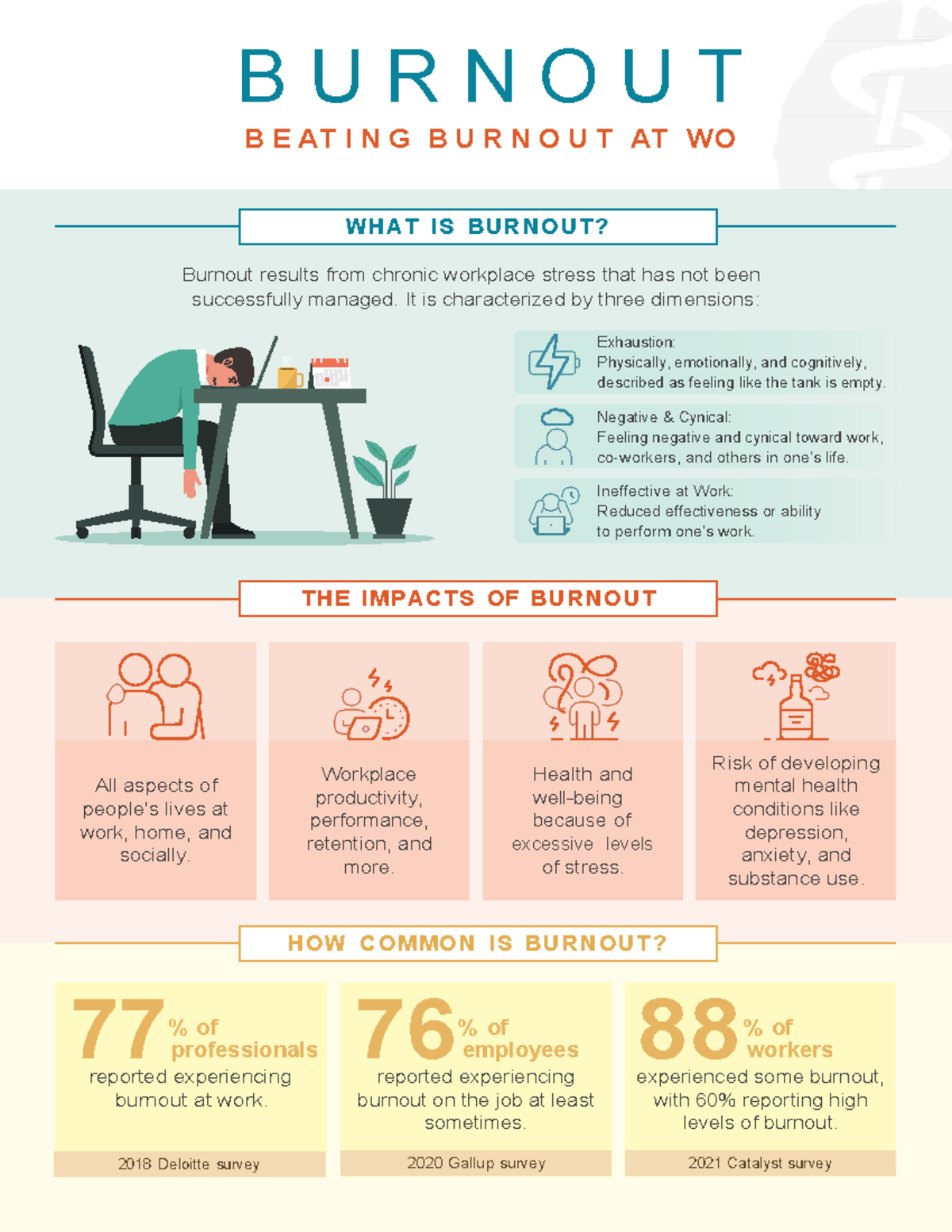 BURNOUT

BEATING BURNOUT AT WO

WHAT IS BURNOUT?

Burnout results from chronic workplace stress that has not been successfully managed. It is characterized by three dimensions:

Exhaustion:
Physically, emotionally, and cognitively, described as feeling like the tank is empty.

Negative & Cynical:
Feeling negative and cynical toward work, co-workers, and others in one's life.

Ineffective at Work:
Reduced effectiveness or ability to perform one's work.

THE IMPACTS OF BURNOUT

All aspects of people's lives at work, home, and socially.

Workplace productivity, performance, retention, and more.

Health and well-being because of excessive levels of stress.

Risk of developing mental health conditions like depression, anxiety, and substance use.

HOW COMMON IS BURNOUT?

77 % of professionals
reported experiencing burnout at work.
2018 Deloitte survey

76 % of employees
reported experiencing burnout on the job at least sometimes.
2020 Gallup survey

88 % of workers
experienced some burnout, with 60% reporting high levels of burnout.
2021 Catalyst survey