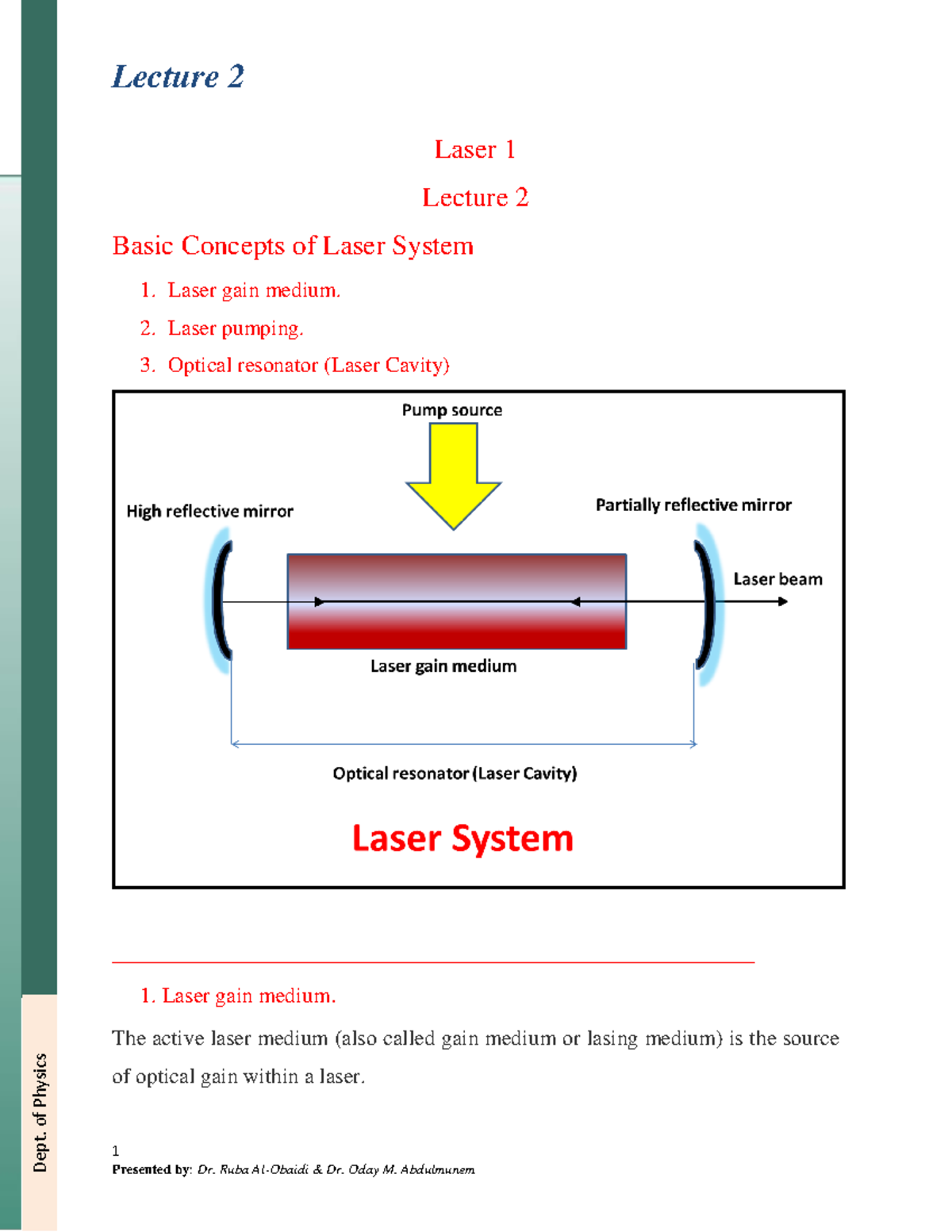 Lecture 2

Laser 1

Lecture 2

Basic Concepts of Laser System

1. Laser gain medium.
2. Laser pumping.
3. Optical resonator (Laser Cavity)

Pump source

High reflective mirror

Partially reflective mirror

Laser beam

Laser gain medium

Optical resonator (Laser Cavity)

Laser System

1. Laser gain medium.

The active laser medium (also called gain medium or lasing medium) is the source of optical gain within a laser.

Dept. of Physics

1

Presented by: Dr. Ruba Al-Obaidi & Dr. Oday M. Abdulmunem