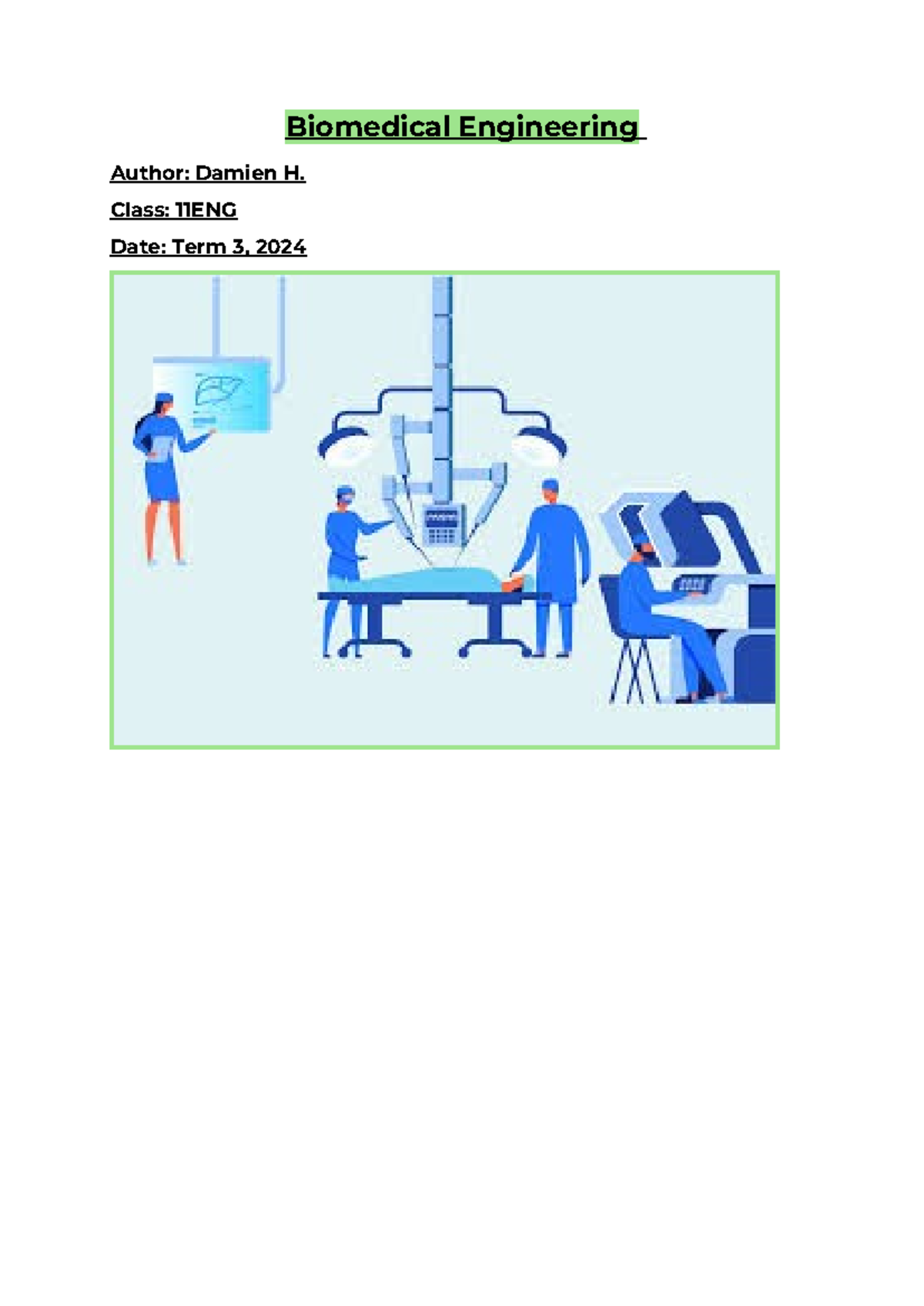 Biomedical Engineering

Author: Damien H.

Class: 11ENG

Date: Term 3, 2024