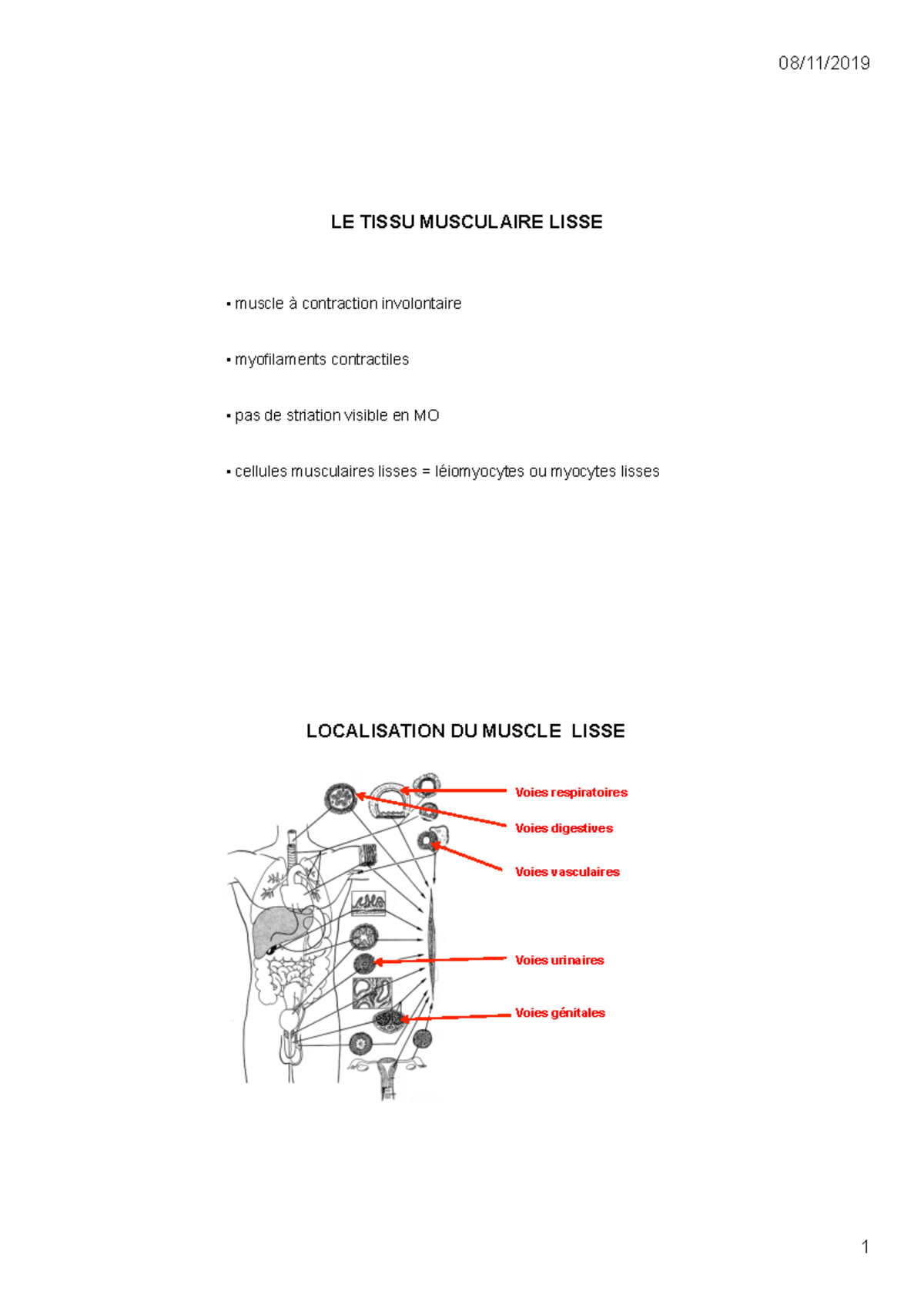 08/11/2019

LE TISSU MUSCULAIRE LISSE

▪ muscle à contraction involontaire

▪ myofilaments contractiles

▪ pas de striation visible en MO

▪ cellules musculaires lisses = léiomyocytes ou myocytes lisses

LOCALISATION DU MUSCLE LISSE

Voies respiratoires

Voies digestives

Voies vasculaires

Voies urinaires

Voies génitales

1