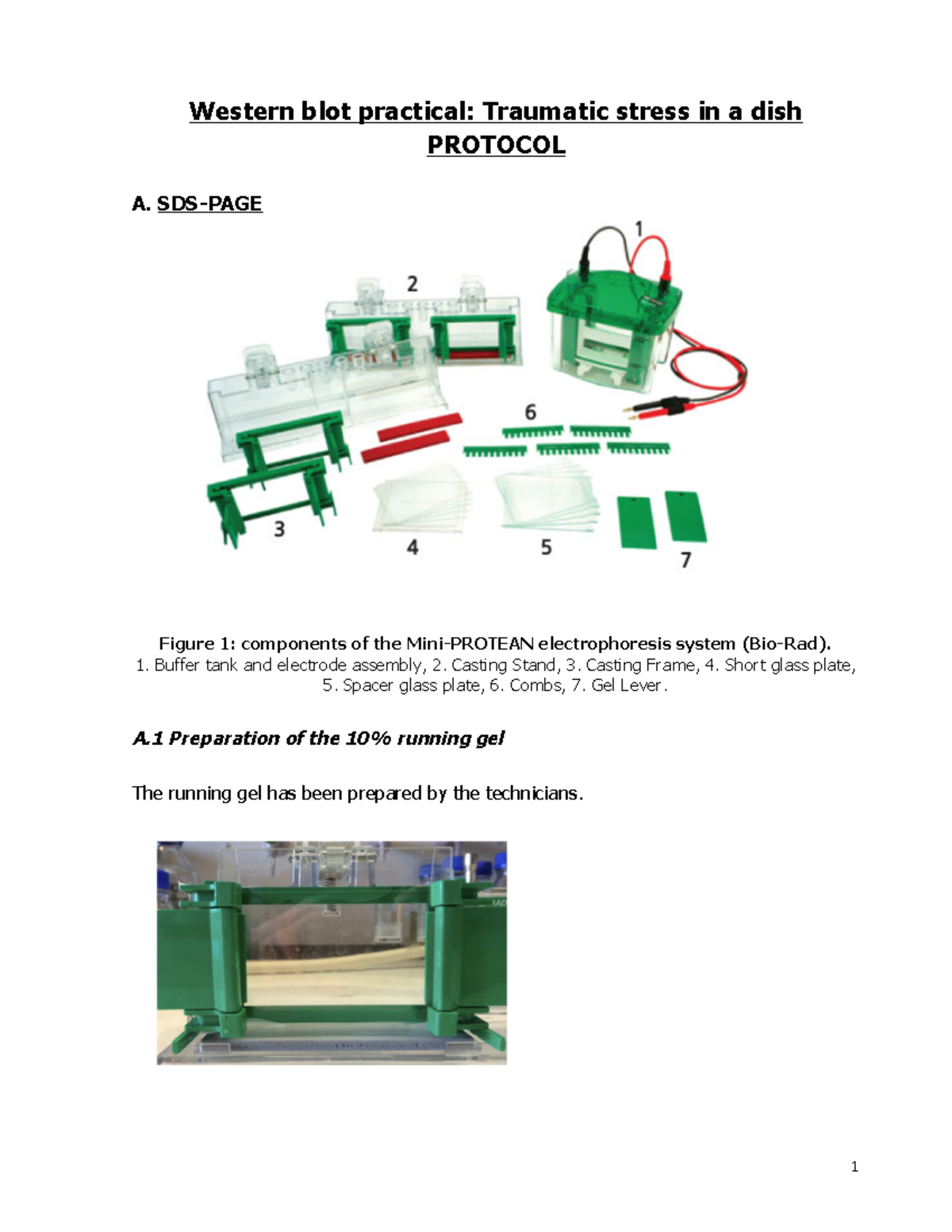 Western blot practical: Traumatic stress in a dish
PROTOCOL

A. SDS-PAGE

1

2

6

3

4

5

7

Figure 1: components of the Mini-PROTEAN electrophoresis system (Bio-Rad).
1. Buffer tank and electrode assembly, 2. Casting Stand, 3. Casting Frame, 4. Short glass plate, 5. Spacer glass plate, 6. Combs, 7. Gel Lever.

A.1 Preparation of the 10% running gel

The running gel has been prepared by the technicians.

1