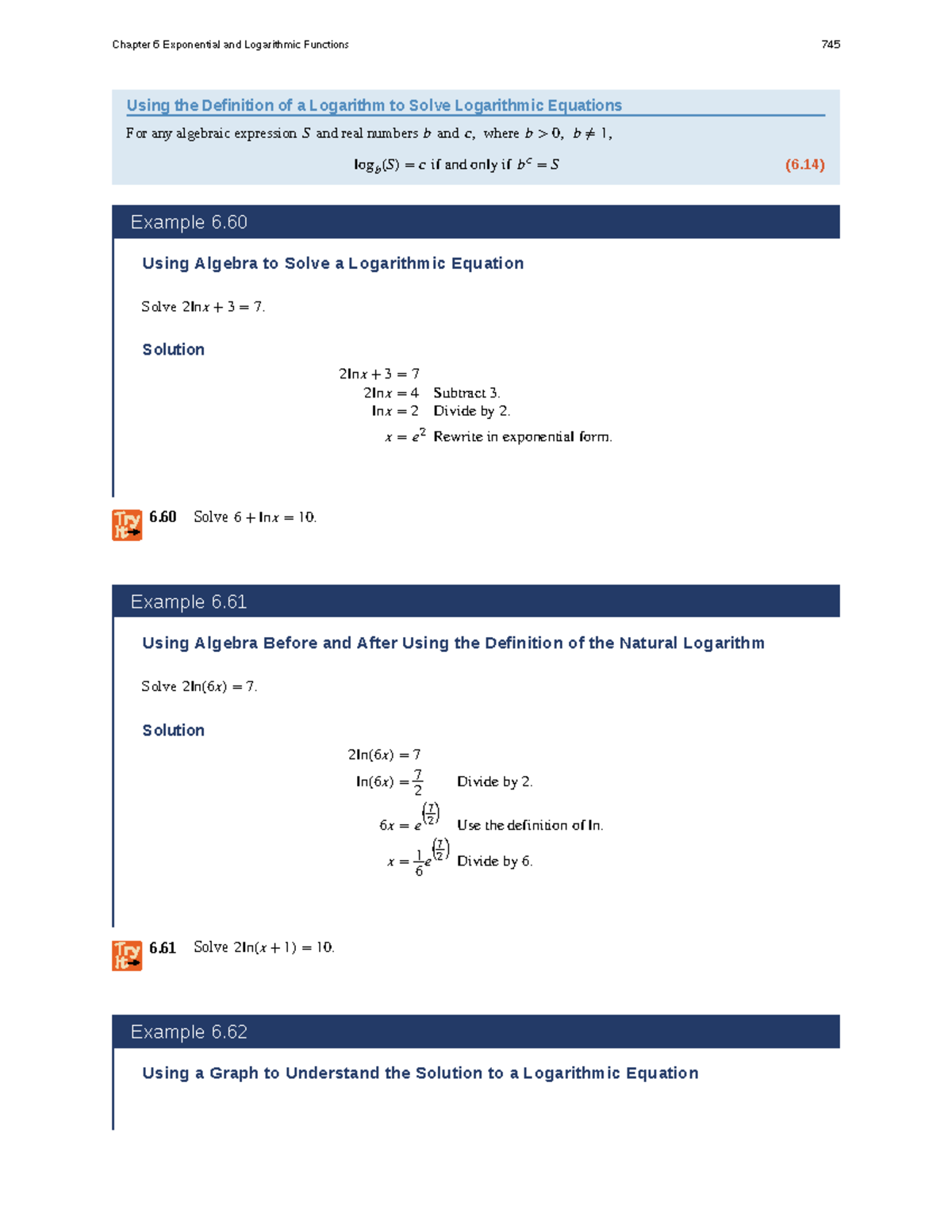 Chapter 6 Exponential and Logarithmic Functions 745

Using the Definition of a Logarithm to Solve Logarithmic Equations

For any algebraic expression $S$ and real numbers $b$ and $c$, where $b > 0$, $b \neq 1$,

$\log_b(S) = c$ if and only if $b^c = S$ (6.14)

Example 6.60

Using Algebra to Solve a Logarithmic Equation

Solve $2\ln x + 3 = 7$.

Solution

$2\ln x + 3 = 7$
$2\ln x = 4$ Subtract 3.
$\ln x = 2$ Divide by 2.
$x = e^2$ Rewrite in exponential form.

Try It 6.60 Solve $6 + \ln x = 10$.

Example 6.61

Using Algebra Before and After Using the Definition of the Natural Logarithm

Solve $2\ln(6x) = 7$.

Solution

$2\ln(6x) = 7$
$\ln(6x) = \frac{7}{2}$ Divide by 2.
$6x = e^{\left(\frac{7}{2}\right)}$ Use the definition of ln.
$x = \frac{1}{6}e^{\left(\frac{7}{2}\right)}$ Divide by 6.

Try It 6.61 Solve $2\ln(x + 1) = 10$.

Example 6.62

Using a Graph to Understand the Solution to a Logarithmic Equation