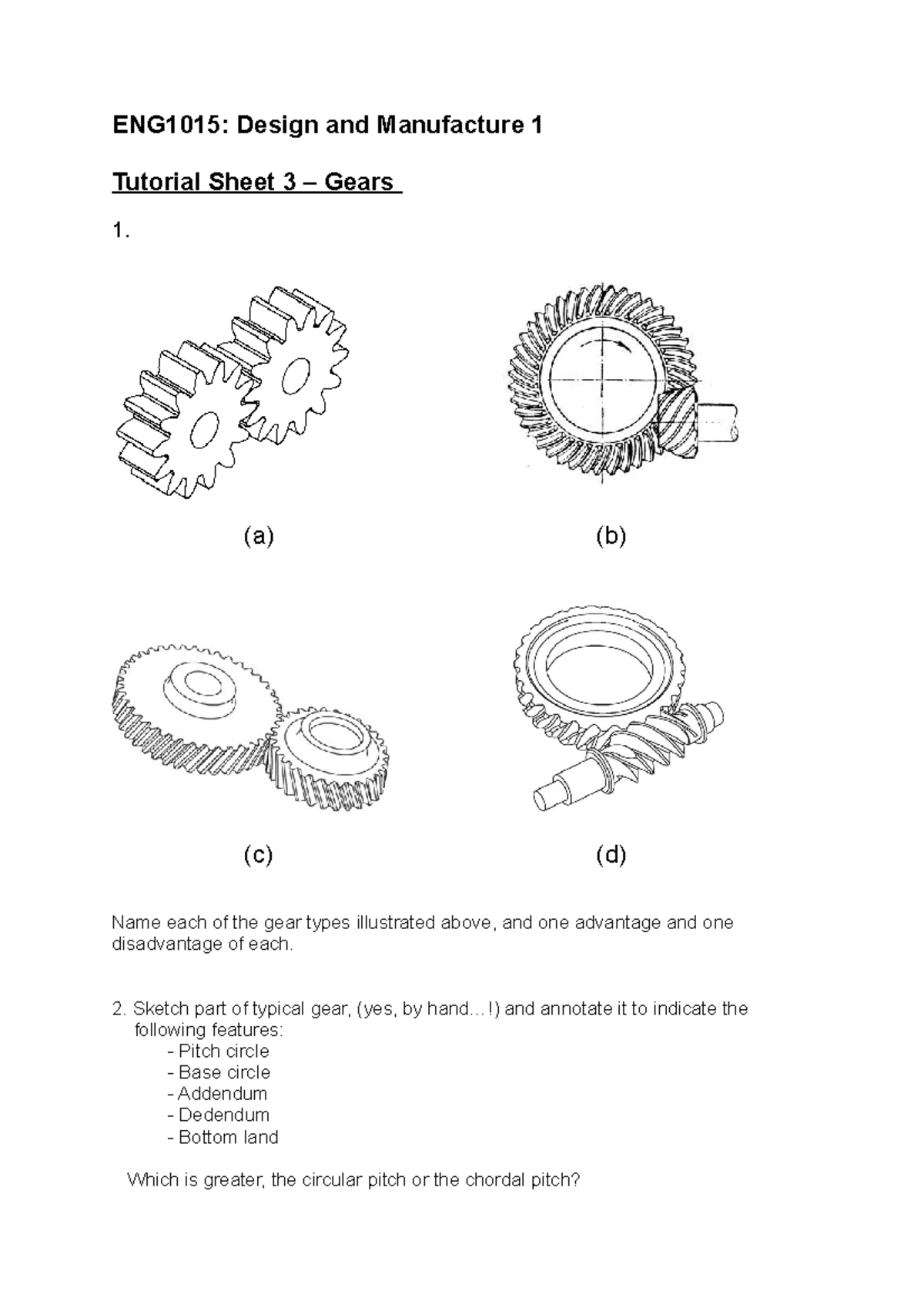 ENG1015: Design and Manufacture 1

Tutorial Sheet 3 – Gears

1.

(a)

(b)

(c)

(d)

Name each of the gear types illustrated above, and one advantage and one disadvantage of each.

2. Sketch part of typical gear, (yes, by hand…!) and annotate it to indicate the following features:
- Pitch circle
- Base circle
- Addendum
- Dedendum
- Bottom land

Which is greater, the circular pitch or the chordal pitch?