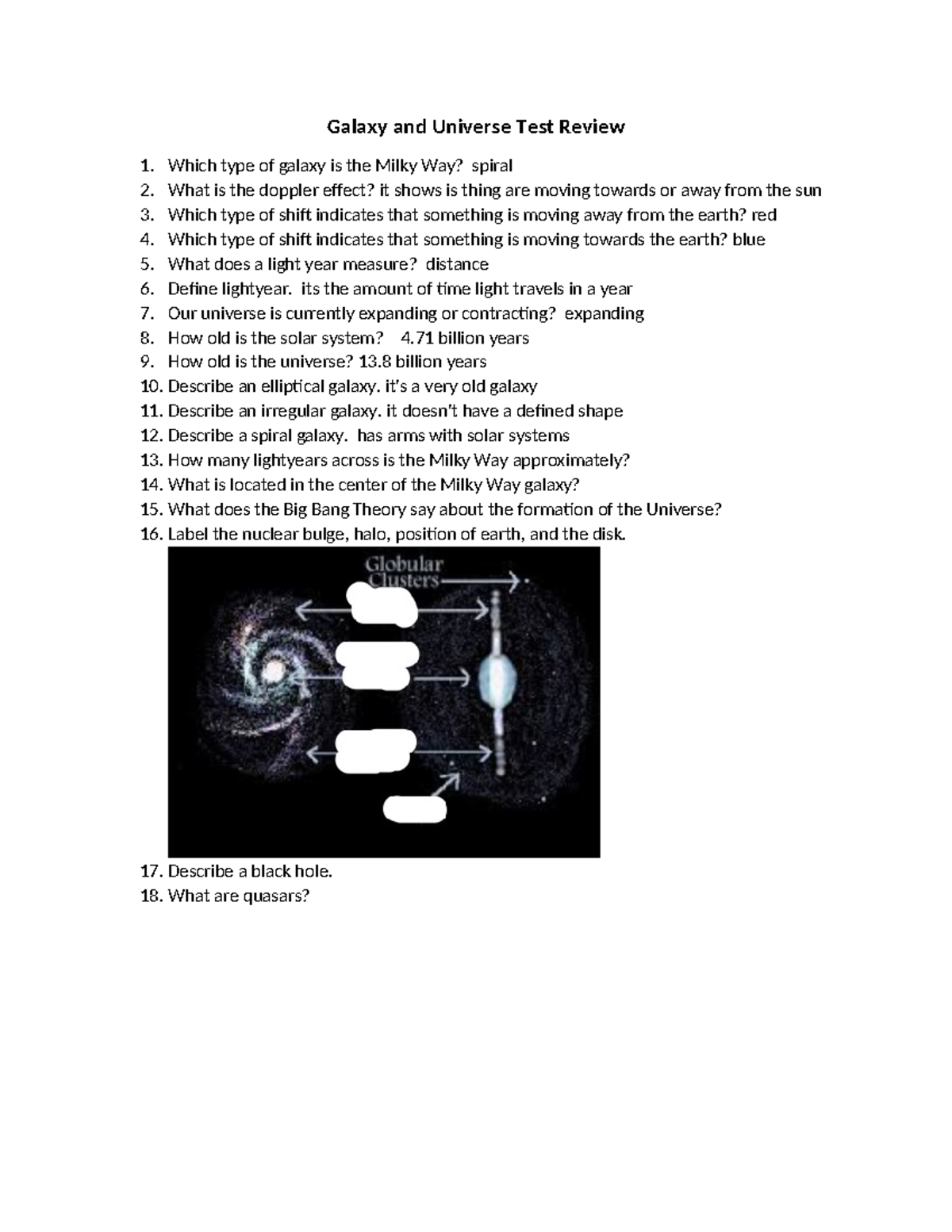 Galaxy and Universe Test Review

1. Which type of galaxy is the Milky Way? spiral
2. What is the doppler effect? it shows is thing are moving towards or away from the sun
3. Which type of shift indicates that something is moving away from the earth? red
4. Which type of shift indicates that something is moving towards the earth? blue
5. What does a light year measure? distance
6. Define lightyear. its the amount of time light travels in a year
7. Our universe is currently expanding or contracting? expanding
8. How old is the solar system? 4.71 billion years
9. How old is the universe? 13.8 billion years
10. Describe an elliptical galaxy. it's a very old galaxy
11. Describe an irregular galaxy. it doesn't have a defined shape
12. Describe a spiral galaxy. has arms with solar systems
13. How many lightyears across is the Milky Way approximately?
14. What is located in the center of the Milky Way galaxy?
15. What does the Big Bang Theory say about the formation of the Universe?
16. Label the nuclear bulge, halo, position of earth, and the disk.

Globular Clusters

17. Describe a black hole.
18. What are quasars?