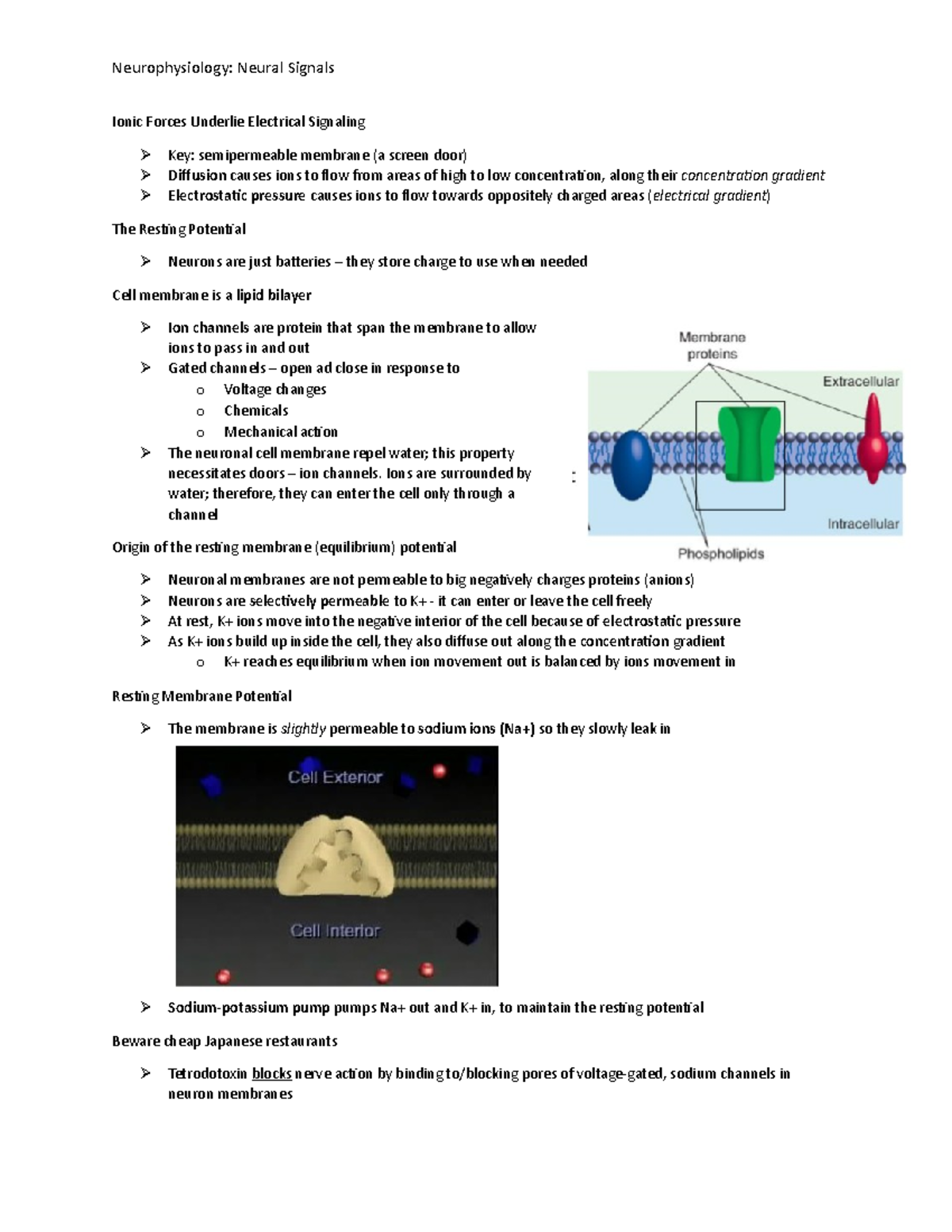 Neurophysiology: Neural Signals

Ionic Forces Underlie Electrical Signaling

➢ Key: semipermeable membrane (a screen door)
➢ Diffusion causes ions to flow from areas of high to low concentration, along their concentration gradient
➢ Electrostatic pressure causes ions to flow towards oppositely charged areas (electrical gradient)

The Resting Potential

➢ Neurons are just batteries – they store charge to use when needed

Cell membrane is a lipid bilayer

➢ Ion channels are protein that span the membrane to allow ions to pass in and out
➢ Gated channels – open ad close in response to
o Voltage changes
o Chemicals
o Mechanical action
➢ The neuronal cell membrane repel water; this property necessitates doors – ion channels. Ions are surrounded by water; therefore, they can enter the cell only through a channel

Membrane proteins
Extracellular
Intracellular
Phospholipids

Origin of the resting membrane (equilibrium) potential

➢ Neuronal membranes are not permeable to big negatively charges proteins (anions)
➢ Neurons are selectively permeable to K+ - it can enter or leave the cell freely
➢ At rest, K+ ions move into the negative interior of the cell because of electrostatic pressure
➢ As K+ ions build up inside the cell, they also diffuse out along the concentration gradient
o K+ reaches equilibrium when ion movement out is balanced by ions movement in

Resting Membrane Potential

➢ The membrane is slightly permeable to sodium ions (Na+) so they slowly leak in

Cell Exterior
Cell Interior

➢ Sodium-potassium pump pumps Na+ out and K+ in, to maintain the resting potential

Beware cheap Japanese restaurants

➢ Tetrodotoxin blocks nerve action by binding to/blocking pores of voltage-gated, sodium channels in neuron membranes