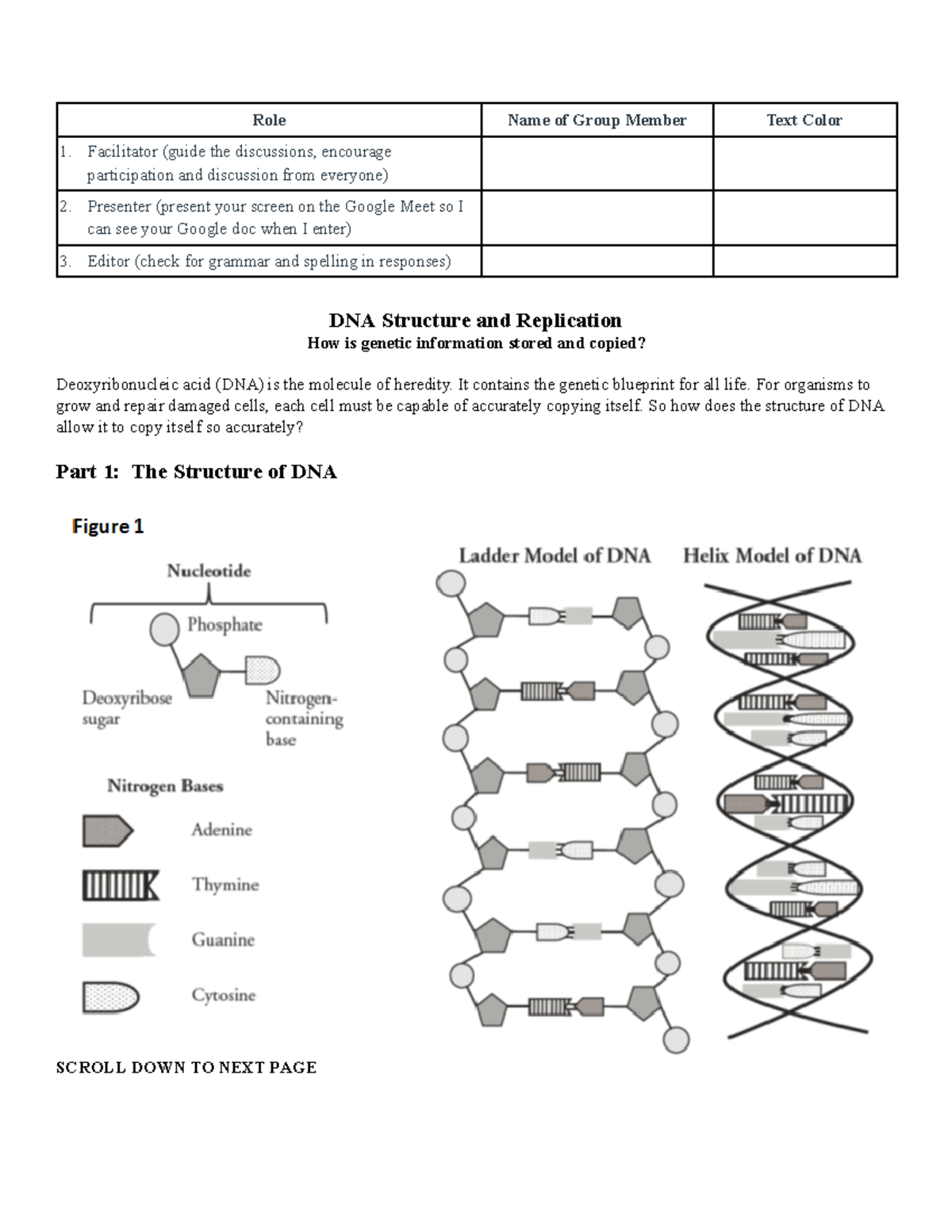 | Role | Name of Group Member | Text Color |
|---|---|---|
| 1. Facilitator (guide the discussions, encourage participation and discussion from everyone) | | |
| 2. Presenter (present your screen on the Google Meet so I can see your Google doc when I enter) | | |
| 3. Editor (check for grammar and spelling in responses) | | |

DNA Structure and Replication
How is genetic information stored and copied?

Deoxyribonucleic acid (DNA) is the molecule of heredity. It contains the genetic blueprint for all life. For organisms to grow and repair damaged cells, each cell must be capable of accurately copying itself. So how does the structure of DNA allow it to copy itself so accurately?

Part 1: The Structure of DNA

Figure 1

Nucleotide

Phosphate

Deoxyribose sugar

Nitrogen-containing base

Nitrogen Bases

Adenine

Thymine

Guanine

Cytosine

Ladder Model of DNA

Helix Model of DNA

SCROLL DOWN TO NEXT PAGE