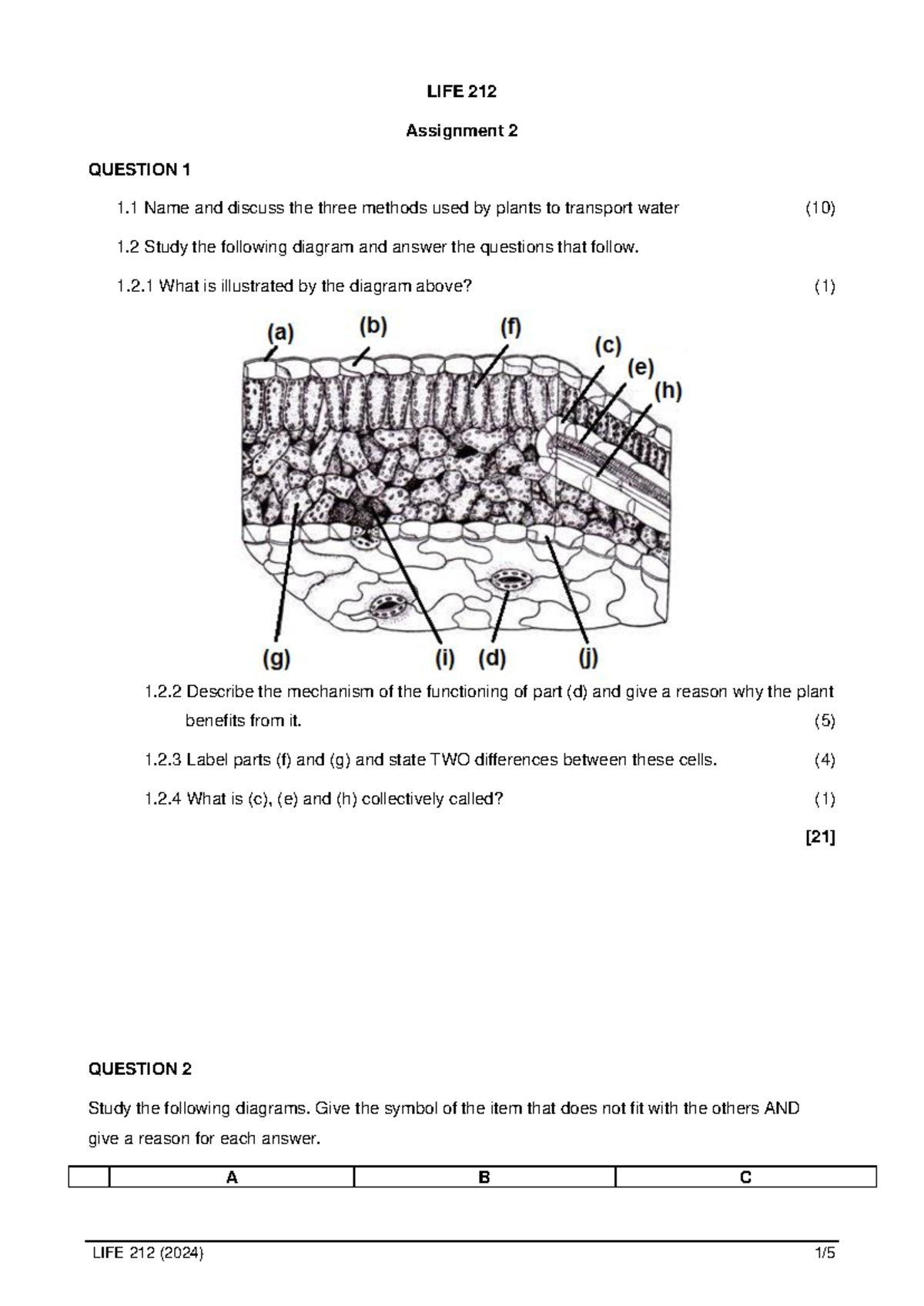 LIFE 212

Assignment 2

QUESTION 1

1.1 Name and discuss the three methods used by plants to transport water (10)

1.2 Study the following diagram and answer the questions that follow.

1.2.1 What is illustrated by the diagram above? (1)

(a) (b) (f) (c) (e) (h)

(g) (i) (d) (j)

1.2.2 Describe the mechanism of the functioning of part (d) and give a reason why the plant benefits from it. (5)

1.2.3 Label parts (f) and (g) and state TWO differences between these cells. (4)

1.2.4 What is (c), (e) and (h) collectively called? (1)

[21]

QUESTION 2

Study the following diagrams. Give the symbol of the item that does not fit with the others AND give a reason for each answer.

| | A | B | C |
|---|---|---|---|

LIFE 212 (2024) 1/5