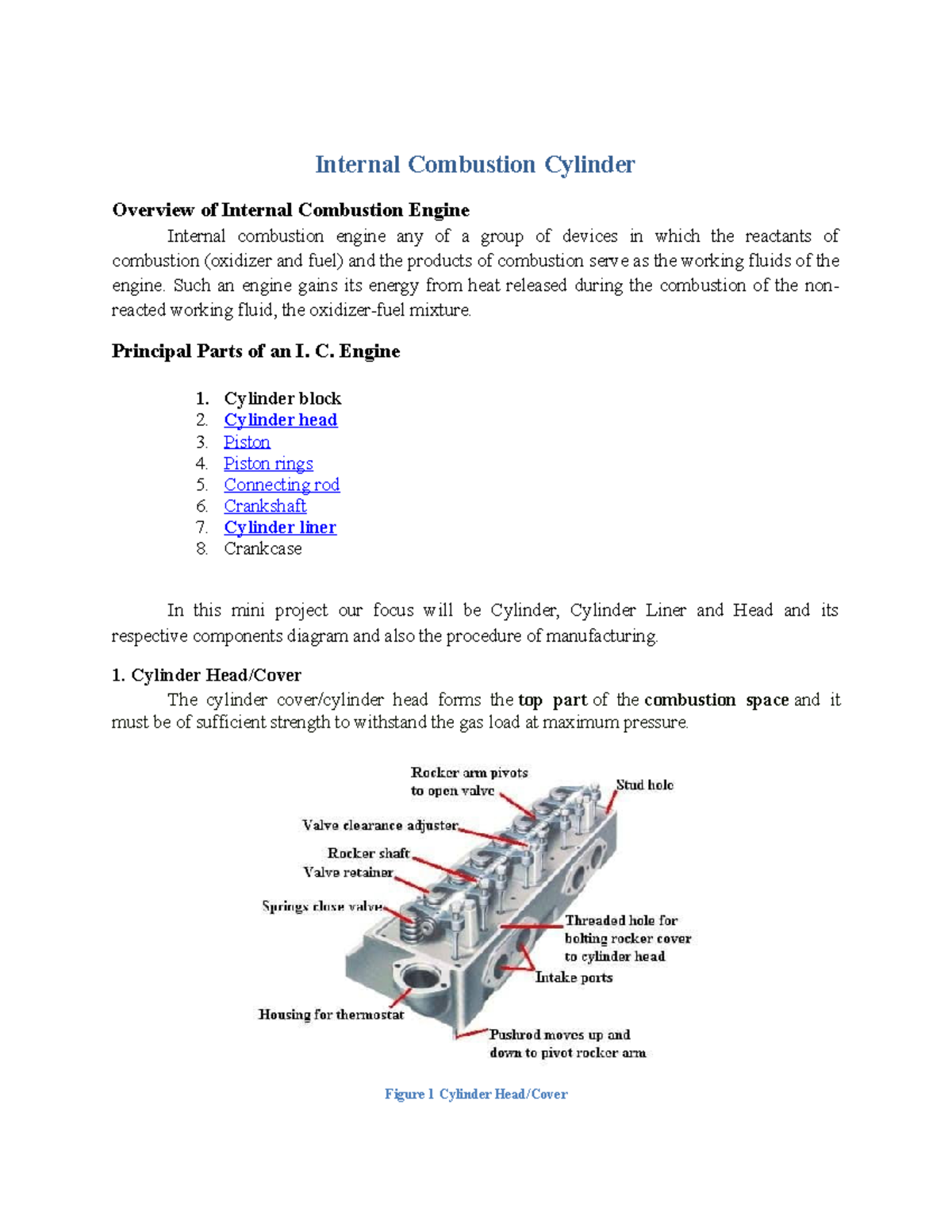 Internal Combustion Cylinder

Overview of Internal Combustion Engine

Internal combustion engine any of a group of devices in which the reactants of combustion (oxidizer and fuel) and the products of combustion serve as the working fluids of the engine. Such an engine gains its energy from heat released during the combustion of the non-reacted working fluid, the oxidizer-fuel mixture.

Principal Parts of an I. C. Engine

1. Cylinder block
2. Cylinder head
3. Piston
4. Piston rings
5. Connecting rod
6. Crankshaft
7. Cylinder liner
8. Crankcase

In this mini project our focus will be Cylinder, Cylinder Liner and Head and its respective components diagram and also the procedure of manufacturing.

1. Cylinder Head/Cover

The cylinder cover/cylinder head forms the top part of the combustion space and it must be of sufficient strength to withstand the gas load at maximum pressure.

Rocker arm pivots to open valve
Stud hole
Valve clearance adjuster
Rocker shaft
Valve retainer
Springs close valve
Threaded hole for bolting rocker cover to cylinder head
Intake ports
Housing for thermostat
Pushrod moves up and down to pivot rocker arm

Figure 1 Cylinder Head/Cover