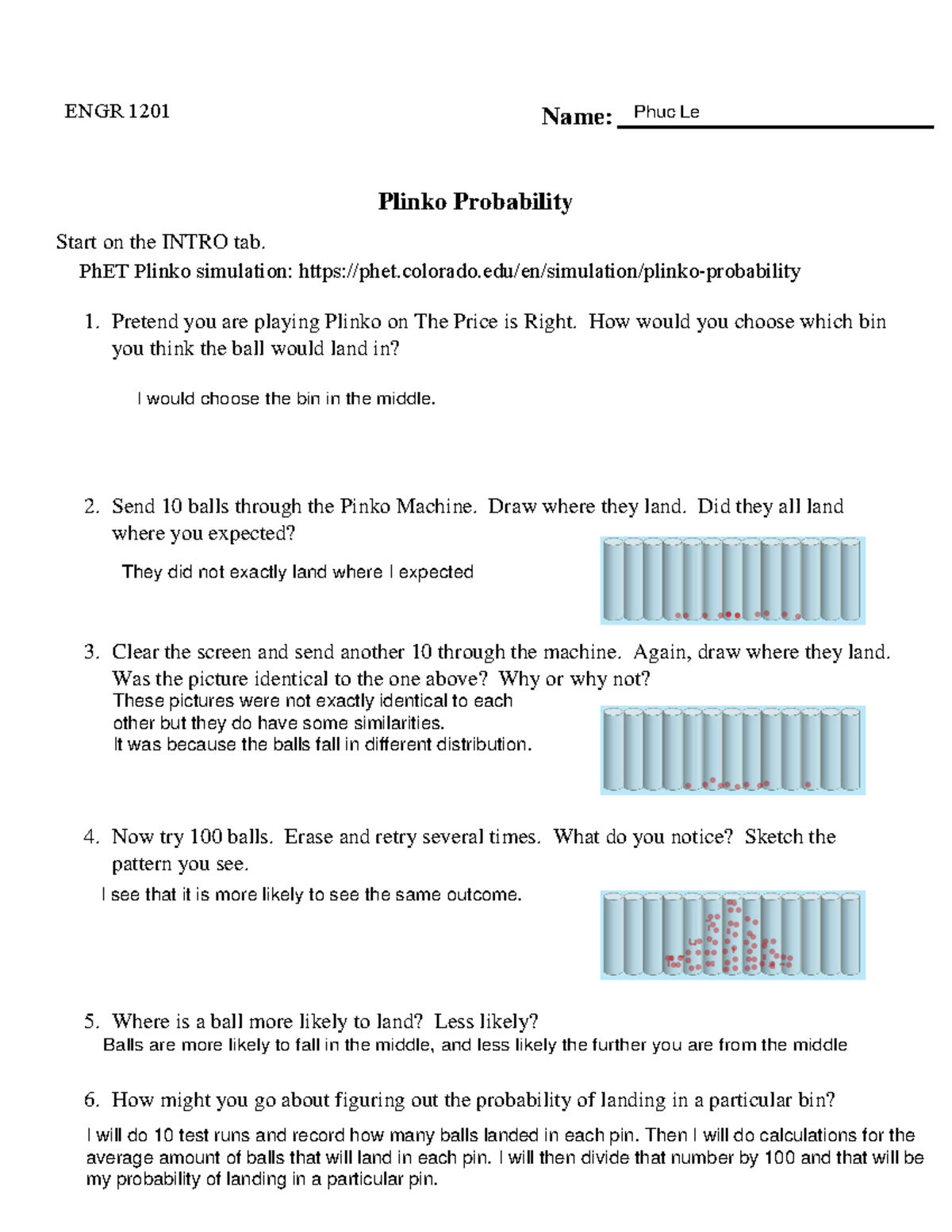 ENGR 1201

Name: Phuc Le

Plinko Probability

Start on the INTRO tab.

PhET Plinko simulation: https://phet.colorado.edu/en/simulation/plinko-probability

1. Pretend you are playing Plinko on The Price is Right. How would you choose which bin you think the ball would land in?

I would choose the bin in the middle.

2. Send 10 balls through the Pinko Machine. Draw where they land. Did they all land where you expected?

They did not exactly land where I expected

3. Clear the screen and send another 10 through the machine. Again, draw where they land. Was the picture identical to the one above? Why or why not?

These pictures were not exactly identical to each other but they do have some similarities.
It was because the balls fall in different distribution.

4. Now try 100 balls. Erase and retry several times. What do you notice? Sketch the pattern you see.

I see that it is more likely to see the same outcome.

5. Where is a ball more likely to land? Less likely?

Balls are more likely to fall in the middle, and less likely the further you are from the middle

6. How might you go about figuring out the probability of landing in a particular bin?

I will do 10 test runs and record how many balls landed in each pin. Then I will do calculations for the average amount of balls that will land in each pin. I will then divide that number by 100 and that will be my probability of landing in a particular pin.